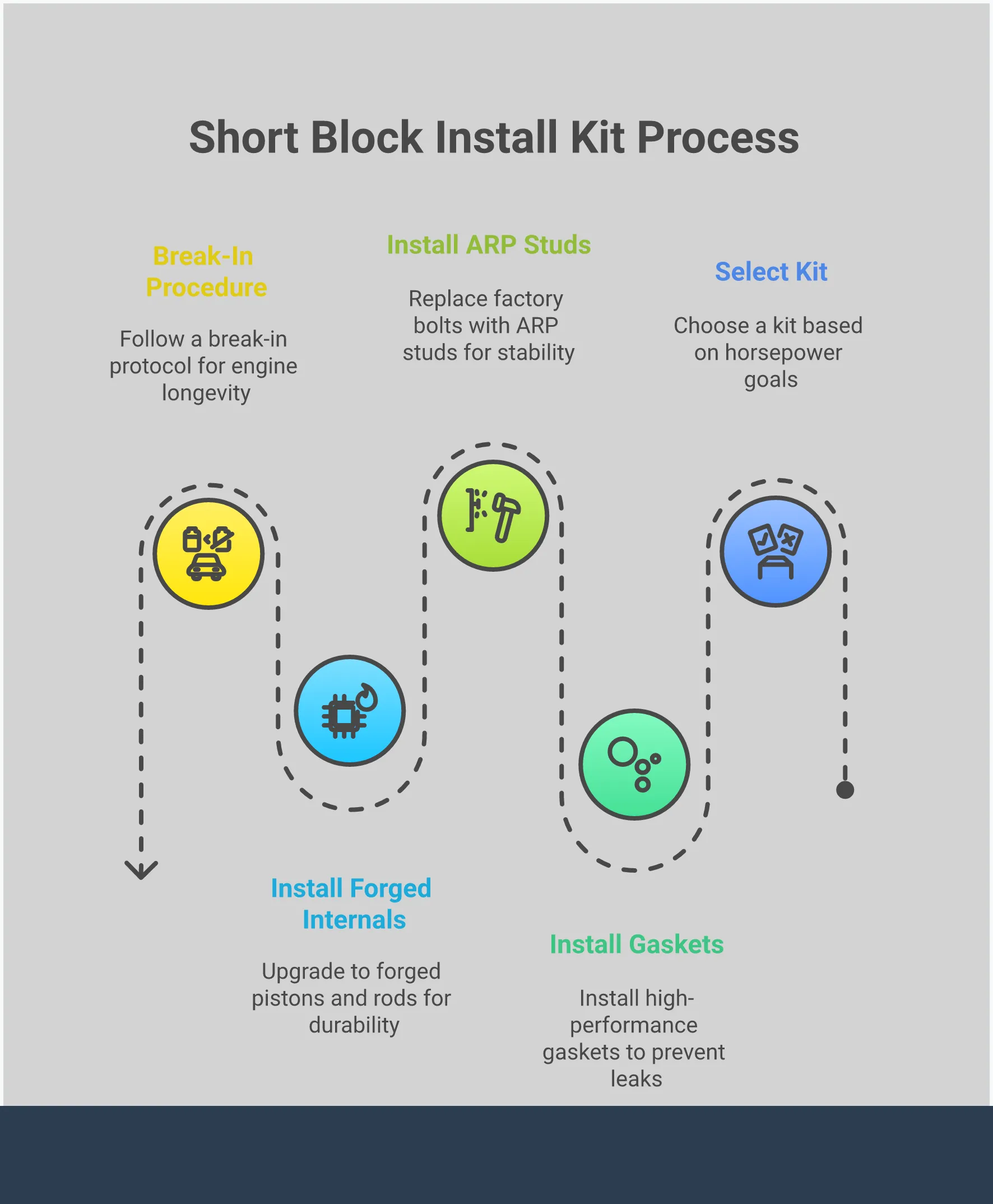 Short Block Install Kit Process

Break-In Procedure

Follow a break-in protocol for engine longevity

Install ARP Studs

Replace factory bolts with ARP studs for stability

Select Kit

Choose a kit based on horsepower goals

Install Forged Internals

Upgrade to forged pistons and rods for durability

Install Gaskets

Install high-performance gaskets to prevent leaks