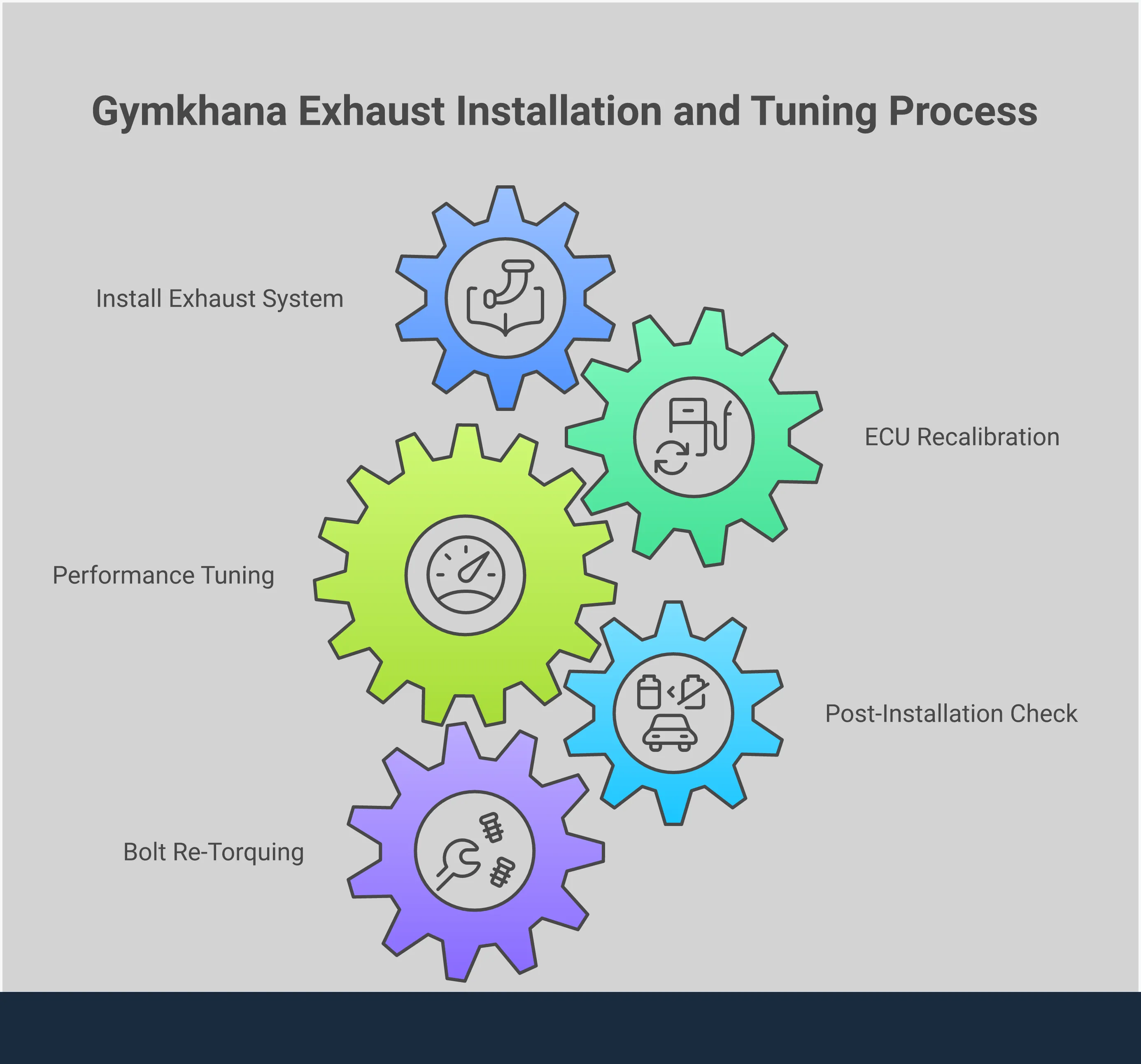 Gymkhana Exhaust Installation and Tuning Process

Install Exhaust System

ECU Recalibration

Performance Tuning

Post-Installation Check

Bolt Re-Torquing