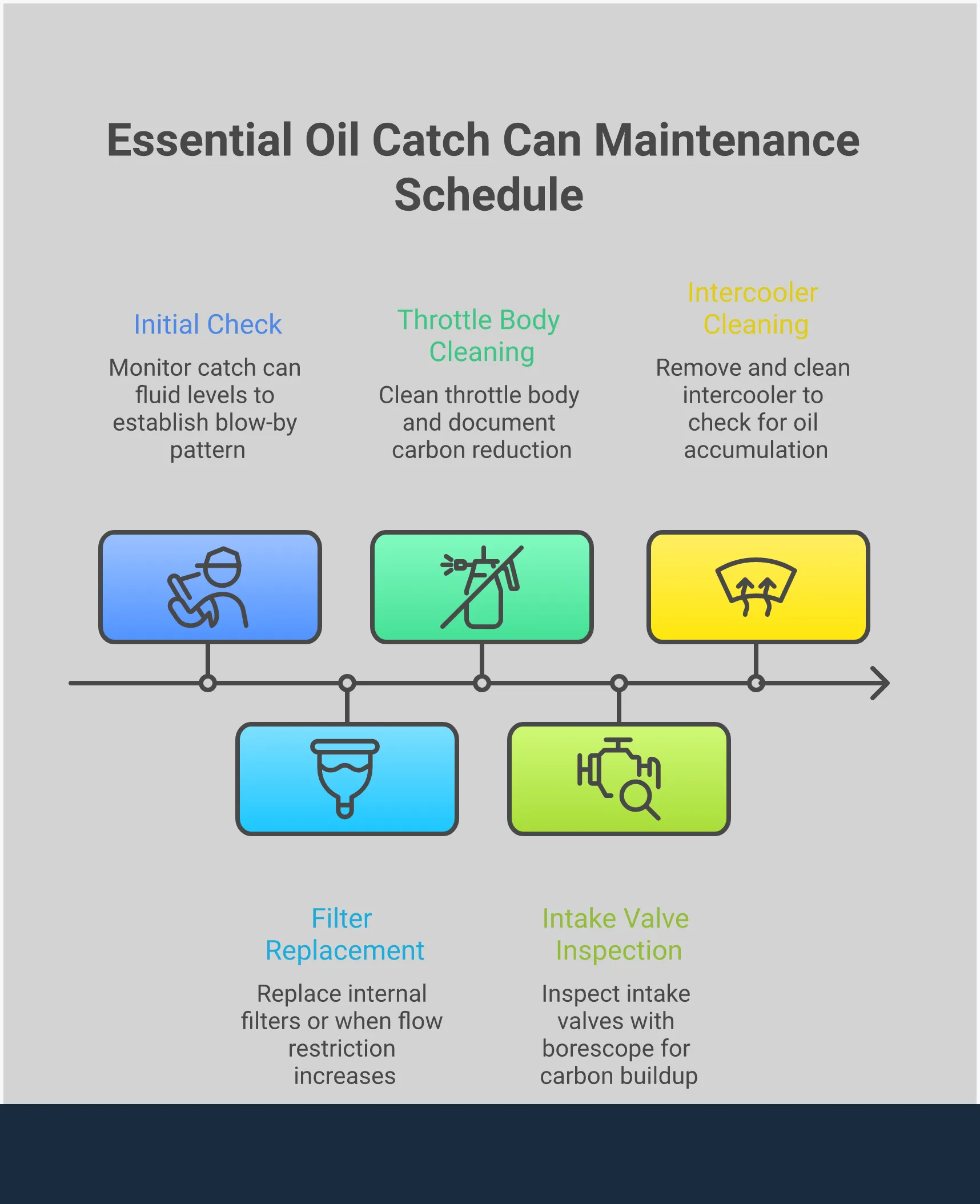 Essential Oil Catch Can Maintenance Schedule

Initial Check

Monitor catch can fluid levels to establish blow-by pattern

Throttle Body Cleaning

Clean throttle body and document carbon reduction

Intercooler Cleaning

Remove and clean intercooler to check for oil accumulation

Filter Replacement

Replace internal filters or when flow restriction increases

Intake Valve Inspection

Inspect intake valves with borescope for carbon buildup