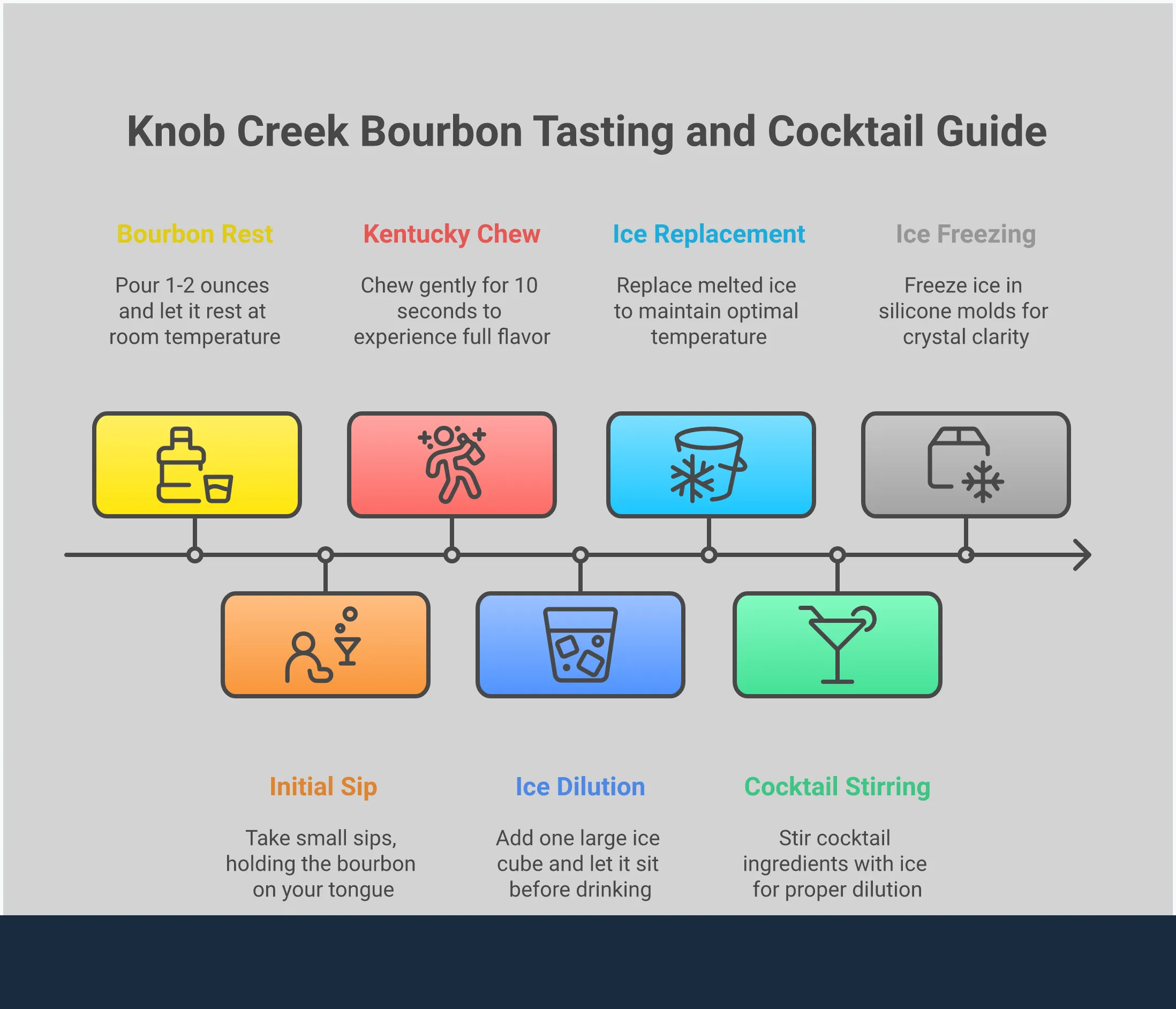 Knob Creek Bourbon Tasting and Cocktail Guide

Bourbon Rest

Pour 1-2 ounces and let it rest at room temperature

Kentucky Chew

Chew gently for 10 seconds to experience full flavor

Ice Replacement

Replace melted ice to maintain optimal temperature

Ice Freezing

Freeze ice in silicone molds for crystal clarity

Initial Sip

Take small sips, holding the bourbon on your tongue

Ice Dilution

Add one large ice cube and let it sit before drinking

Cocktail Stirring

Stir cocktail ingredients with ice for proper dilution