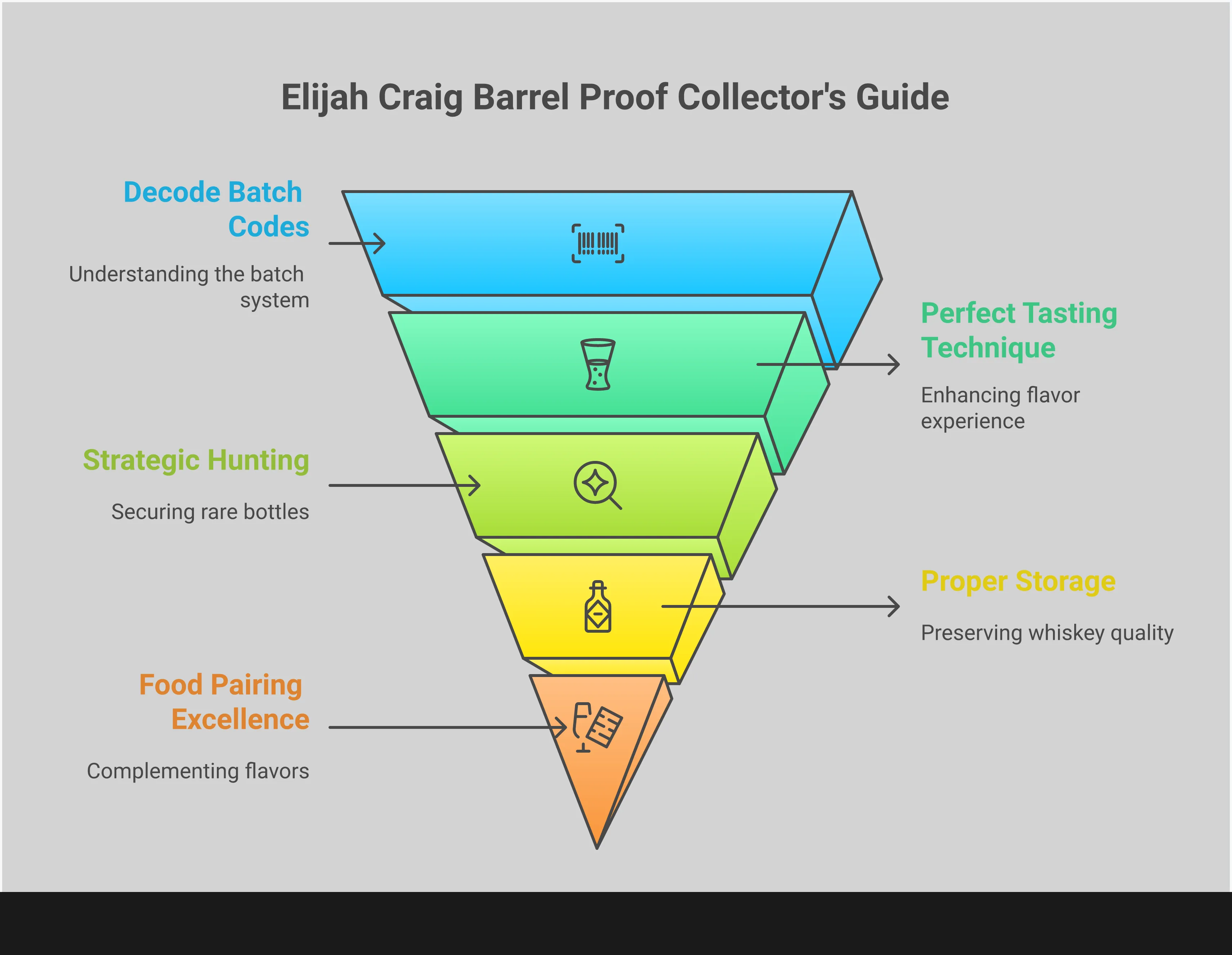 Elijah Craig Barrel Proof Collector's Guide

Decode Batch Codes

Understanding the batch system

Perfect Tasting Technique

Enhancing flavor experience

Strategic Hunting

Securing rare bottles

Proper Storage

Preserving whiskey quality

Food Pairing Excellence

Complementing flavors