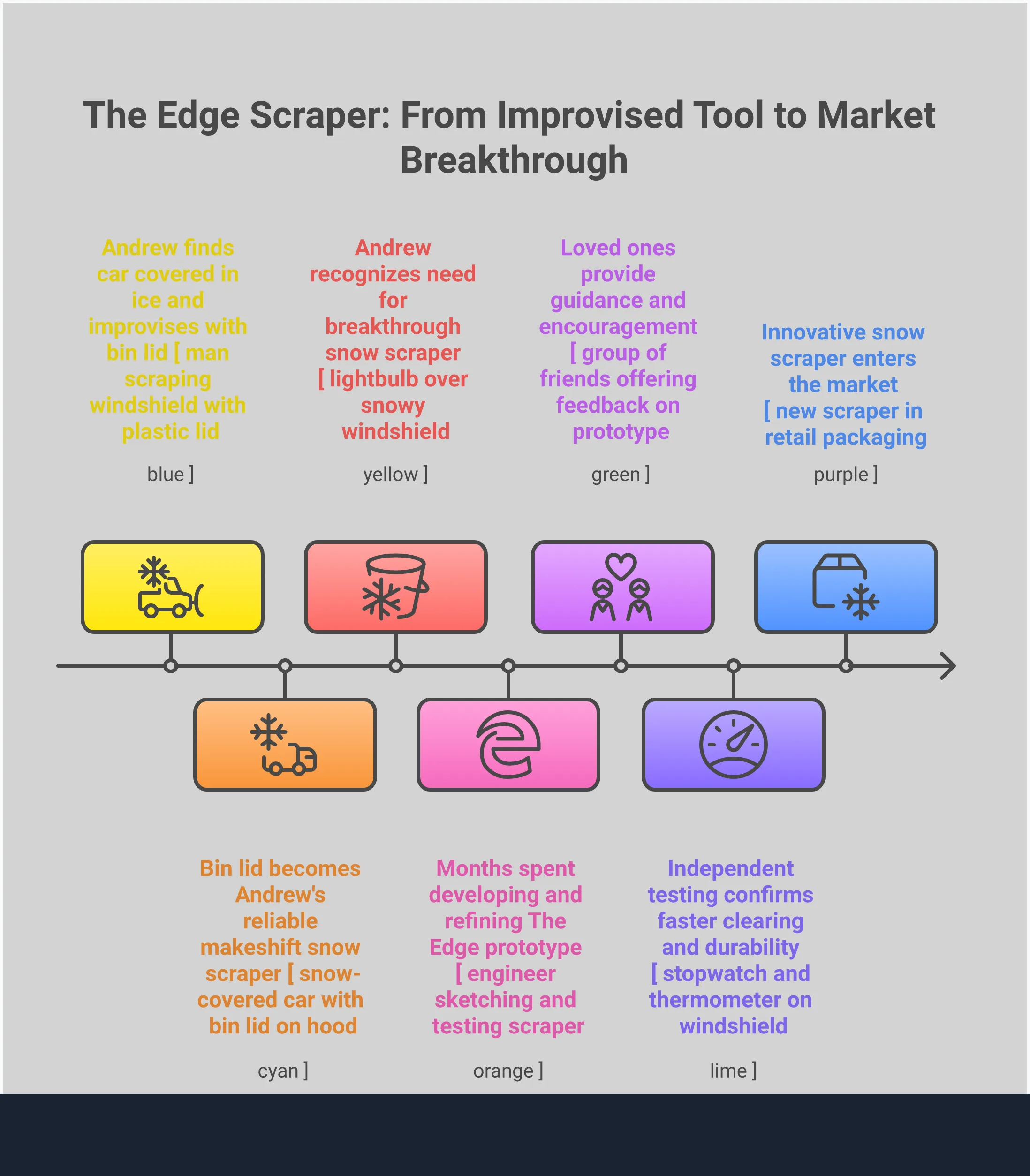 The Edge Scraper: From Improvised Tool to Market Breakthrough

Andrew finds car covered in ice and improvises with bin lid [ man scraping windshield with plastic lid

blue ]

Andrew recognizes need for breakthrough snow scraper [ lightbulb over snowy windshield

yellow ]

Loved ones provide guidance and encouragement [ group of friends offering feedback on prototype

green ]

Innovative snow scraper enters the market [ new scraper in retail packaging

purple ]

Bin lid becomes Andrew's reliable makeshift snow scraper [ snow-covered car with bin lid on hood

cyan ]

Months spent developing and refining The Edge prototype [ engineer sketching and testing scraper

orange ]

Independent testing confirms faster clearing and durability [ stopwatch and thermometer on windshield

lime ]