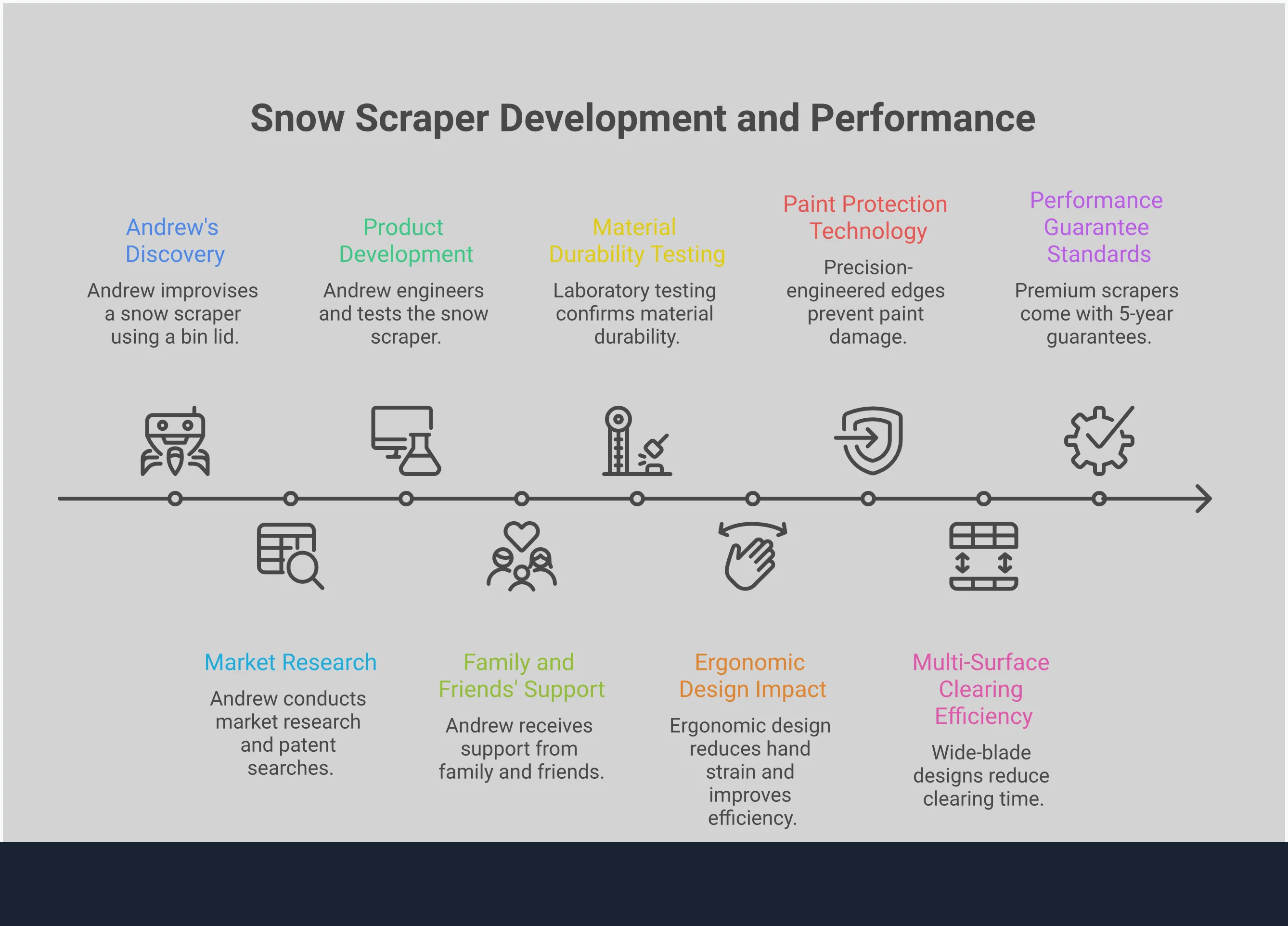 Snow Scraper Development and Performance

Andrew's Discovery

Andrew improvises a snow scraper using a bin lid.

Product Development

Andrew engineers and tests the snow scraper.

Material Durability Testing

Laboratory testing confirms material durability.

Paint Protection Technology

Precision-engineered edges prevent paint damage.

Performance Guarantee Standards

Premium scrapers come with 5-year guarantees.

Market Research

Andrew conducts market research and patent searches.

Family and Friends' Support

Andrew receives support from family and friends.

Ergonomic Design Impact

Ergonomic design reduces hand strain and improves efficiency.

Multi-Surface Clearing Efficiency

Wide-blade designs reduce clearing time.