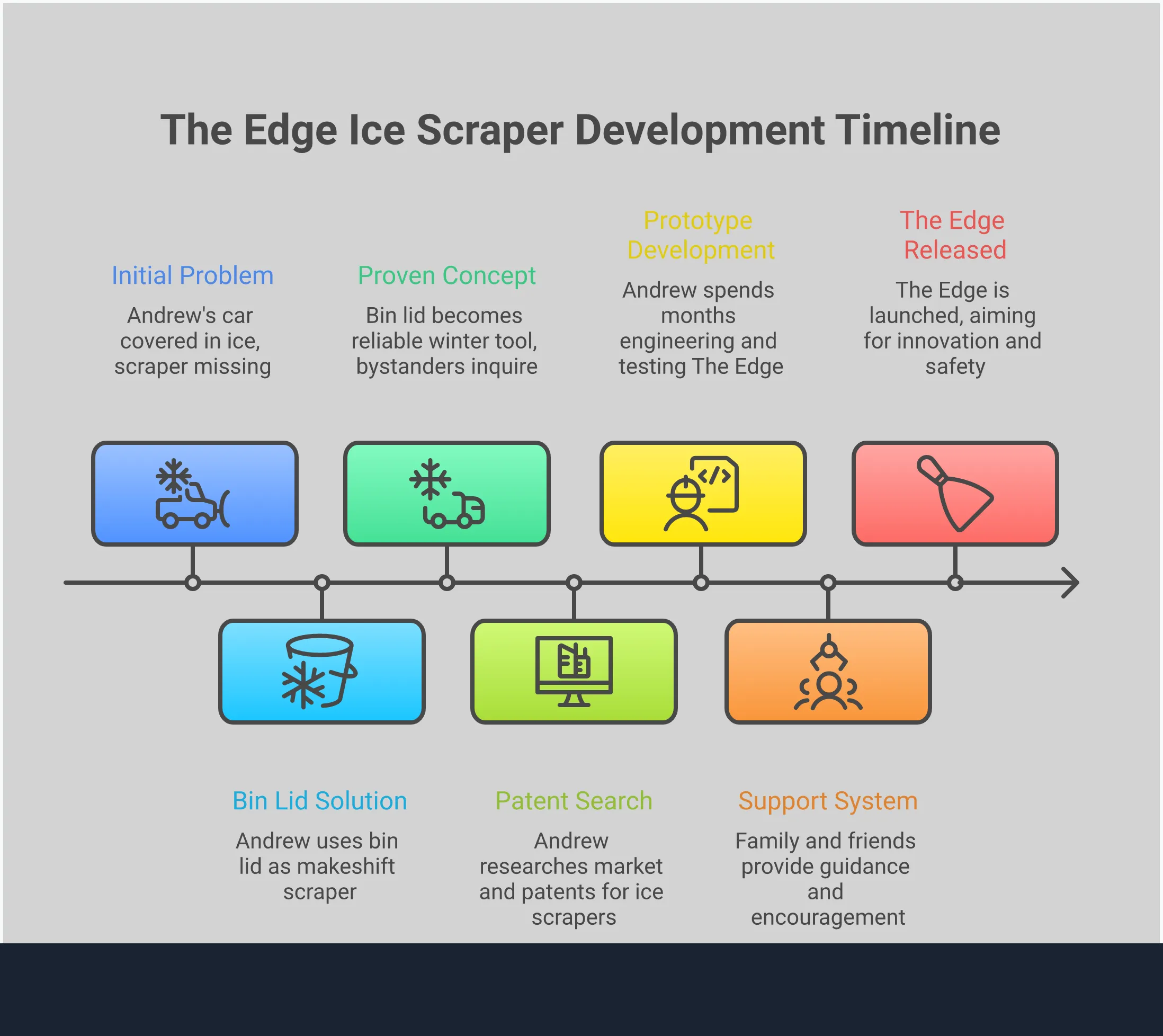 The Edge Ice Scraper Development Timeline

Initial Problem

Andrew's car covered in ice, scraper missing

Proven Concept

Bin lid becomes reliable winter tool, bystanders inquire

Prototype Development

Andrew spends months engineering and testing The Edge

The Edge Released

The Edge is launched, aiming for innovation and safety

Bin Lid Solution

Andrew uses bin lid as makeshift scraper

Patent Search

Andrew researches market and patents for ice scrapers

Support System

Family and friends provide guidance and encouragement