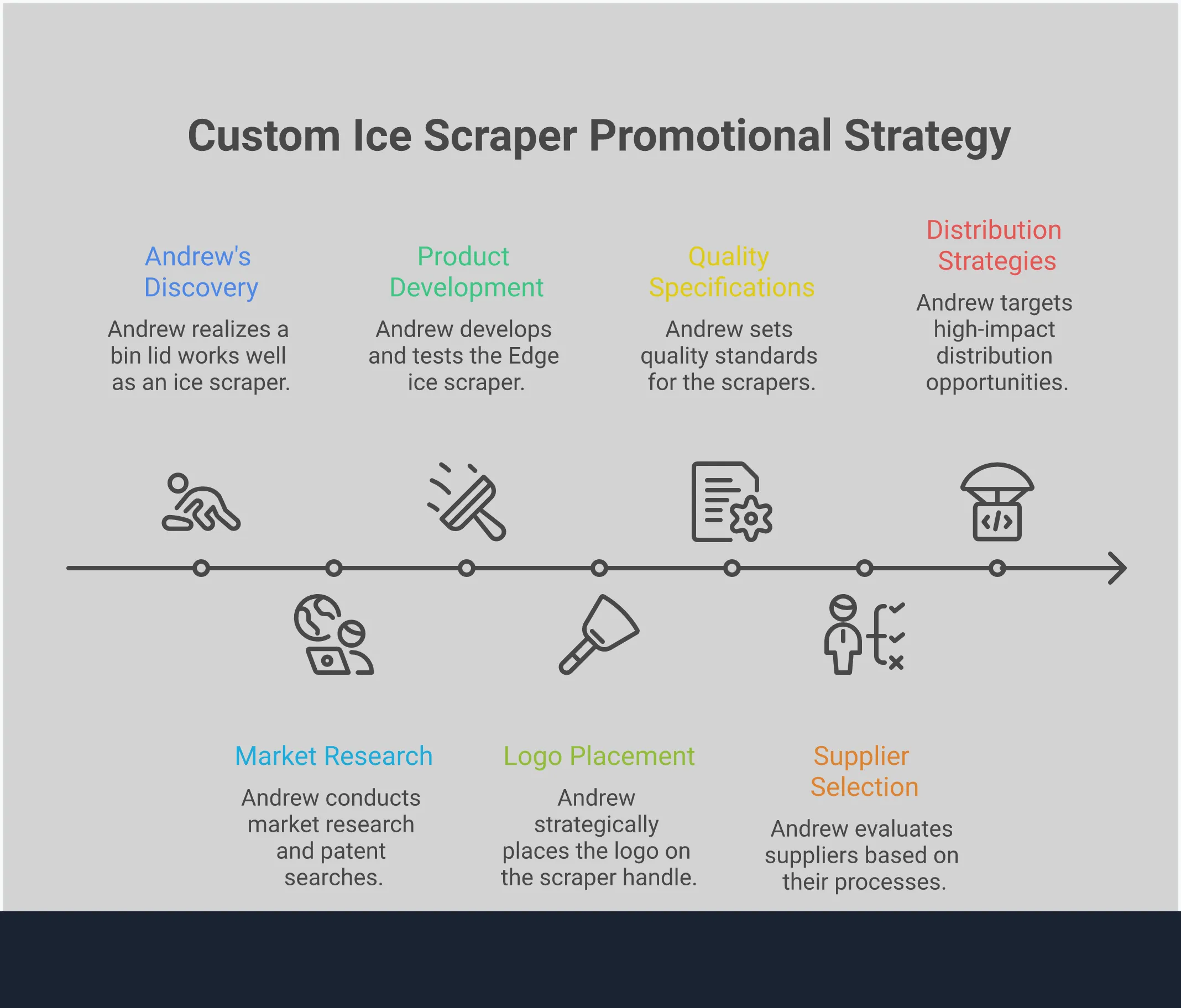 Custom Ice Scraper Promotional Strategy

Andrew's Discovery

Andrew realizes a bin lid works well as an ice scraper.

Product Development

Andrew develops and tests the Edge ice scraper.

Quality Specifications

Andrew sets quality standards for the scrapers.

Distribution Strategies

Andrew targets high-impact distribution opportunities.

Market Research

Andrew conducts market research and patent searches.

Logo Placement

Andrew strategically places the logo on the scraper handle.

Supplier Selection

Andrew evaluates suppliers based on their processes.