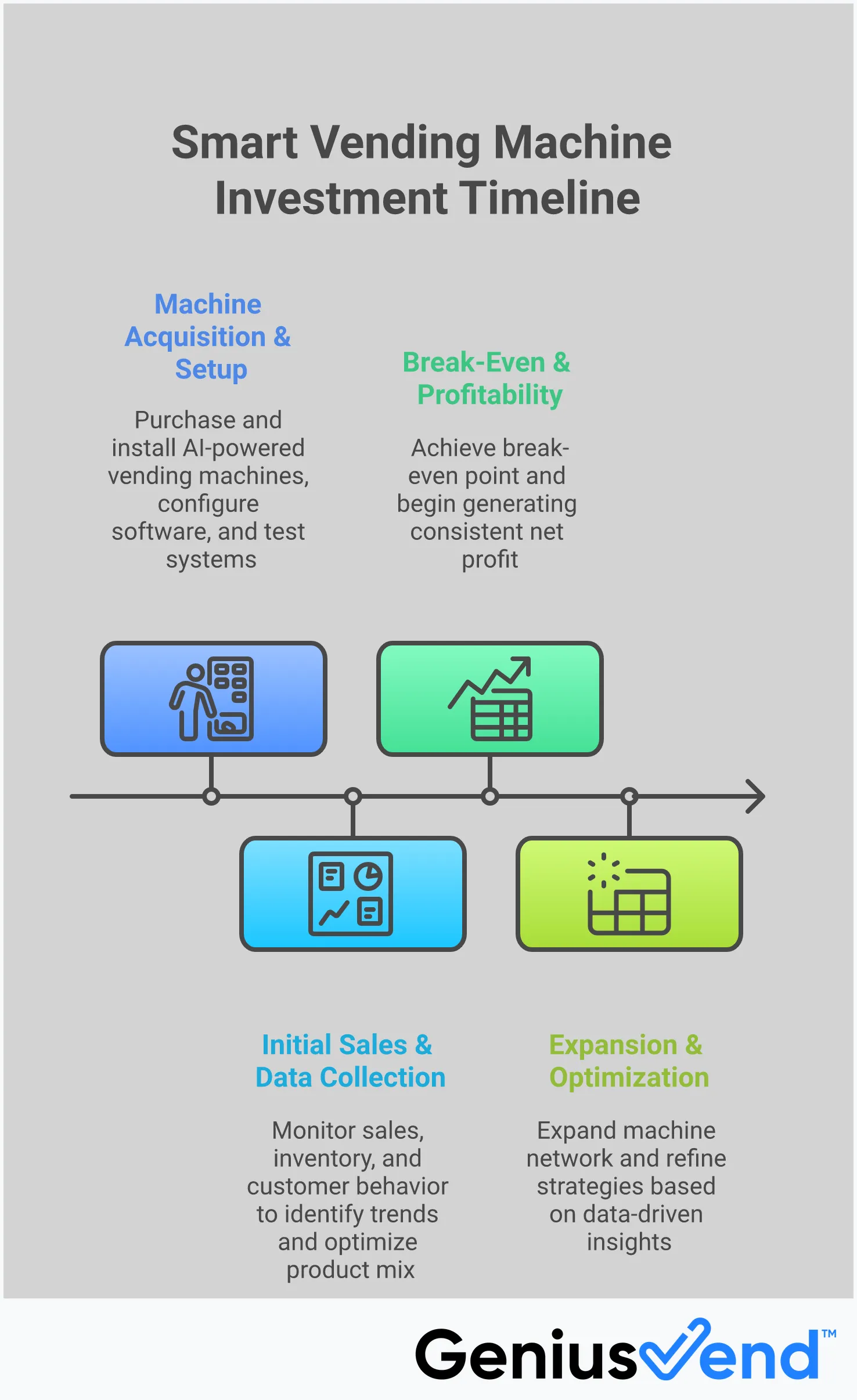 Smart Vending Machine Investment Timeline

Machine Acquisition & Setup

Purchase and install AI-powered vending machines, configure software, and test systems

Break-Even & Profitability

Achieve break-even point and begin generating consistent net profit

Initial Sales & Data Collection

Monitor sales, inventory, and customer behavior to identify trends and optimize product mix

Expansion & Optimization

Expand machine network and refine strategies based on data-driven insights

GeniusVend™