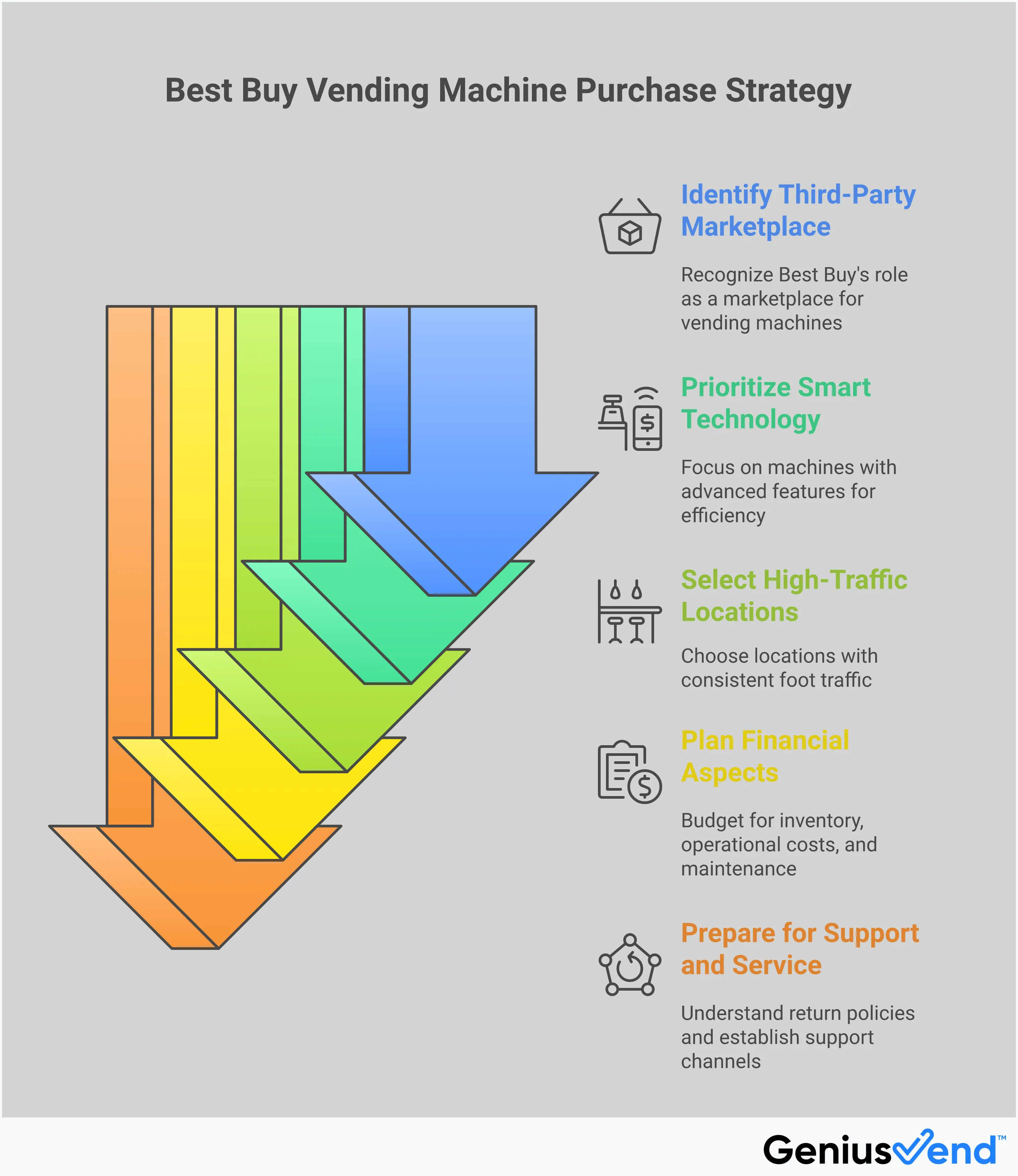 Best Buy Vending Machine Purchase Strategy

Identify Third-Party Marketplace

Recognize Best Buy's role as a marketplace for vending machines

Prioritize Smart Technology

Focus on machines with advanced features for efficiency

Select High-Traffic Locations

Choose locations with consistent foot traffic

Plan Financial Aspects

Budget for inventory, operational costs, and maintenance

Prepare for Support and Service

Understand return policies and establish support channels

GeniusVend™