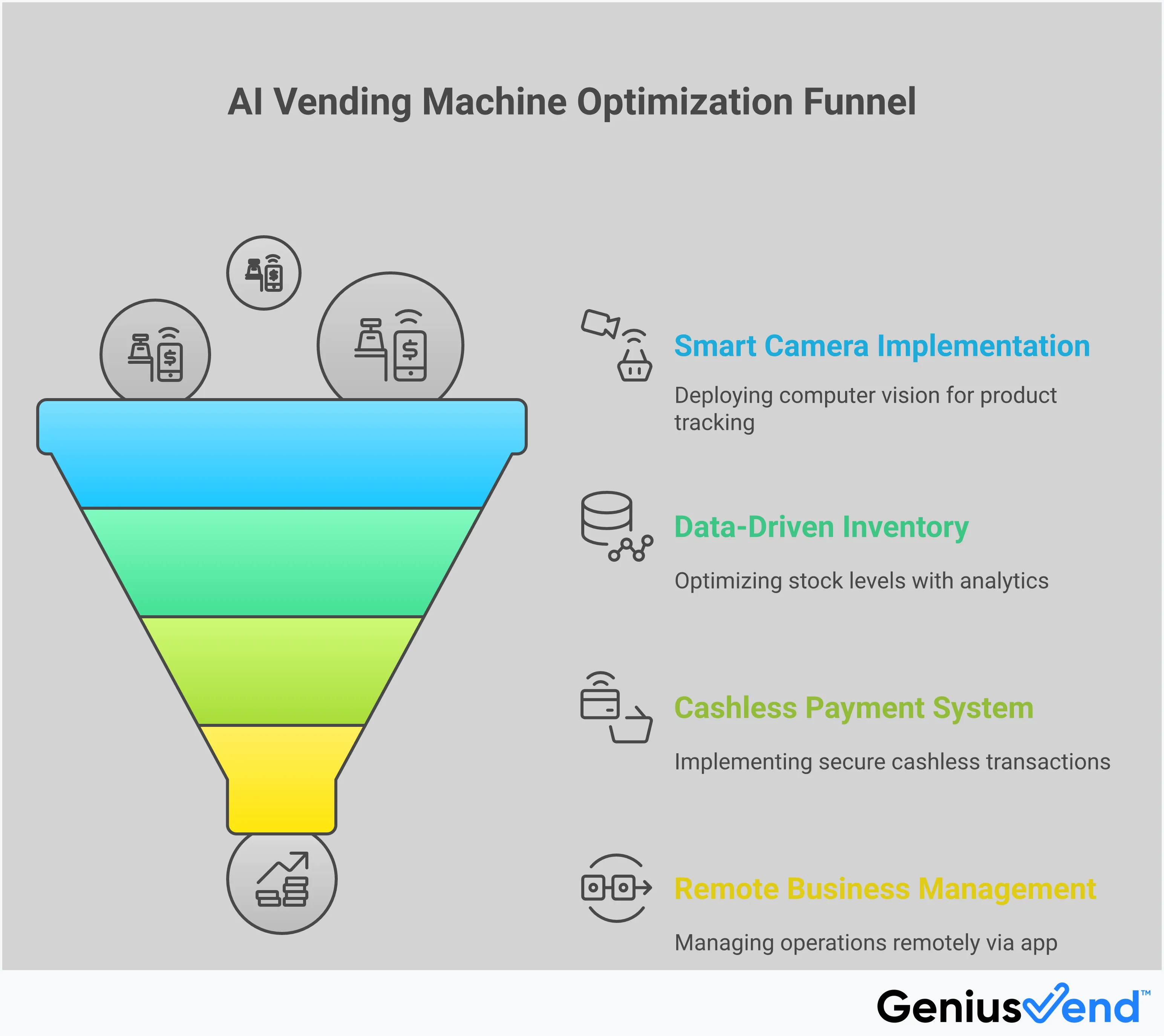 AI Vending Machine Optimization Funnel

Smart Camera Implementation

Deploying computer vision for product tracking

Data-Driven Inventory

Optimizing stock levels with analytics

Cashless Payment System

Implementing secure cashless transactions

Remote Business Management

Managing operations remotely via app

GeniusVend™