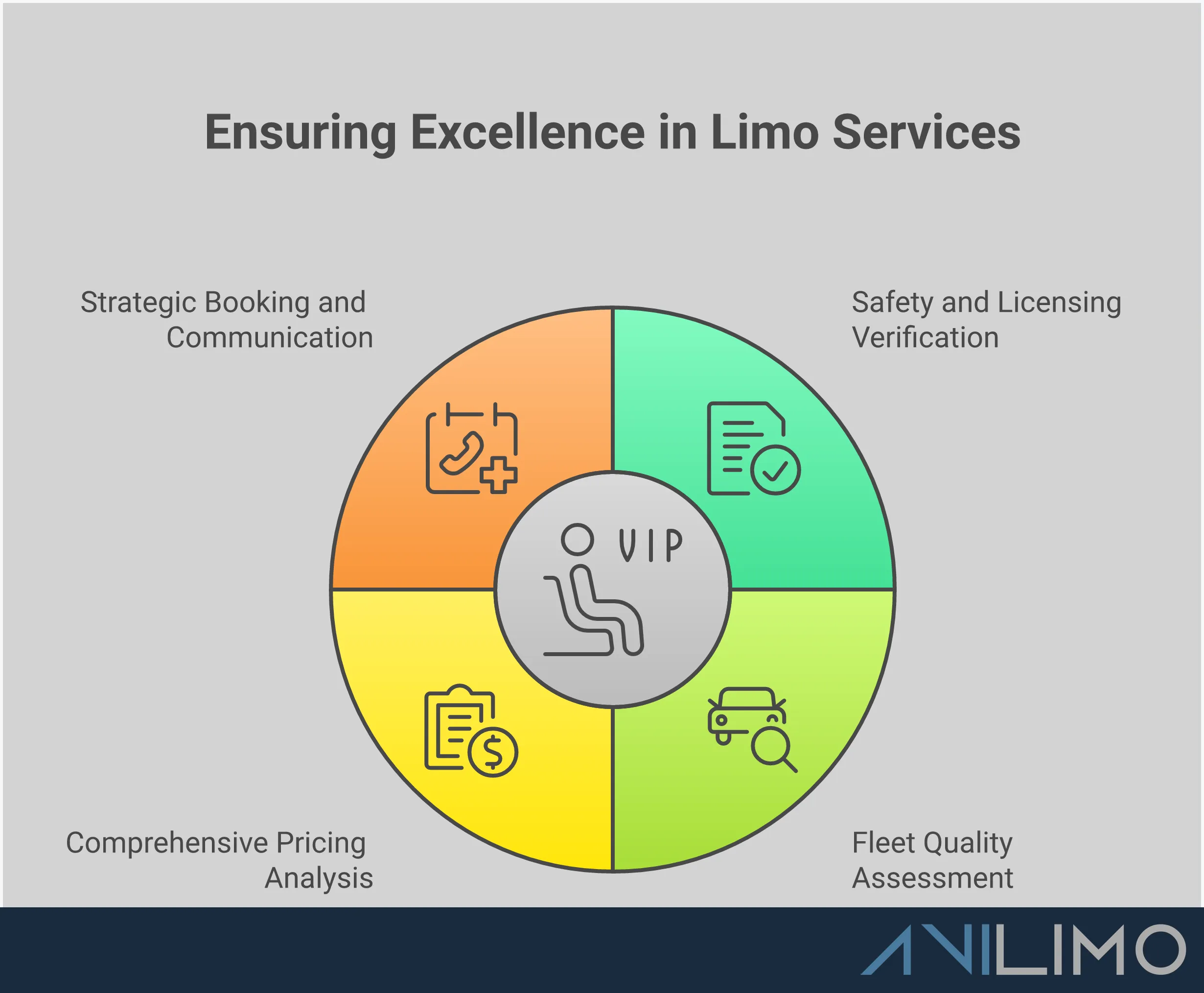 Ensuring Excellence in Limo Services

Strategic Booking and Communication

Safety and Licensing Verification

VIP

Comprehensive Pricing Analysis

Fleet Quality Assessment

AVILIMO