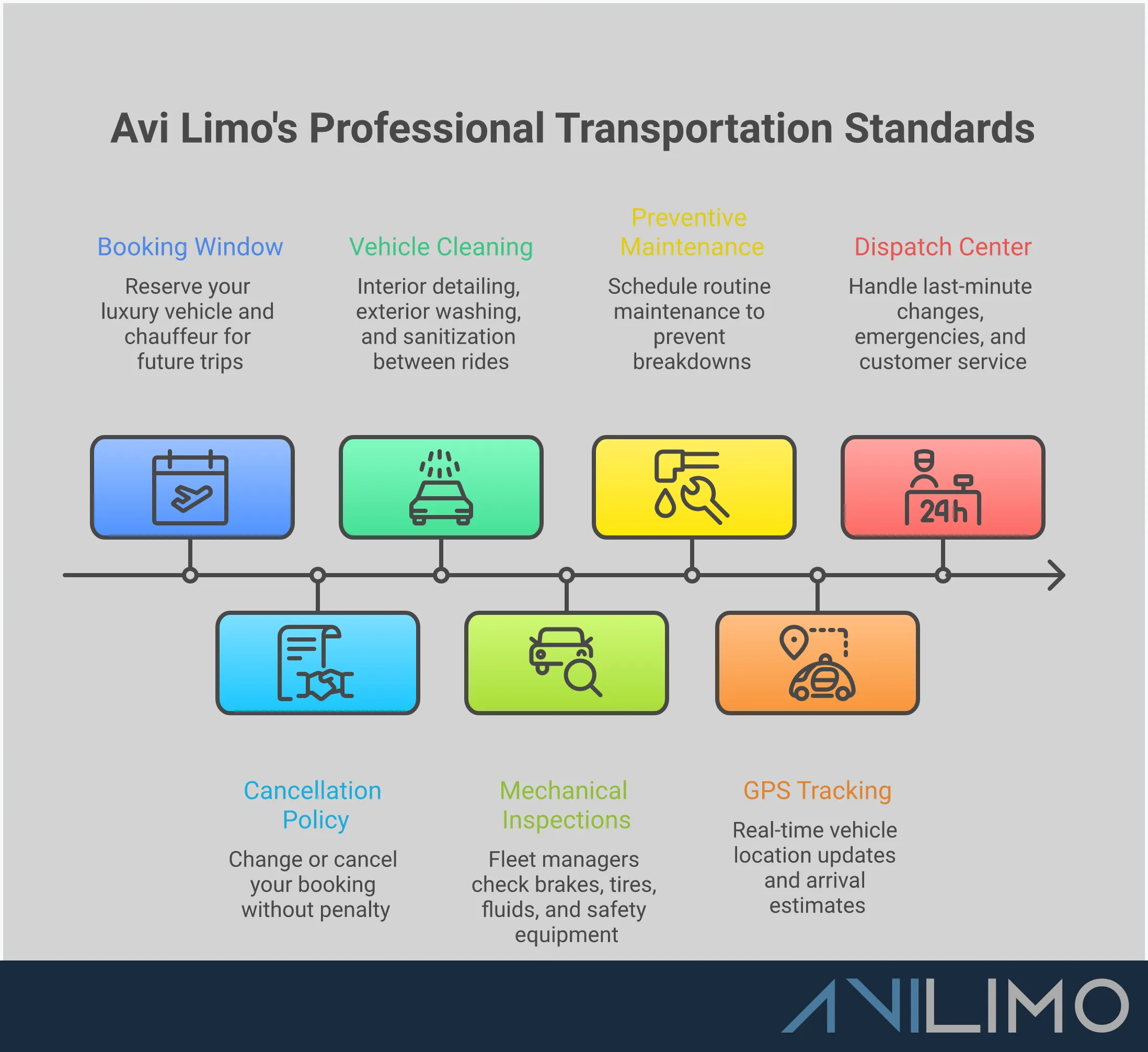 Avi Limo's Professional Transportation Standards

Booking Window

Reserve your luxury vehicle and chauffeur for future trips

Vehicle Cleaning

Interior detailing, exterior washing, and sanitization between rides

Preventive Maintenance

Schedule routine maintenance to prevent breakdowns

Dispatch Center

Handle last-minute changes, emergencies, and customer service

24h

Cancellation Policy

Change or cancel your booking without penalty

Mechanical Inspections

Fleet managers check brakes, tires, fluids, and safety equipment

GPS Tracking

Real-time vehicle location updates and arrival estimates

AVILIMO