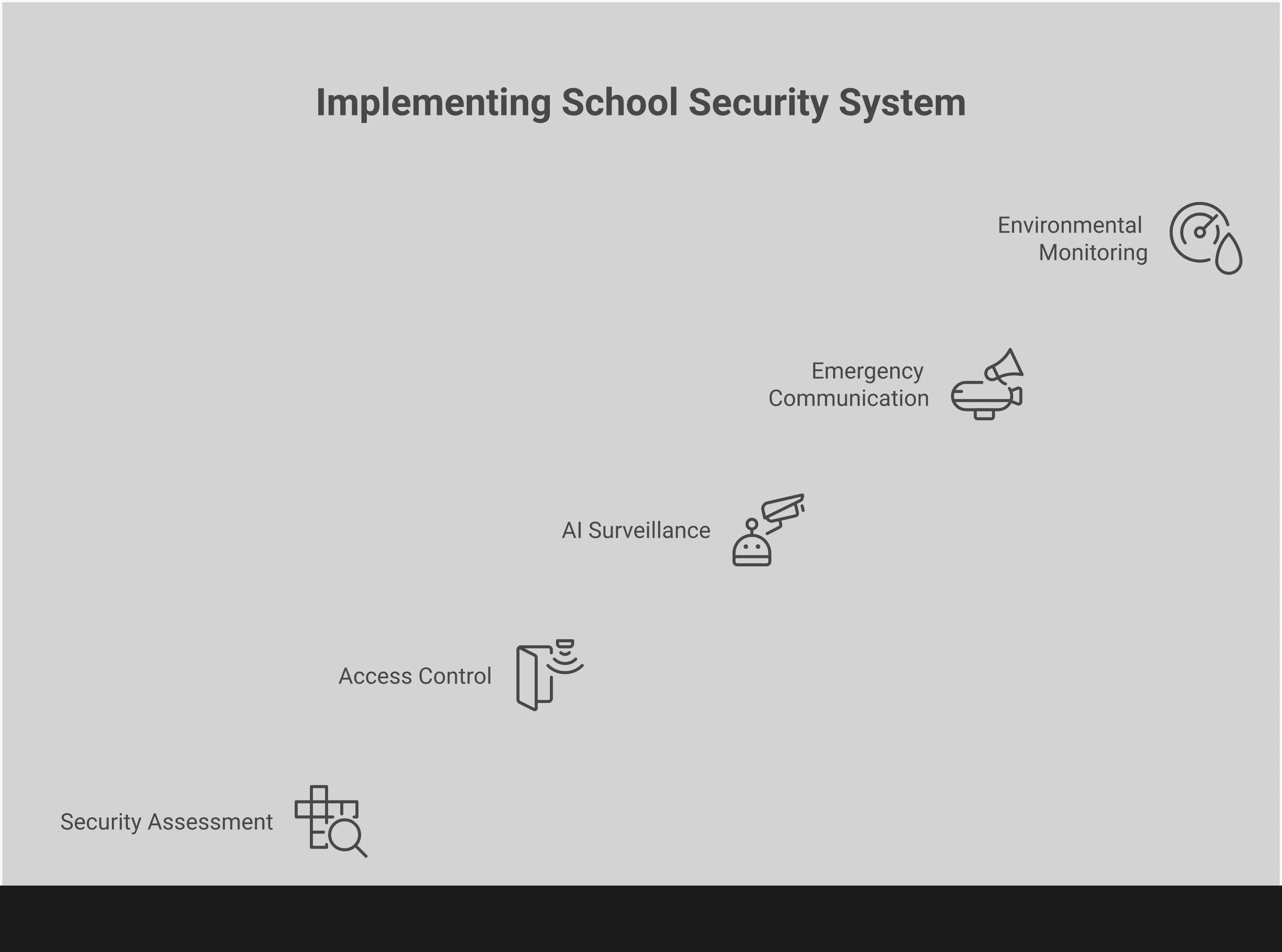 Implementing School Security System

Environmental Monitoring

Emergency Communication

AI Surveillance

Access Control

Security Assessment