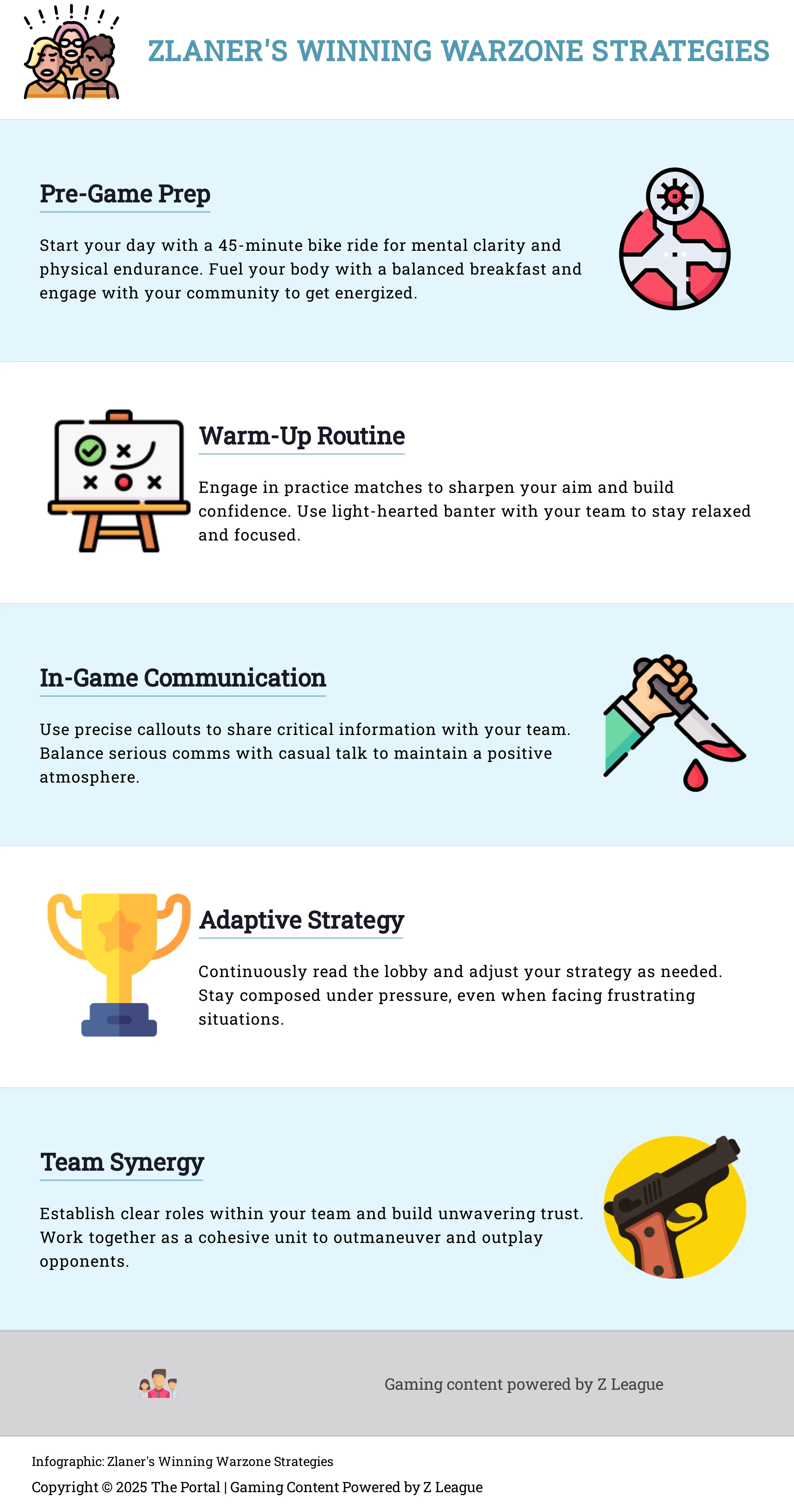 ZLANER'S WINNING WARZONE STRATEGIES

Pre-Game Prep

Start your day with a 45-minute bike ride for mental clarity and physical endurance. Fuel your body with a balanced breakfast and engage with your community to get energized.

Warm-Up Routine

Engage in practice matches to sharpen your aim and build confidence. Use light-hearted banter with your team to stay relaxed and focused.

In-Game Communication

Use precise callouts to share critical information with your team. Balance serious comms with casual talk to maintain a positive atmosphere.

Adaptive Strategy

Continuously read the lobby and adjust your strategy as needed. Stay composed under pressure, even when facing frustrating situations.

Team Synergy

Establish clear roles within your team and build unwavering trust. Work together as a cohesive unit to outmaneuver and outplay opponents.

Gaming content powered by Z League

Infographic: Zlaner's Winning Warzone Strategies

Copyright © 2025 The Portal | Gaming Content Powered by Z League