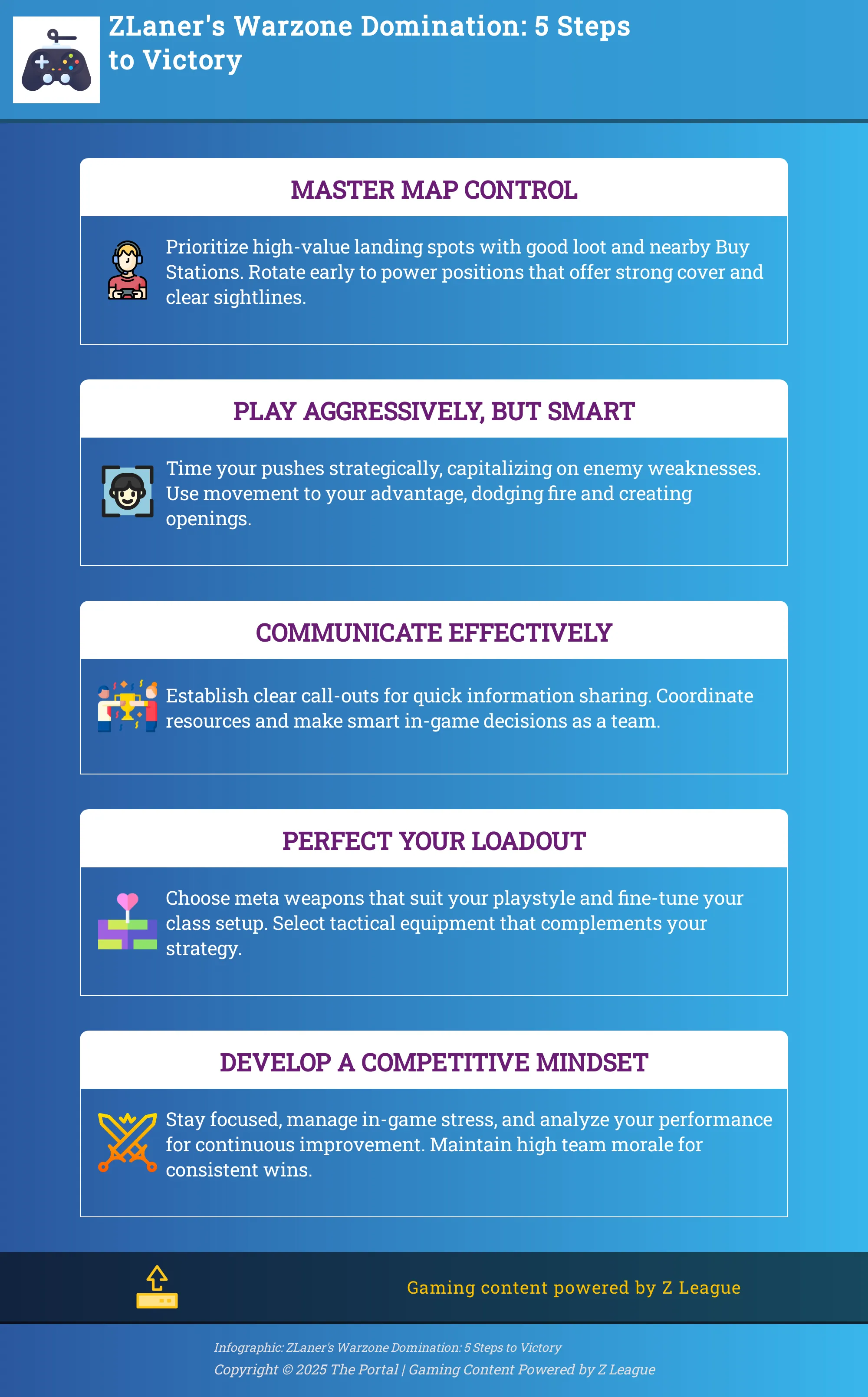 ZLaner's Warzone Domination: 5 Steps to Victory

MASTER MAP CONTROL

Prioritize high-value landing spots with good loot and nearby Buy Stations. Rotate early to power positions that offer strong cover and clear sightlines.

PLAY AGGRESSIVELY, BUT SMART

Time your pushes strategically, capitalizing on enemy weaknesses. Use movement to your advantage, dodging fire and creating openings.

COMMUNICATE EFFECTIVELY

Establish clear call-outs for quick information sharing. Coordinate resources and make smart in-game decisions as a team.

PERFECT YOUR LOADOUT

Choose meta weapons that suit your playstyle and fine-tune your class setup. Select tactical equipment that complements your strategy.

DEVELOP A COMPETITIVE MINDSET

Stay focused, manage in-game stress, and analyze your performance for continuous improvement. Maintain high team morale for consistent wins.

Gaming content powered by Z League

Infographic: ZLaner's Warzone Domination: 5 Steps to Victory
Copyright © 2025 The Portal | Gaming Content Powered by Z League