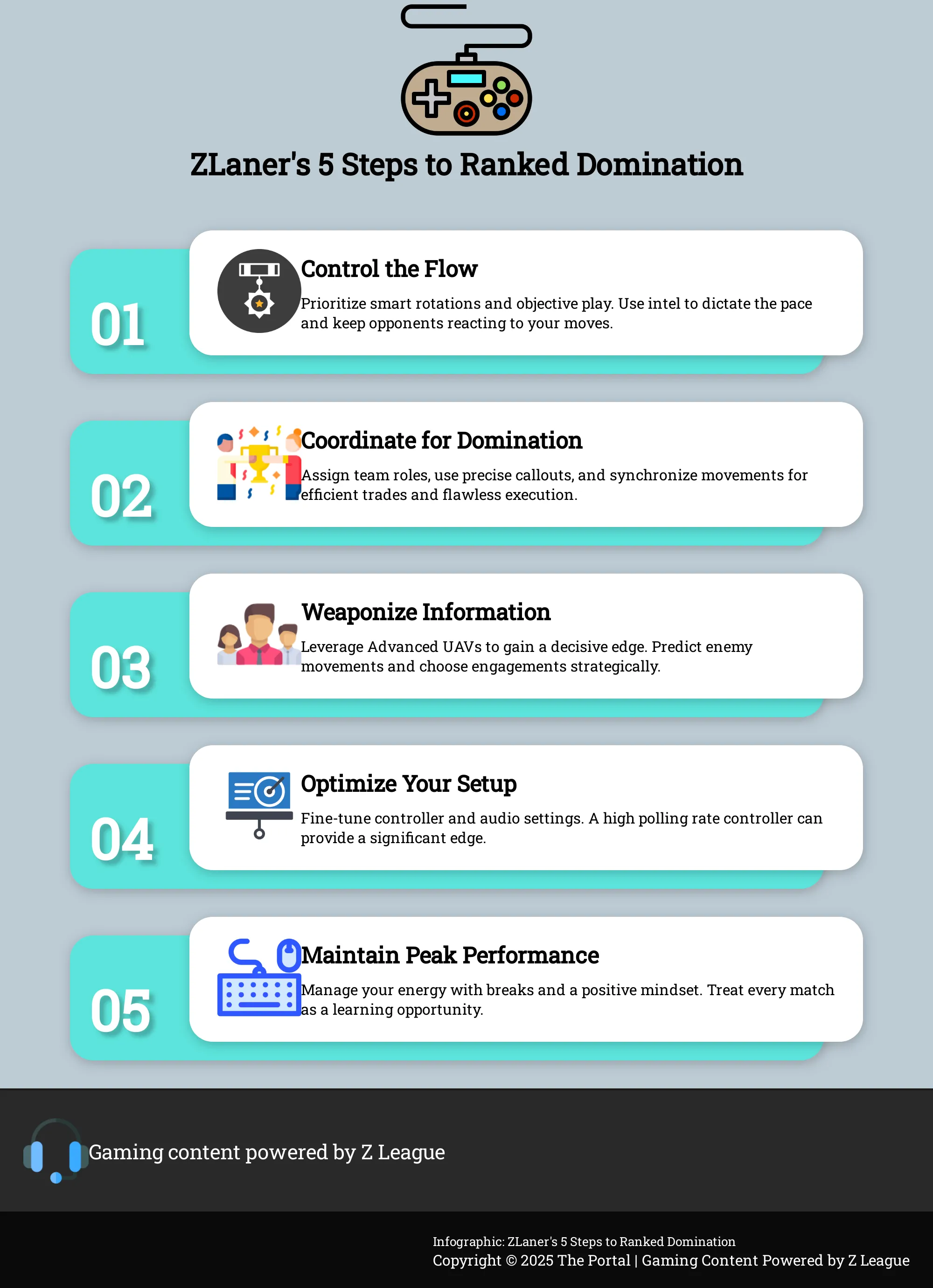 ZLaner's 5 Steps to Ranked Domination

01

Control the Flow

Prioritize smart rotations and objective play. Use intel to dictate the pace and keep opponents reacting to your moves.

02

Coordinate for Domination

Assign team roles, use precise callouts, and synchronize movements for efficient trades and flawless execution.

03

Weaponize Information

Leverage Advanced UAVs to gain a decisive edge. Predict enemy movements and choose engagements strategically.

04

Optimize Your Setup

Fine-tune controller and audio settings. A high polling rate controller can provide a significant edge.

05

Maintain Peak Performance

Manage your energy with breaks and a positive mindset. Treat every match as a learning opportunity.

Gaming content powered by Z League

Infographic: ZLaner's 5 Steps to Ranked Domination
Copyright © 2025 The Portal | Gaming Content Powered by Z League