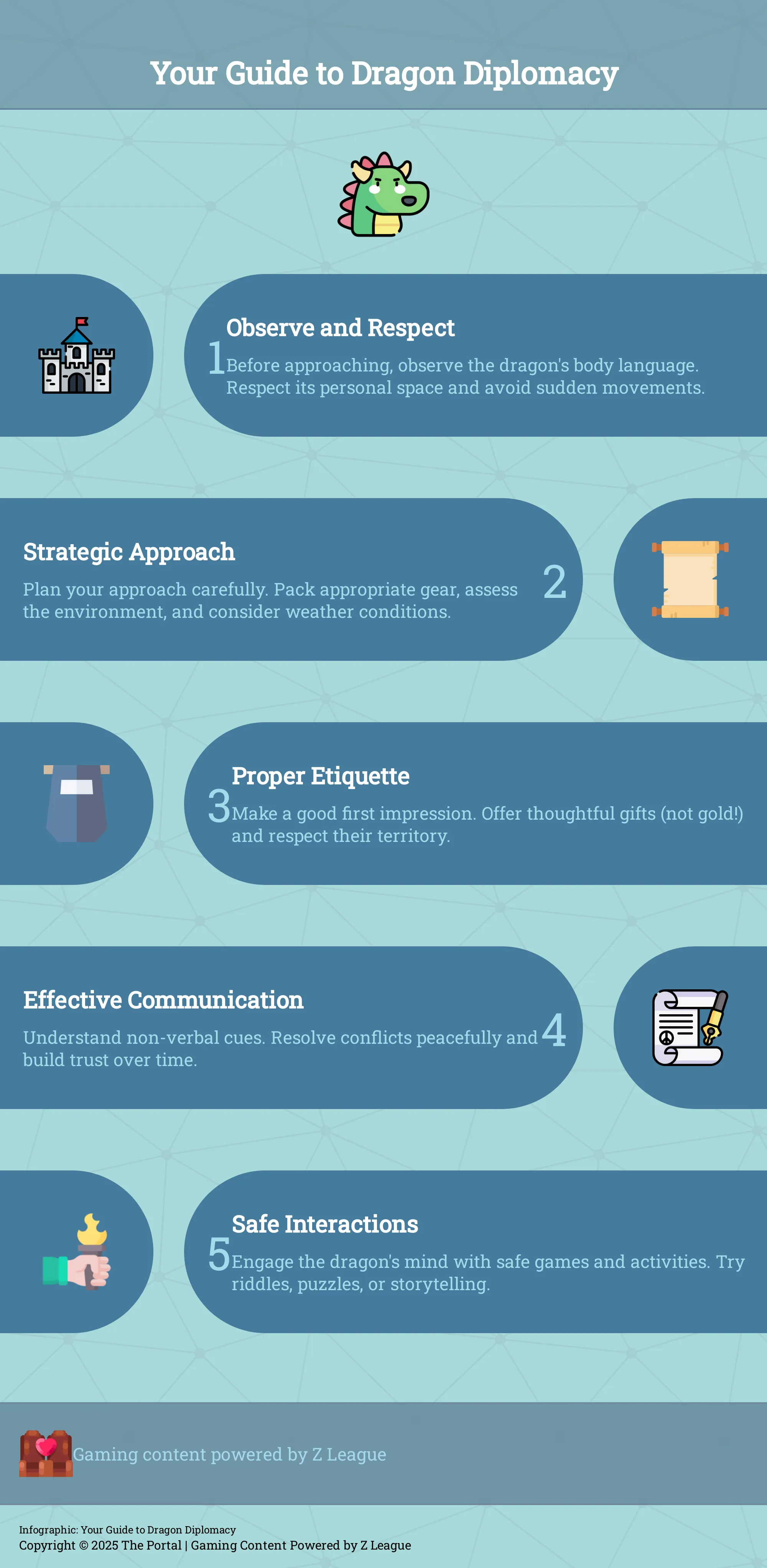 Your Guide to Dragon Diplomacy

1

Observe and Respect

Before approaching, observe the dragon's body language. Respect its personal space and avoid sudden movements.

Strategic Approach

Plan your approach carefully. Pack appropriate gear, assess the environment, and consider weather conditions.

2

3

Proper Etiquette

Make a good first impression. Offer thoughtful gifts (not gold!) and respect their territory.

Effective Communication

Understand non-verbal cues. Resolve conflicts peacefully and build trust over time.

4

5

Safe Interactions

Engage the dragon's mind with safe games and activities. Try riddles, puzzles, or storytelling.

Gaming content powered by Z League

Infographic: Your Guide to Dragon Diplomacy
Copyright © 2025 The Portal | Gaming Content Powered by Z League