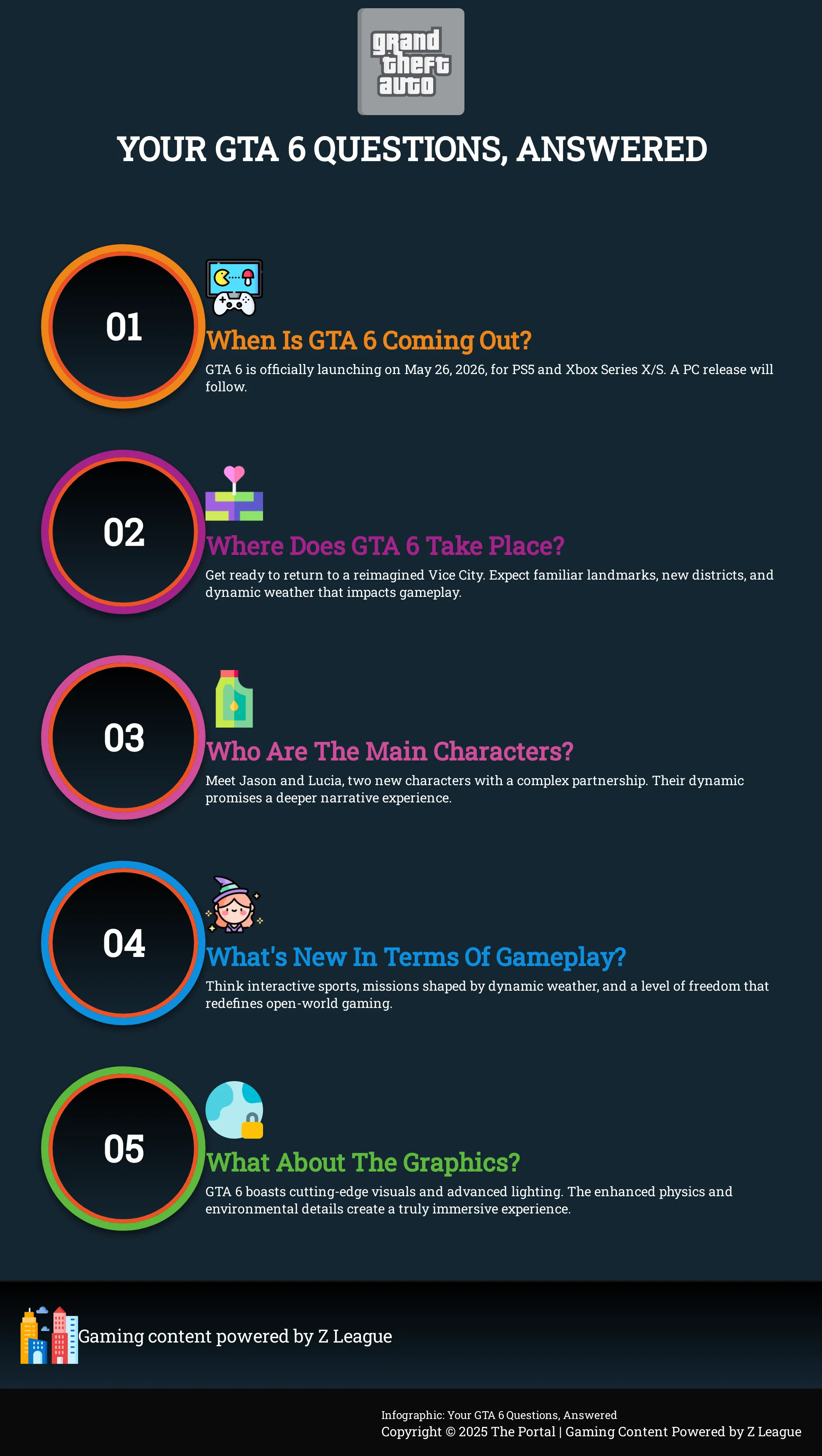 grand theft auto

YOUR GTA 6 QUESTIONS, ANSWERED

01

When Is GTA 6 Coming Out?

GTA 6 is officially launching on May 26, 2026, for PS5 and Xbox Series X/S. A PC release will follow.

02

Where Does GTA 6 Take Place?

Get ready to return to a reimagined Vice City. Expect familiar landmarks, new districts, and dynamic weather that impacts gameplay.

03

Who Are The Main Characters?

Meet Jason and Lucia, two new characters with a complex partnership. Their dynamic promises a deeper narrative experience.

04

What's New In Terms Of Gameplay?

Think interactive sports, missions shaped by dynamic weather, and a level of freedom that redefines open-world gaming.

05

What About The Graphics?

GTA 6 boasts cutting-edge visuals and advanced lighting. The enhanced physics and environmental details create a truly immersive experience.

Gaming content powered by Z League

Infographic: Your GTA 6 Questions, Answered
Copyright © 2025 The Portal | Gaming Content Powered by Z League