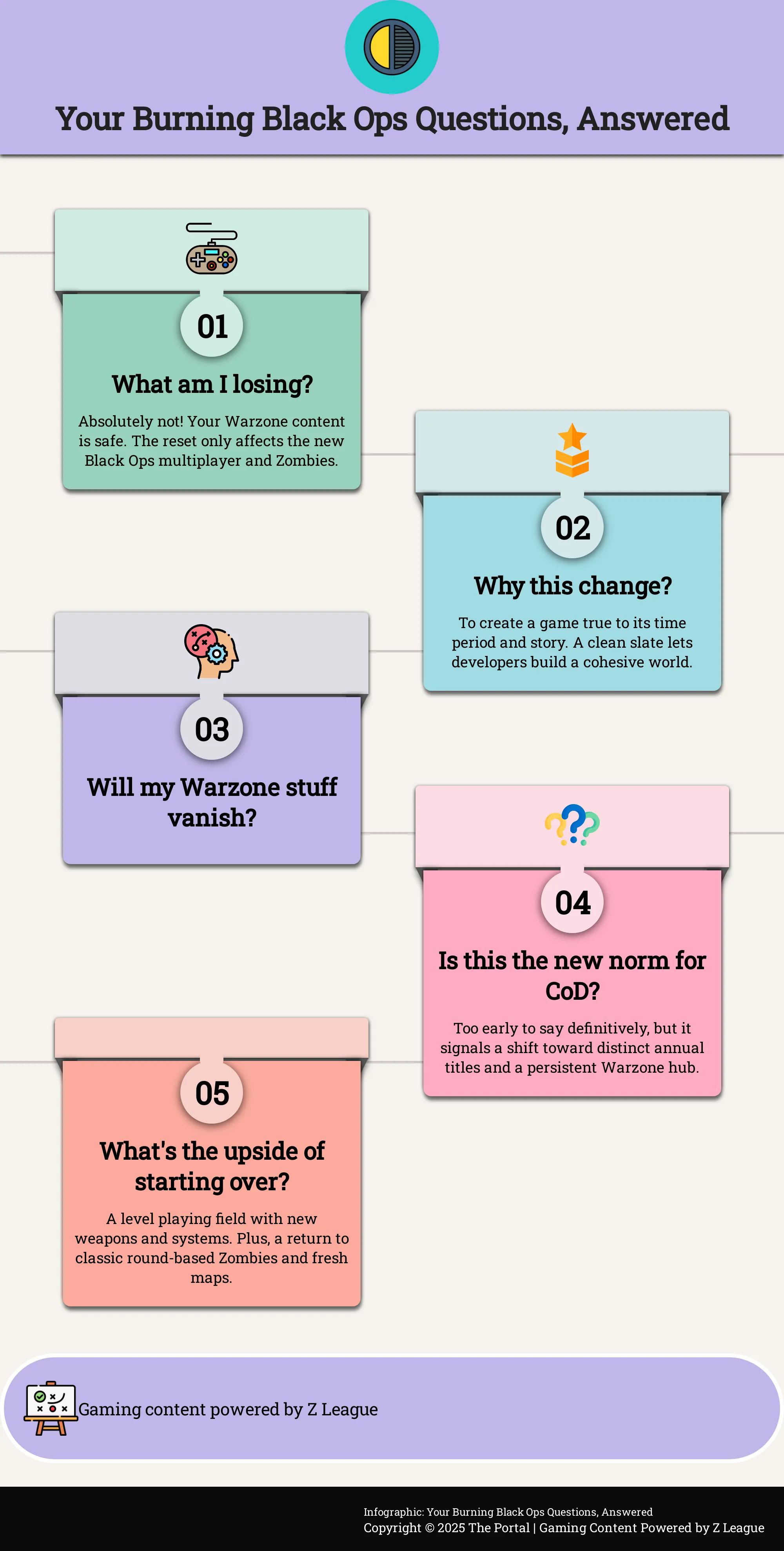 Your Burning Black Ops Questions, Answered

01

What am I losing?

Absolutely not! Your Warzone content is safe. The reset only affects the new Black Ops multiplayer and Zombies.

02

Why this change?

To create a game true to its time period and story. A clean slate lets developers build a cohesive world.

03

Will my Warzone stuff vanish?

04

Is this the new norm for CoD?

Too early to say definitively, but it signals a shift toward distinct annual titles and a persistent Warzone hub.

05

What's the upside of starting over?

A level playing field with new weapons and systems. Plus, a return to classic round-based Zombies and fresh maps.

Gaming content powered by Z League

Infographic: Your Burning Black Ops Questions, Answered
Copyright © 2025 The Portal | Gaming Content Powered by Z League