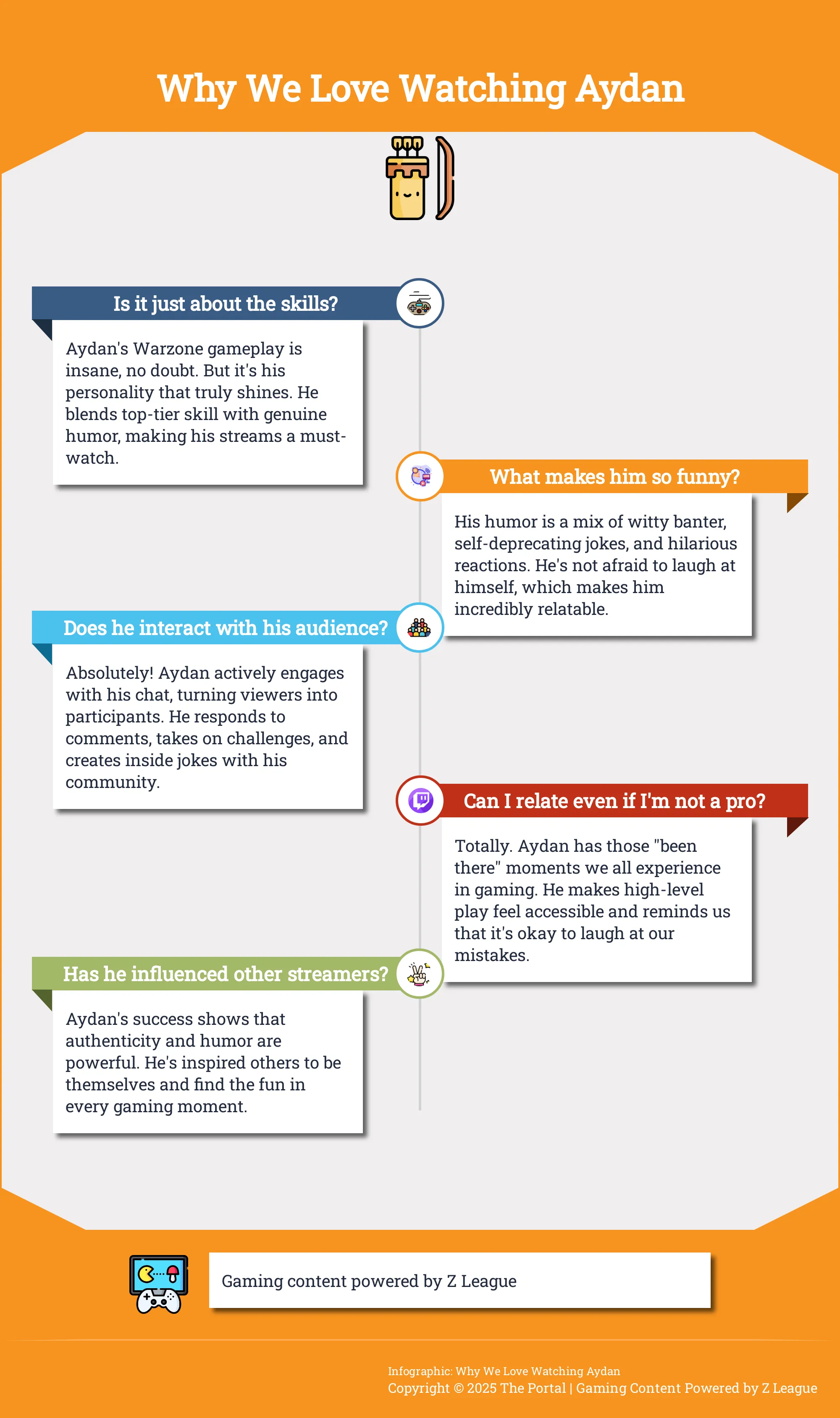 Why We Love Watching Aydan

Is it just about the skills?

Aydan's Warzone gameplay is insane, no doubt. But it's his personality that truly shines. He blends top-tier skill with genuine humor, making his streams a must-watch.

What makes him so funny?

His humor is a mix of witty banter, self-deprecating jokes, and hilarious reactions. He's not afraid to laugh at himself, which makes him incredibly relatable.

Does he interact with his audience?

Absolutely! Aydan actively engages with his chat, turning viewers into participants. He responds to comments, takes on challenges, and creates inside jokes with his community.

Can I relate even if I'm not a pro?

Totally. Aydan has those "been there" moments we all experience in gaming. He makes high-level play feel accessible and reminds us that it's okay to laugh at our mistakes.

Has he influenced other streamers?

Aydan's success shows that authenticity and humor are powerful. He's inspired others to be themselves and find the fun in every gaming moment.

Gaming content powered by Z League

Infographic: Why We Love Watching Aydan
Copyright © 2025 The Portal | Gaming Content Powered by Z League