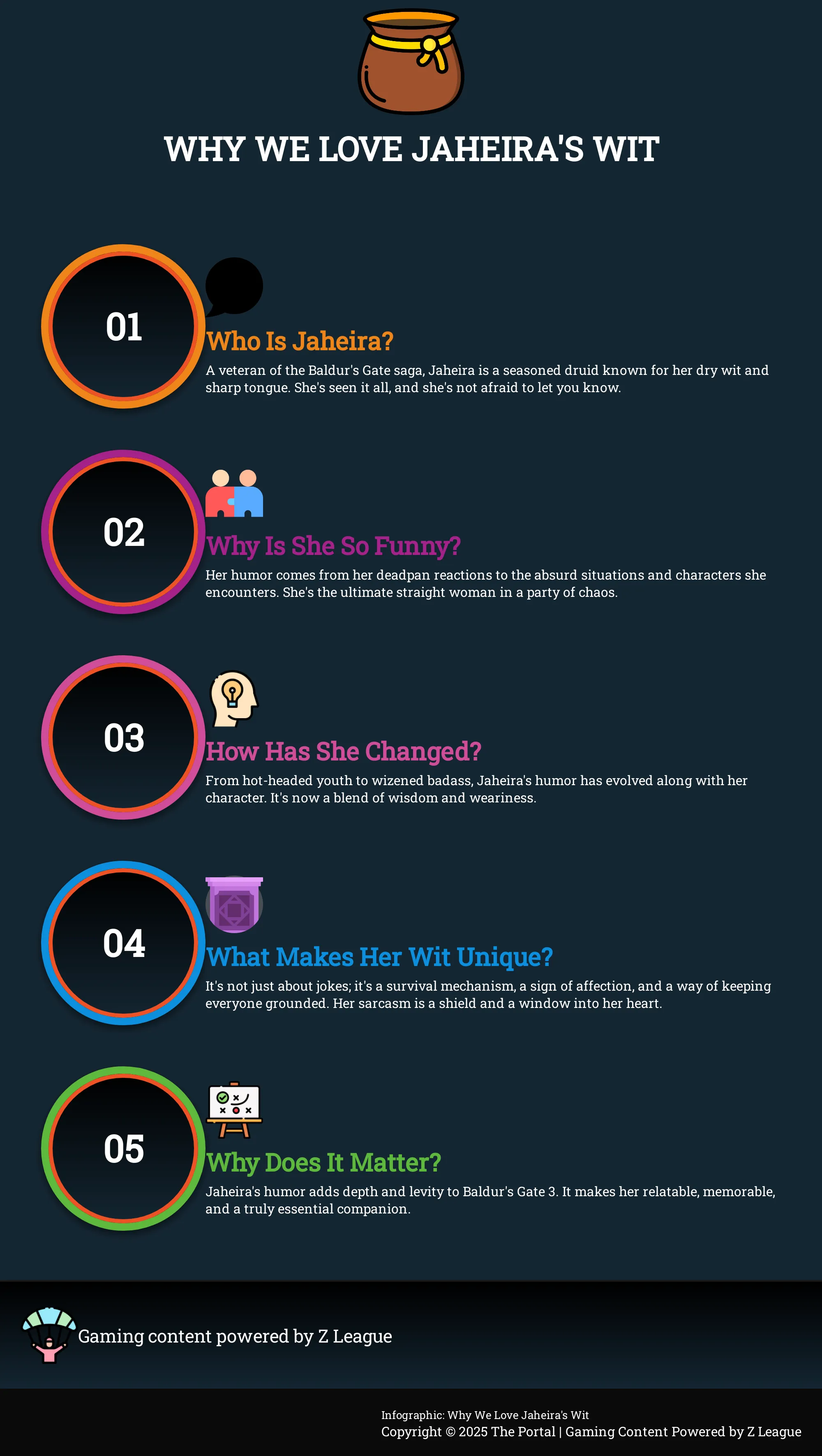 WHY WE LOVE JAHEIRA'S WIT

01

Who Is Jaheira?

A veteran of the Baldur's Gate saga, Jaheira is a seasoned druid known for her dry wit and sharp tongue. She's seen it all, and she's not afraid to let you know.

02

Why Is She So Funny?

Her humor comes from her deadpan reactions to the absurd situations and characters she encounters. She's the ultimate straight woman in a party of chaos.

03

How Has She Changed?

From hot-headed youth to wizened badass, Jaheira's humor has evolved along with her character. It's now a blend of wisdom and weariness.

04

What Makes Her Wit Unique?

It's not just about jokes; it's a survival mechanism, a sign of affection, and a way of keeping everyone grounded. Her sarcasm is a shield and a window into her heart.

05

Why Does It Matter?

Jaheira's humor adds depth and levity to Baldur's Gate 3. It makes her relatable, memorable, and a truly essential companion.

Gaming content powered by Z League

Infographic: Why We Love Jaheira's Wit
Copyright © 2025 The Portal | Gaming Content Powered by Z League