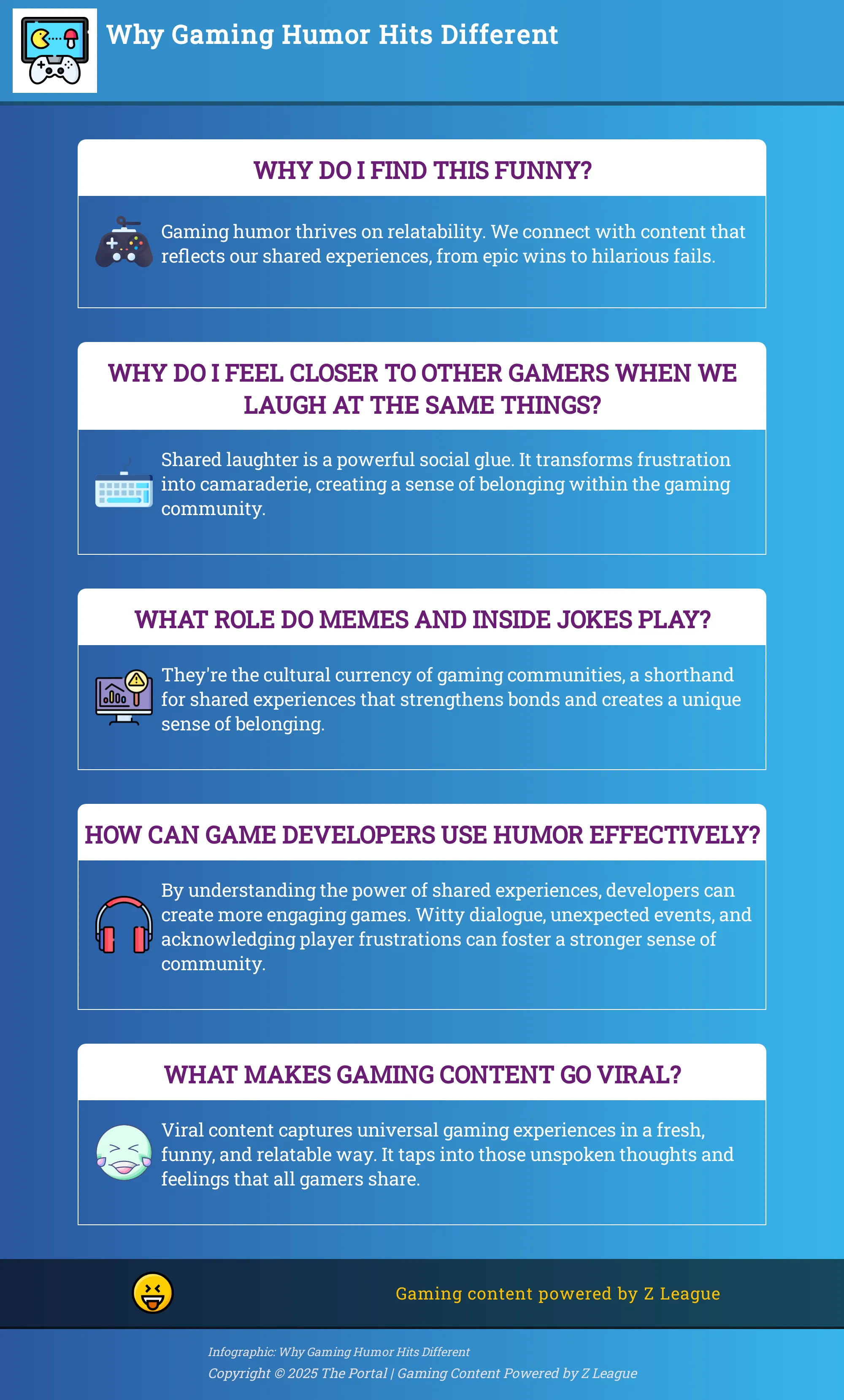 Why Gaming Humor Hits Different

WHY DO I FIND THIS FUNNY?

Gaming humor thrives on relatability. We connect with content that reflects our shared experiences, from epic wins to hilarious fails.

WHY DO I FEEL CLOSER TO OTHER GAMERS WHEN WE LAUGH AT THE SAME THINGS?

Shared laughter is a powerful social glue. It transforms frustration into camaraderie, creating a sense of belonging within the gaming community.

WHAT ROLE DO MEMES AND INSIDE JOKES PLAY?

They're the cultural currency of gaming communities, a shorthand for shared experiences that strengthens bonds and creates a unique sense of belonging.

HOW CAN GAME DEVELOPERS USE HUMOR EFFECTIVELY?

By understanding the power of shared experiences, developers can create more engaging games. Witty dialogue, unexpected events, and acknowledging player frustrations can foster a stronger sense of community.

WHAT MAKES GAMING CONTENT GO VIRAL?

Viral content captures universal gaming experiences in a fresh, funny, and relatable way. It taps into those unspoken thoughts and feelings that all gamers share.

Gaming content powered by Z League

Infographic: Why Gaming Humor Hits Different
Copyright © 2025 The Portal | Gaming Content Powered by Z League