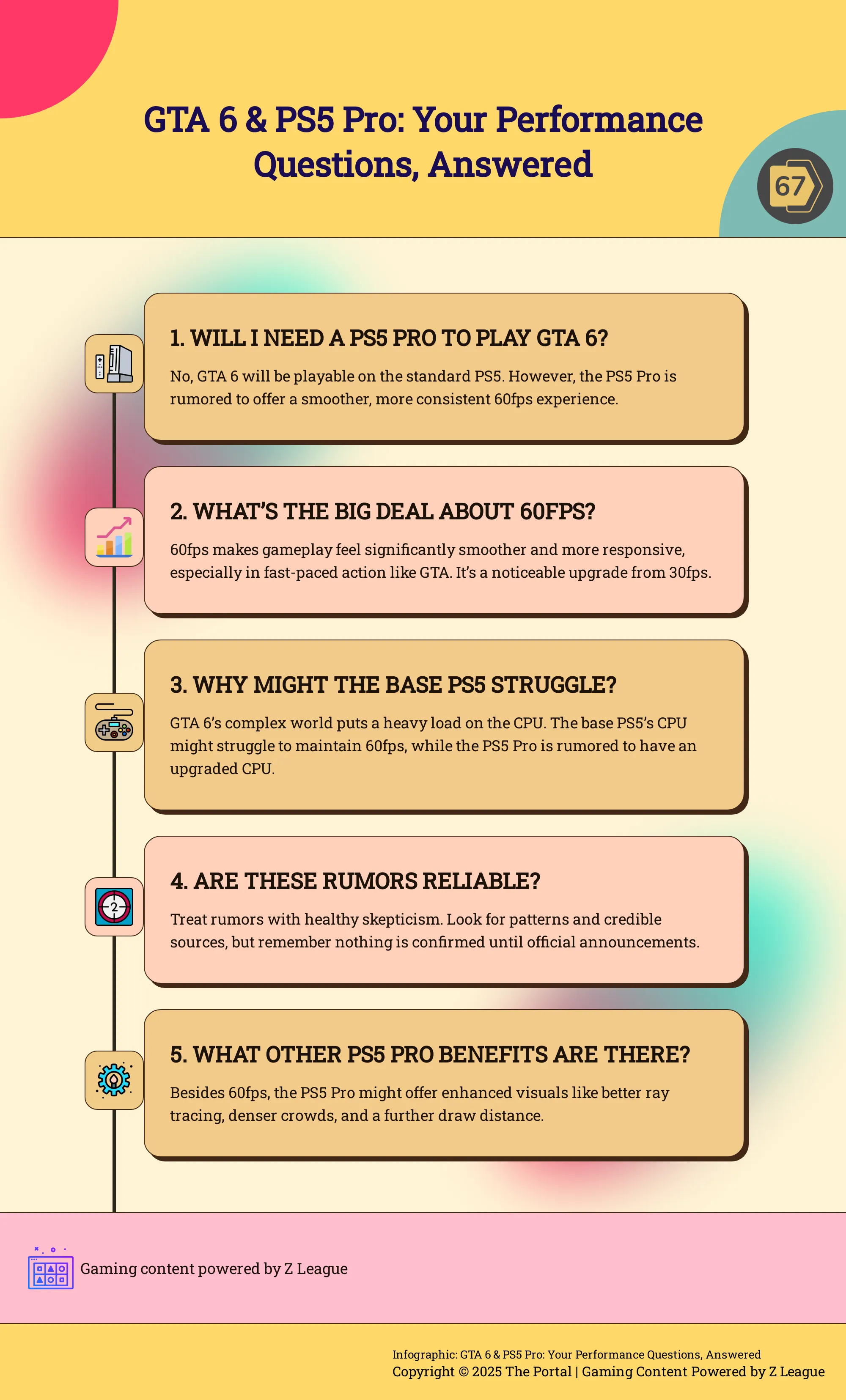 GTA 6 & PS5 Pro: Your Performance Questions, Answered

67

1. WILL I NEED A PS5 PRO TO PLAY GTA 6?

No, GTA 6 will be playable on the standard PS5. However, the PS5 Pro is rumored to offer a smoother, more consistent 60fps experience.

2. WHAT'S THE BIG DEAL ABOUT 60FPS?

60fps makes gameplay feel significantly smoother and more responsive, especially in fast-paced action like GTA. It's a noticeable upgrade from 30fps.

3. WHY MIGHT THE BASE PS5 STRUGGLE?

GTA 6's complex world puts a heavy load on the CPU. The base PS5's CPU might struggle to maintain 60fps, while the PS5 Pro is rumored to have an upgraded CPU.

2

4. ARE THESE RUMORS RELIABLE?

Treat rumors with healthy skepticism. Look for patterns and credible sources, but remember nothing is confirmed until official announcements.

5. WHAT OTHER PS5 PRO BENEFITS ARE THERE?

Besides 60fps, the PS5 Pro might offer enhanced visuals like better ray tracing, denser crowds, and a further draw distance.

Gaming content powered by Z League

Infographic: GTA 6 & PS5 Pro: Your Performance Questions, Answered
Copyright © 2025 The Portal | Gaming Content Powered by Z League