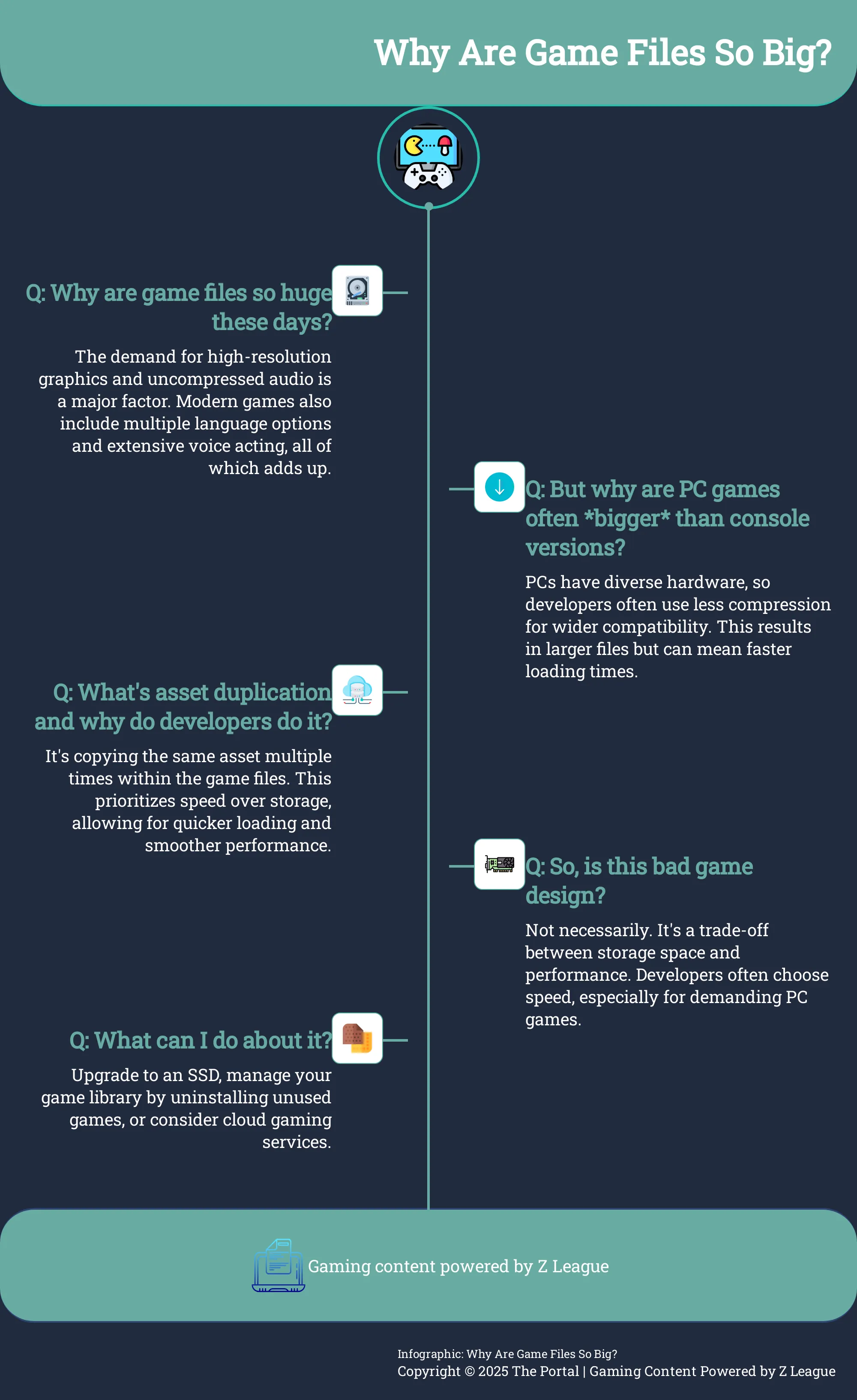 Why Are Game Files So Big?

Q: Why are game files so huge these days?

The demand for high-resolution graphics and uncompressed audio is a major factor. Modern games also include multiple language options and extensive voice acting, all of which adds up.

Q: But why are PC games often *bigger* than console versions?

PCs have diverse hardware, so developers often use less compression for wider compatibility. This results in larger files but can mean faster loading times.

Q: What's asset duplication and why do developers do it?

It's copying the same asset multiple times within the game files. This prioritizes speed over storage, allowing for quicker loading and smoother performance.

Q: So, is this bad game design?

Not necessarily. It's a trade-off between storage space and performance. Developers often choose speed, especially for demanding PC games.

Q: What can I do about it?

Upgrade to an SSD, manage your game library by uninstalling unused games, or consider cloud gaming services.

Gaming content powered by Z League

Infographic: Why Are Game Files So Big?
Copyright © 2025 The Portal | Gaming Content Powered by Z League