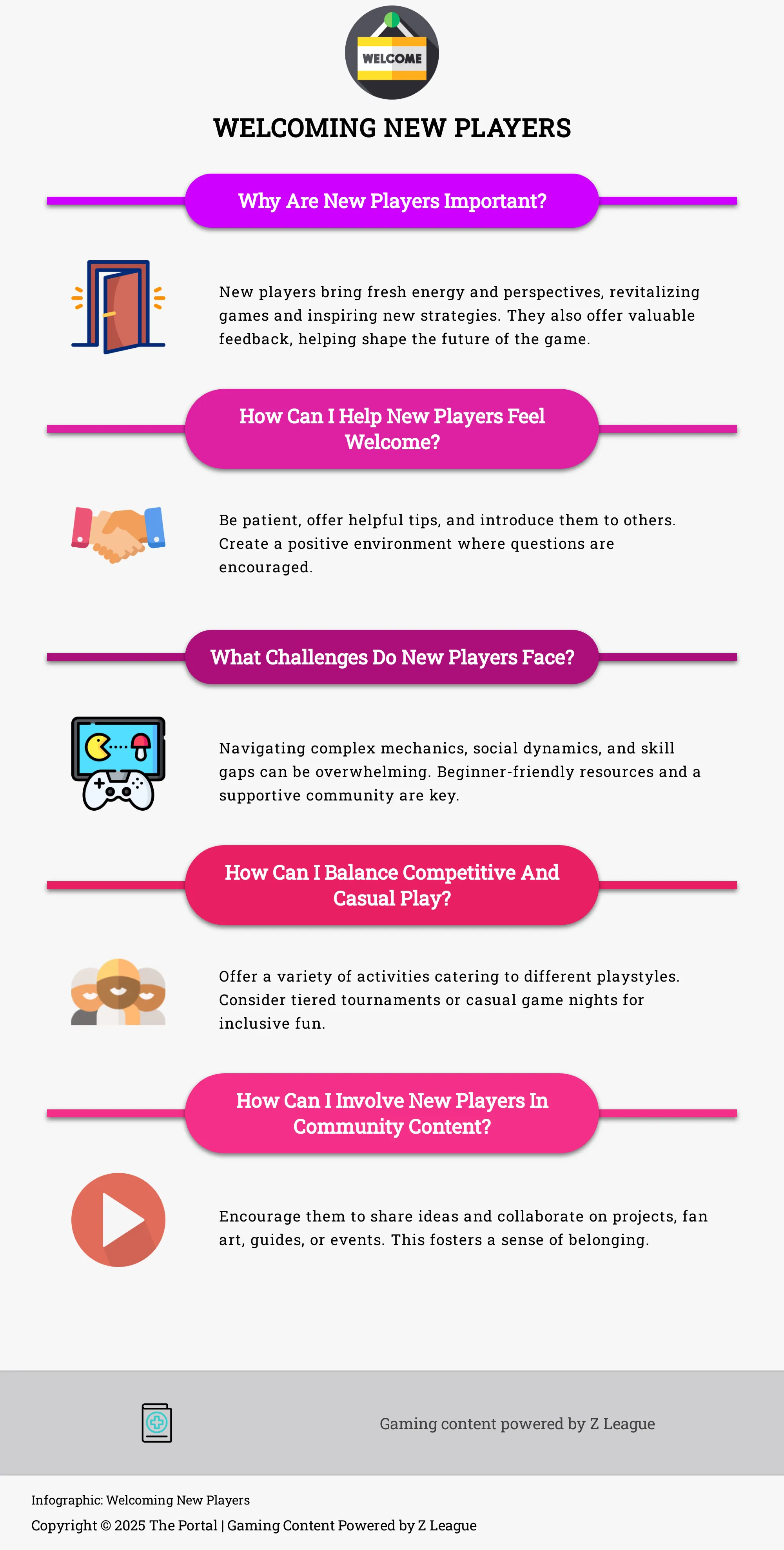 WELCOME

WELCOMING NEW PLAYERS

Why Are New Players Important?

New players bring fresh energy and perspectives, revitalizing games and inspiring new strategies. They also offer valuable feedback, helping shape the future of the game.

How Can I Help New Players Feel Welcome?

Be patient, offer helpful tips, and introduce them to others. Create a positive environment where questions are encouraged.

What Challenges Do New Players Face?

Navigating complex mechanics, social dynamics, and skill gaps can be overwhelming. Beginner-friendly resources and a supportive community are key.

How Can I Balance Competitive And Casual Play?

Offer a variety of activities catering to different playstyles. Consider tiered tournaments or casual game nights for inclusive fun.

How Can I Involve New Players In Community Content?

Encourage them to share ideas and collaborate on projects, fan art, guides, or events. This fosters a sense of belonging.

Gaming content powered by Z League

Infographic: Welcoming New Players

Copyright © 2025 The Portal | Gaming Content Powered by Z League