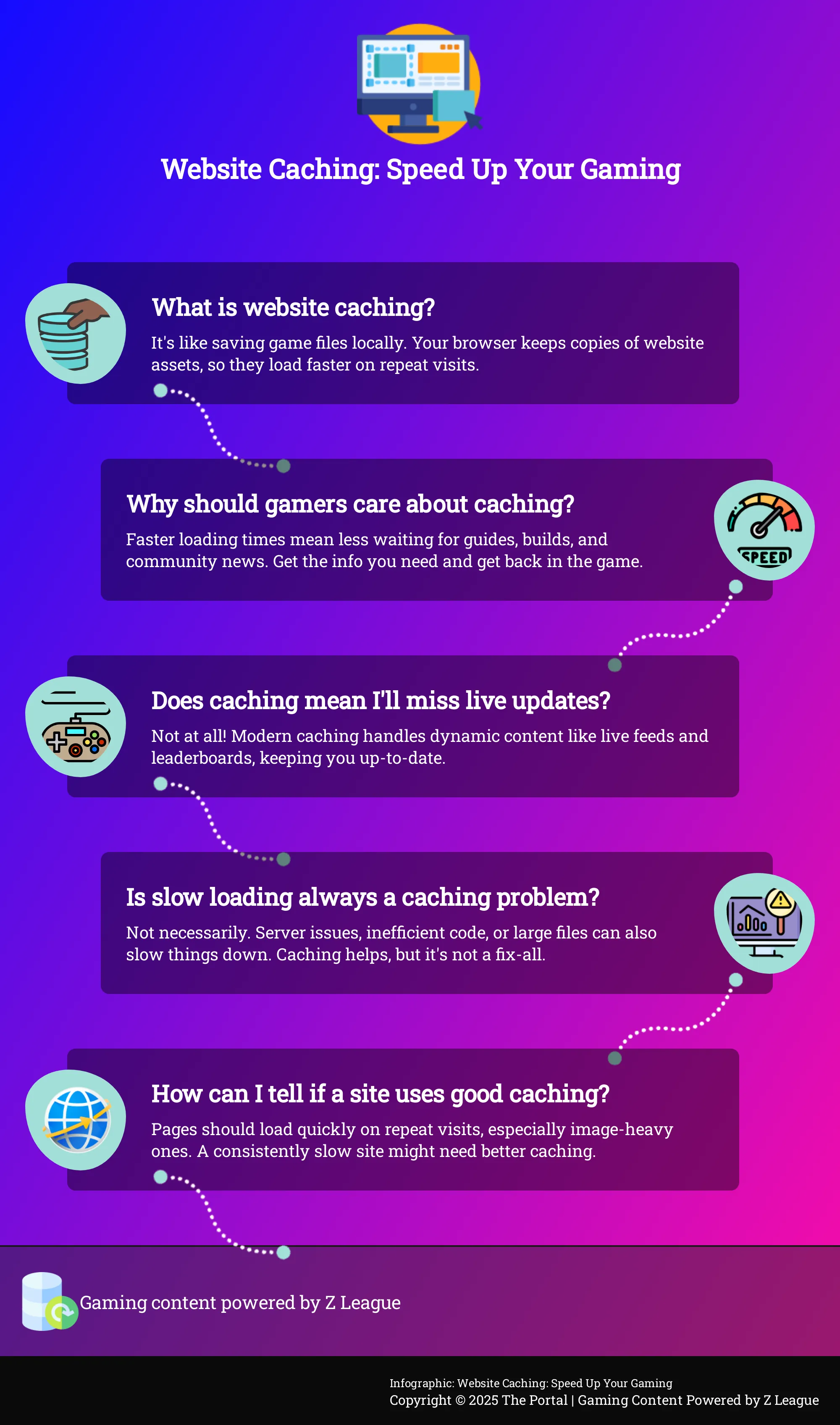 Website Caching: Speed Up Your Gaming

What is website caching?

It's like saving game files locally. Your browser keeps copies of website assets, so they load faster on repeat visits.

Why should gamers care about caching?

Faster loading times mean less waiting for guides, builds, and community news. Get the info you need and get back in the game.

SPEED

Does caching mean I'll miss live updates?

Not at all! Modern caching handles dynamic content like live feeds and leaderboards, keeping you up-to-date.

Is slow loading always a caching problem?

Not necessarily. Server issues, inefficient code, or large files can also slow things down. Caching helps, but it's not a fix-all.

How can I tell if a site uses good caching?

Pages should load quickly on repeat visits, especially image-heavy ones. A consistently slow site might need better caching.

Gaming content powered by Z League

Infographic: Website Caching: Speed Up Your Gaming
Copyright © 2025 The Portal | Gaming Content Powered by Z League