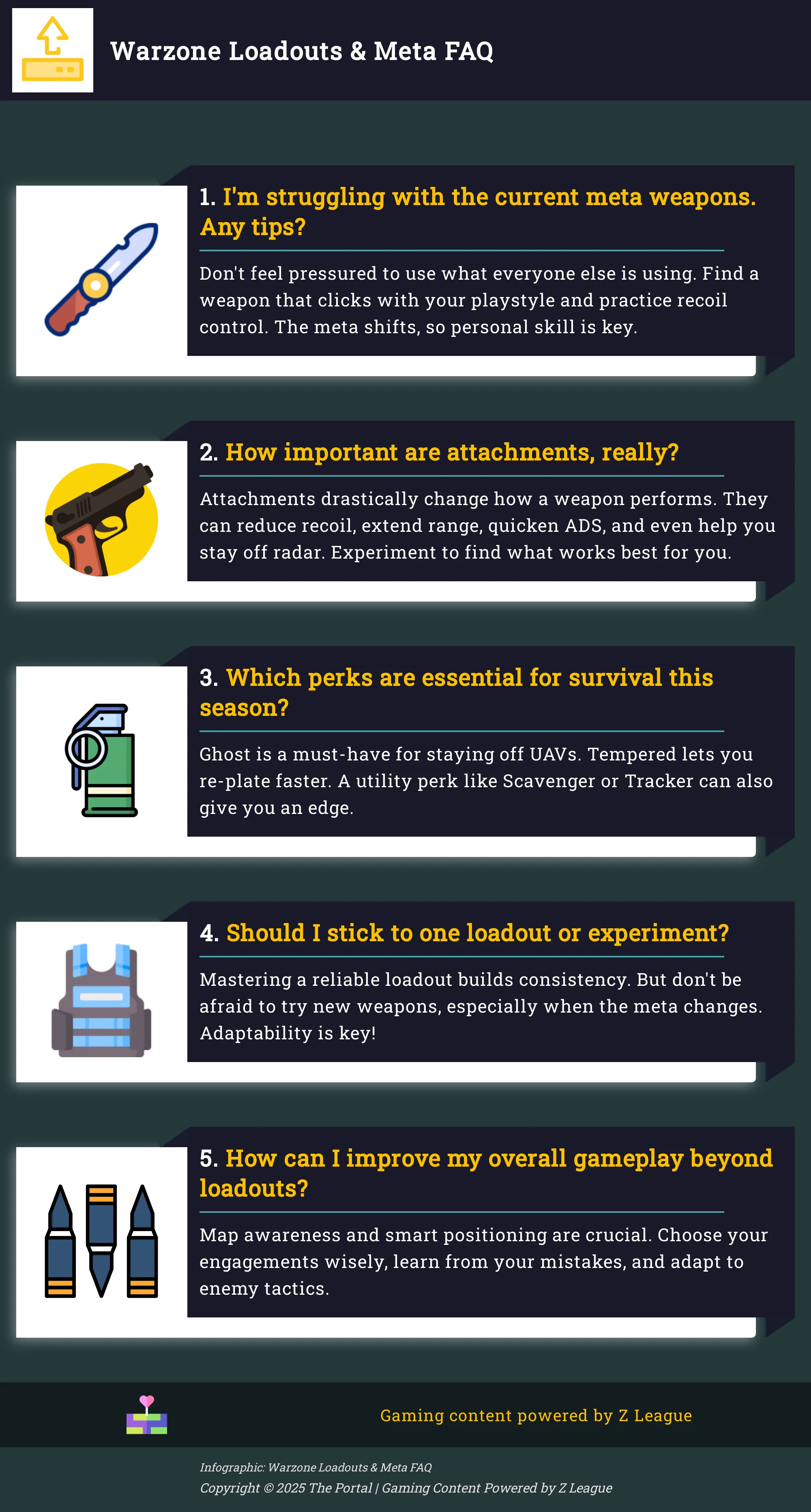 Warzone Loadouts & Meta FAQ

1. I'm struggling with the current meta weapons. Any tips?

Don't feel pressured to use what everyone else is using. Find a weapon that clicks with your playstyle and practice recoil control. The meta shifts, so personal skill is key.

2. How important are attachments, really?

Attachments drastically change how a weapon performs. They can reduce recoil, extend range, quicken ADS, and even help you stay off radar. Experiment to find what works best for you.

3. Which perks are essential for survival this season?

Ghost is a must-have for staying off UAVs. Tempered lets you re-plate faster. A utility perk like Scavenger or Tracker can also give you an edge.

4. Should I stick to one loadout or experiment?

Mastering a reliable loadout builds consistency. But don't be afraid to try new weapons, especially when the meta changes. Adaptability is key!

5. How can I improve my overall gameplay beyond loadouts?

Map awareness and smart positioning are crucial. Choose your engagements wisely, learn from your mistakes, and adapt to enemy tactics.

Gaming content powered by Z League

Infographic: Warzone Loadouts & Meta FAQ
Copyright © 2025 The Portal | Gaming Content Powered by Z League