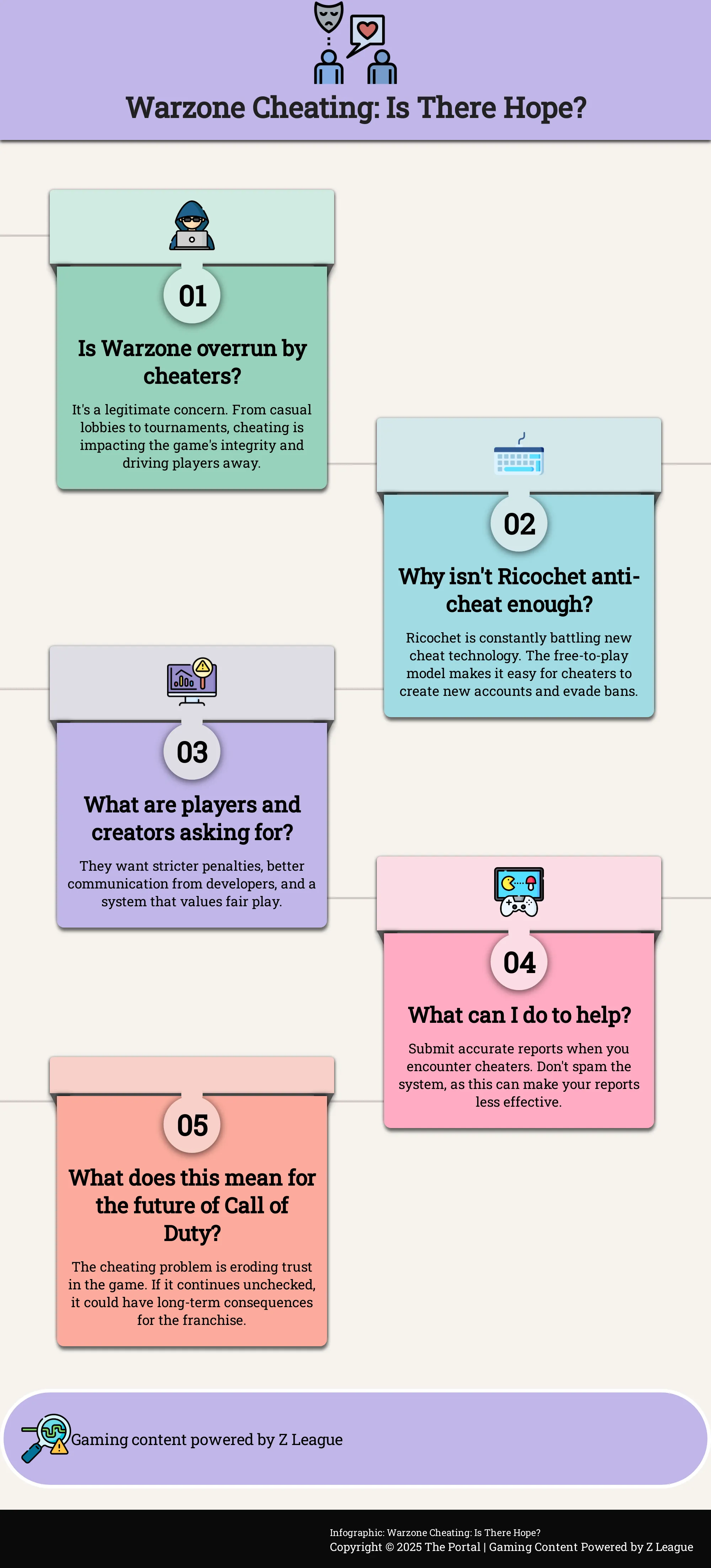 Warzone Cheating: Is There Hope?

01

Is Warzone overrun by cheaters?

It's a legitimate concern. From casual lobbies to tournaments, cheating is impacting the game's integrity and driving players away.

02

Why isn't Ricochet anti-cheat enough?

Ricochet is constantly battling new cheat technology. The free-to-play model makes it easy for cheaters to create new accounts and evade bans.

03

What are players and creators asking for?

They want stricter penalties, better communication from developers, and a system that values fair play.

04

What can I do to help?

Submit accurate reports when you encounter cheaters. Don't spam the system, as this can make your reports less effective.

05

What does this mean for the future of Call of Duty?

The cheating problem is eroding trust in the game. If it continues unchecked, it could have long-term consequences for the franchise.

Gaming content powered by Z League

Infographic: Warzone Cheating: Is There Hope?
Copyright © 2025 The Portal | Gaming Content Powered by Z League