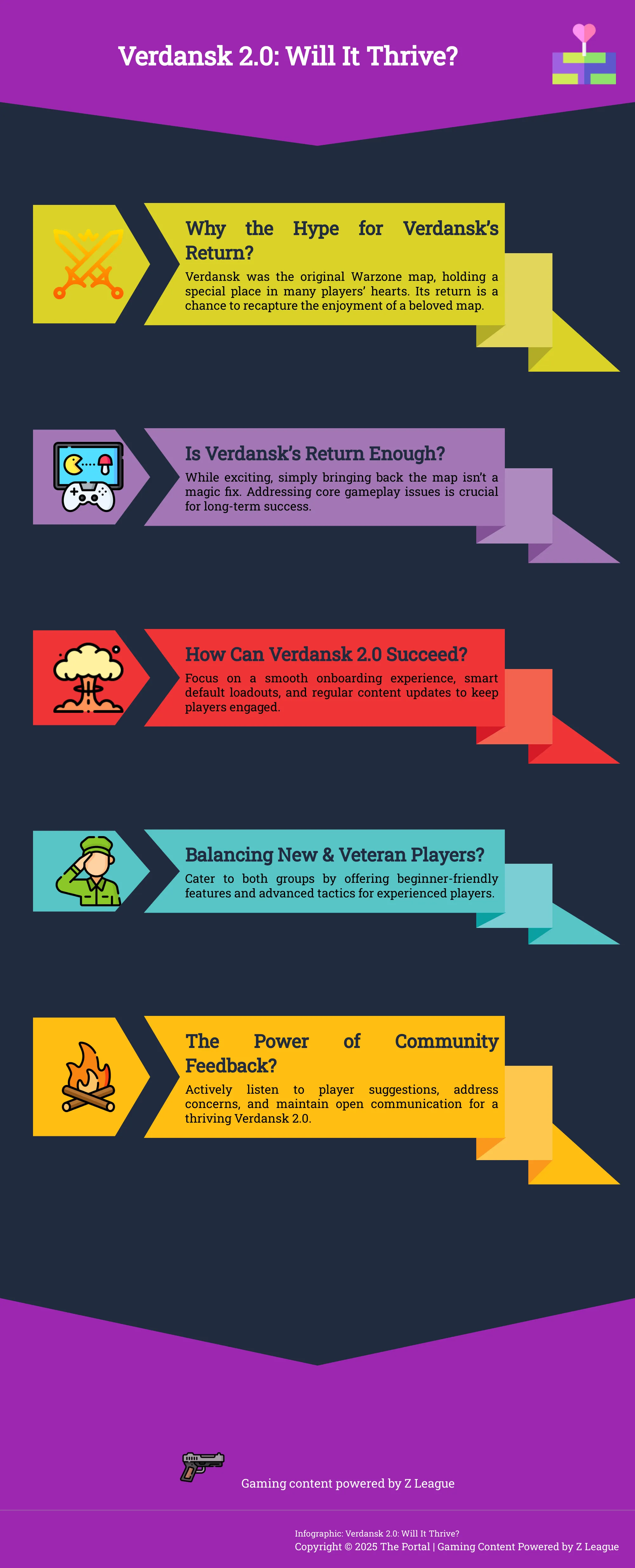 Verdansk 2.0: Will It Thrive?

Why the Hype for Verdansk's Return?

Verdansk was the original Warzone map, holding a special place in many players' hearts. Its return is a chance to recapture the enjoyment of a beloved map.

Is Verdansk's Return Enough?

While exciting, simply bringing back the map isn't a magic fix. Addressing core gameplay issues is crucial for long-term success.

How Can Verdansk 2.0 Succeed?

Focus on a smooth onboarding experience, smart default loadouts, and regular content updates to keep players engaged.

Balancing New & Veteran Players?

Cater to both groups by offering beginner-friendly features and advanced tactics for experienced players.

The Power of Community Feedback?

Actively listen to player suggestions, address concerns, and maintain open communication for a thriving Verdansk 2.0.

Gaming content powered by Z League

Infographic: Verdansk 2.0: Will It Thrive?
Copyright © 2025 The Portal | Gaming Content Powered by Z League