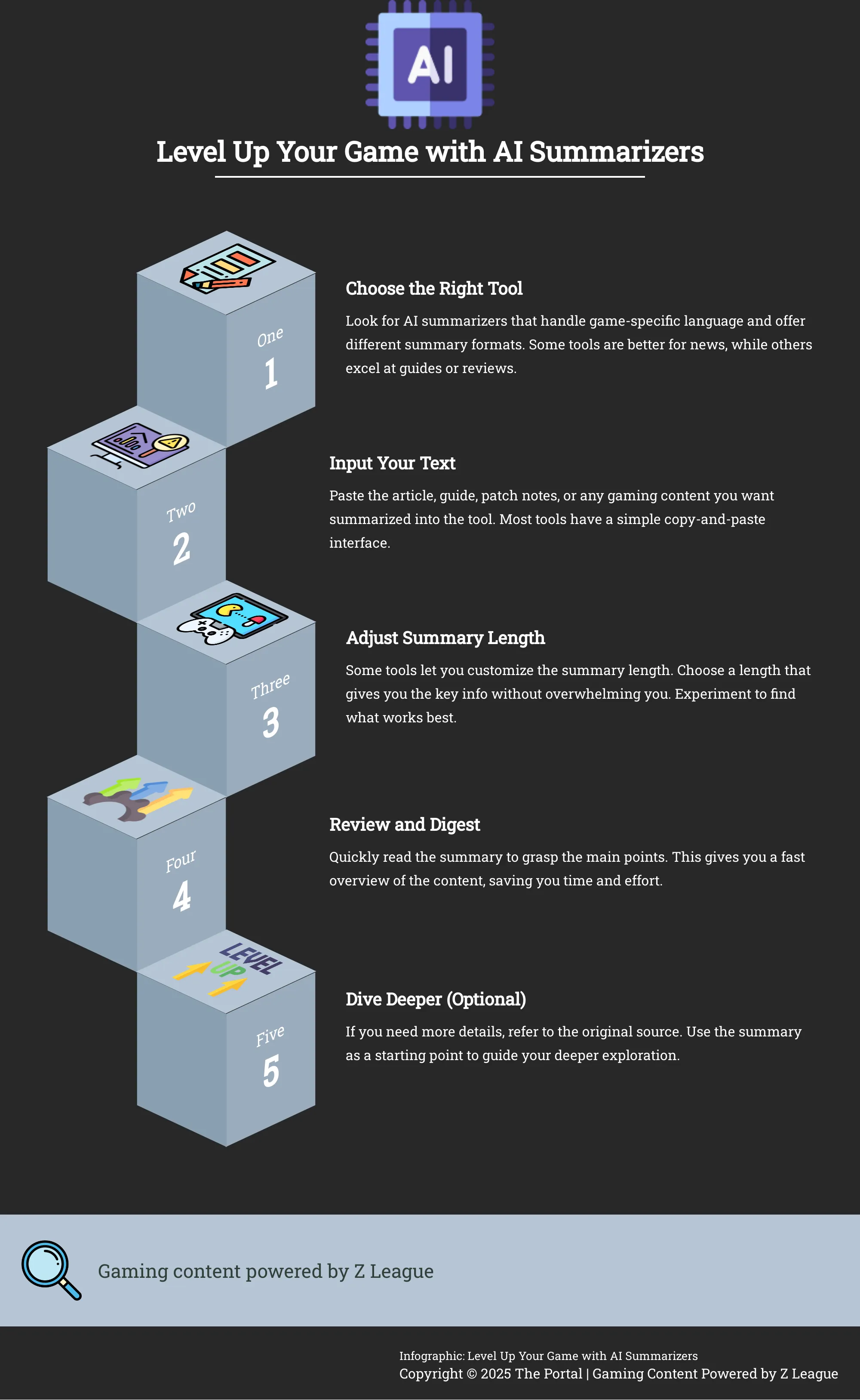 AI

Level Up Your Game with AI Summarizers

One
1

Choose the Right Tool

Look for AI summarizers that handle game-specific language and offer different summary formats. Some tools are better for news, while others excel at guides or reviews.

Two
2

Input Your Text

Paste the article, guide, patch notes, or any gaming content you want summarized into the tool. Most tools have a simple copy-and-paste interface.

Three
3

Adjust Summary Length

Some tools let you customize the summary length. Choose a length that gives you the key info without overwhelming you. Experiment to find what works best.

Four
4

Review and Digest

Quickly read the summary to grasp the main points. This gives you a fast overview of the content, saving you time and effort.

LEVEL UP

Five
5

Dive Deeper (Optional)

If you need more details, refer to the original source. Use the summary as a starting point to guide your deeper exploration.

Gaming content powered by Z League

Infographic: Level Up Your Game with AI Summarizers
Copyright © 2025 The Portal | Gaming Content Powered by Z League