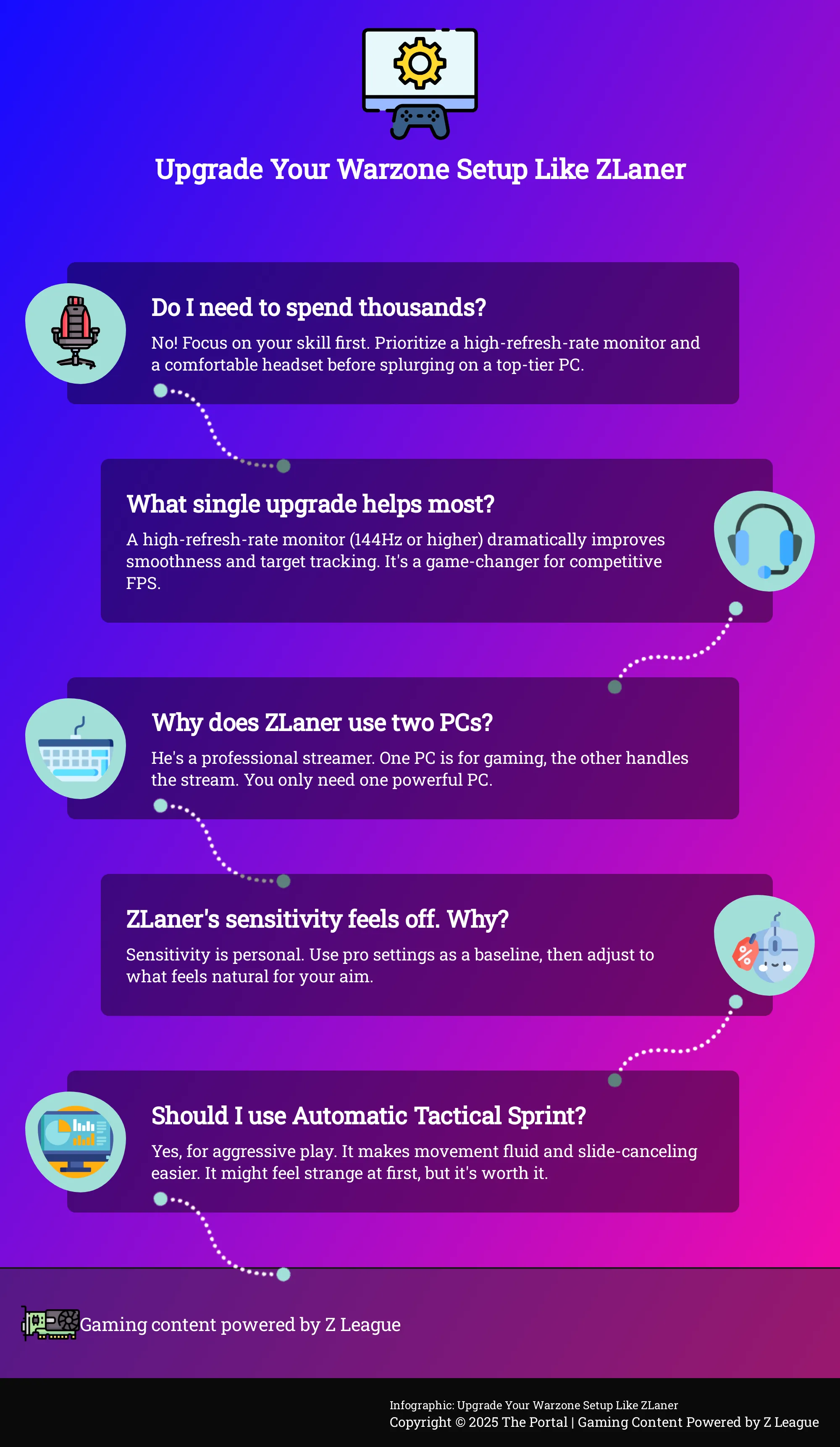 Upgrade Your Warzone Setup Like ZLaner

Do I need to spend thousands?

No! Focus on your skill first. Prioritize a high-refresh-rate monitor and a comfortable headset before splurging on a top-tier PC.

What single upgrade helps most?

A high-refresh-rate monitor (144Hz or higher) dramatically improves smoothness and target tracking. It's a game-changer for competitive FPS.

Why does ZLaner use two PCs?

He's a professional streamer. One PC is for gaming, the other handles the stream. You only need one powerful PC.

ZLaner's sensitivity feels off. Why?

Sensitivity is personal. Use pro settings as a baseline, then adjust to what feels natural for your aim.

Should I use Automatic Tactical Sprint?

Yes, for aggressive play. It makes movement fluid and slide-canceling easier. It might feel strange at first, but it's worth it.

Gaming content powered by Z League

Infographic: Upgrade Your Warzone Setup Like ZLaner
Copyright © 2025 The Portal | Gaming Content Powered by Z League