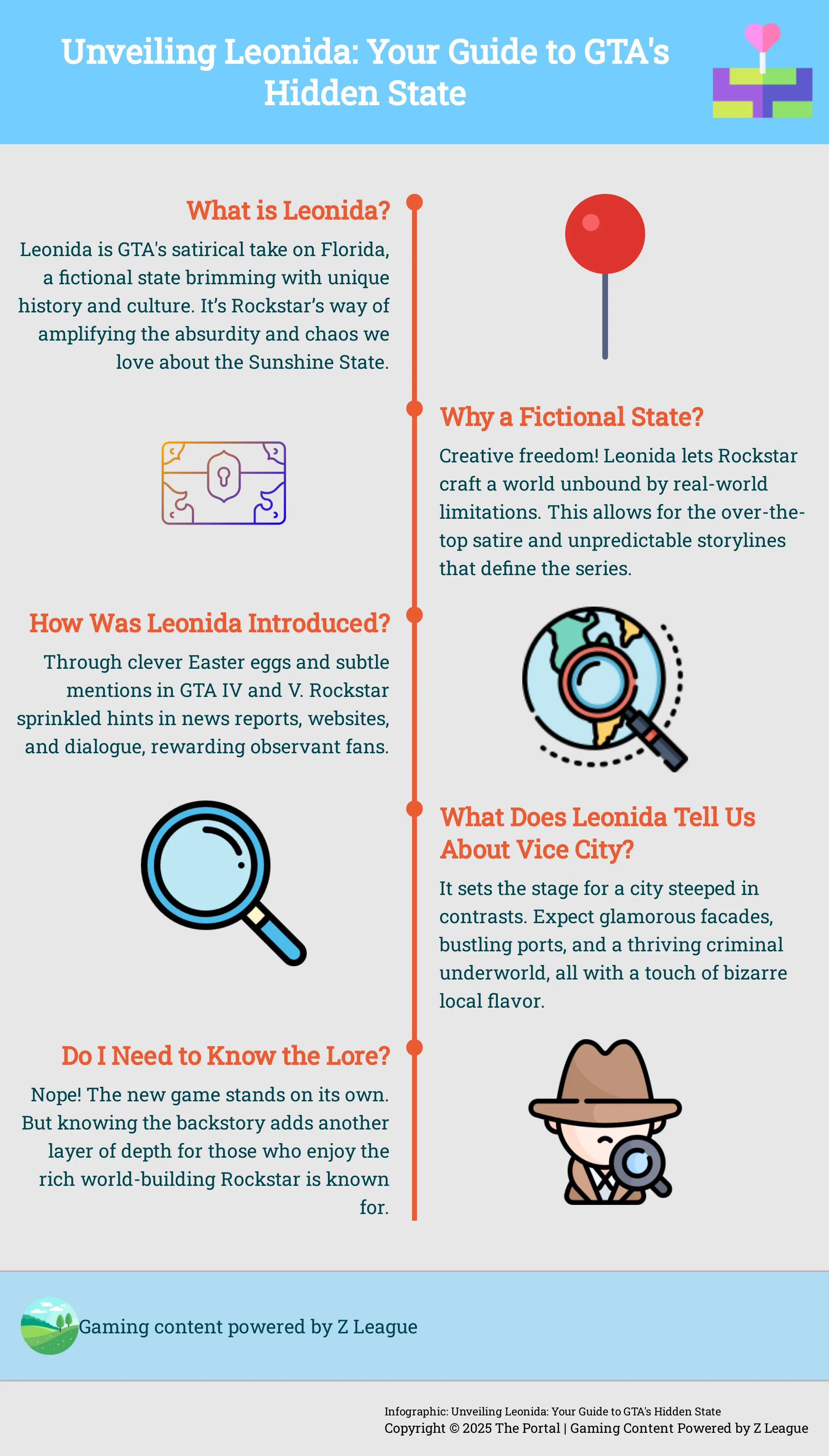 Unveiling Leonida: Your Guide to GTA's Hidden State

What is Leonida?

Leonida is GTA's satirical take on Florida, a fictional state brimming with unique history and culture. It’s Rockstar’s way of amplifying the absurdity and chaos we love about the Sunshine State.

Why a Fictional State?

Creative freedom! Leonida lets Rockstar craft a world unbound by real-world limitations. This allows for the over-the-top satire and unpredictable storylines that define the series.

How Was Leonida Introduced?

Through clever Easter eggs and subtle mentions in GTA IV and V. Rockstar sprinkled hints in news reports, websites, and dialogue, rewarding observant fans.

What Does Leonida Tell Us About Vice City?

It sets the stage for a city steeped in contrasts. Expect glamorous facades, bustling ports, and a thriving criminal underworld, all with a touch of bizarre local flavor.

Do I Need to Know the Lore?

Nope! The new game stands on its own. But knowing the backstory adds another layer of depth for those who enjoy the rich world-building Rockstar is known for.

Gaming content powered by Z League

Infographic: Unveiling Leonida: Your Guide to GTA's Hidden State
Copyright © 2025 The Portal | Gaming Content Powered by Z League