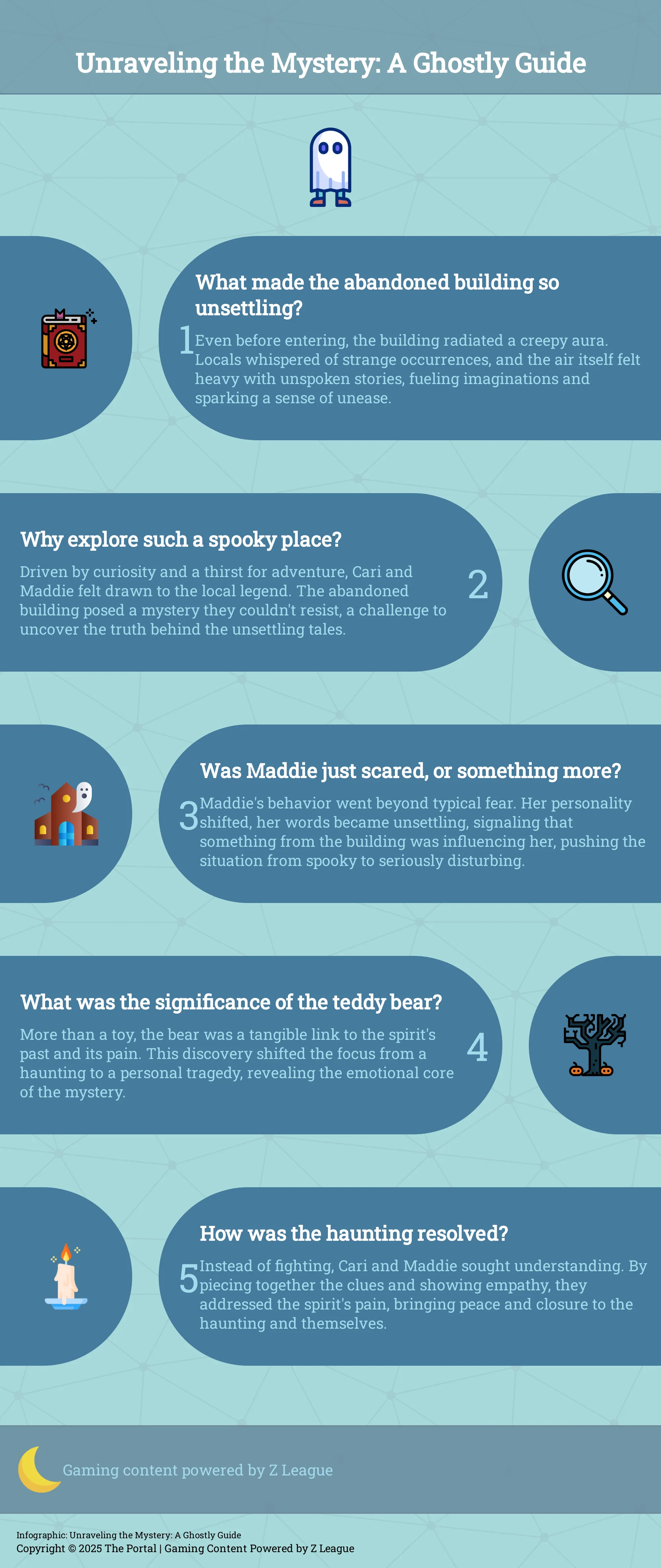 Unraveling the Mystery: A Ghostly Guide

What made the abandoned building so unsettling?

1 Even before entering, the building radiated a creepy aura. Locals whispered of strange occurrences, and the air itself felt heavy with unspoken stories, fueling imaginations and sparking a sense of unease.

Why explore such a spooky place?

Driven by curiosity and a thirst for adventure, Cari and Maddie felt drawn to the local legend. The abandoned building posed a mystery they couldn't resist, a challenge to uncover the truth behind the unsettling tales.

2

Was Maddie just scared, or something more?

3 Maddie's behavior went beyond typical fear. Her personality shifted, her words became unsettling, signaling that something from the building was influencing her, pushing the situation from spooky to seriously disturbing.

What was the significance of the teddy bear?

More than a toy, the bear was a tangible link to the spirit's past and its pain. This discovery shifted the focus from a haunting to a personal tragedy, revealing the emotional core of the mystery.

4

How was the haunting resolved?

5 Instead of fighting, Cari and Maddie sought understanding. By piecing together the clues and showing empathy, they addressed the spirit's pain, bringing peace and closure to the haunting and themselves.

Gaming content powered by Z League

Infographic: Unraveling the Mystery: A Ghostly Guide
Copyright © 2025 The Portal | Gaming Content Powered by Z League