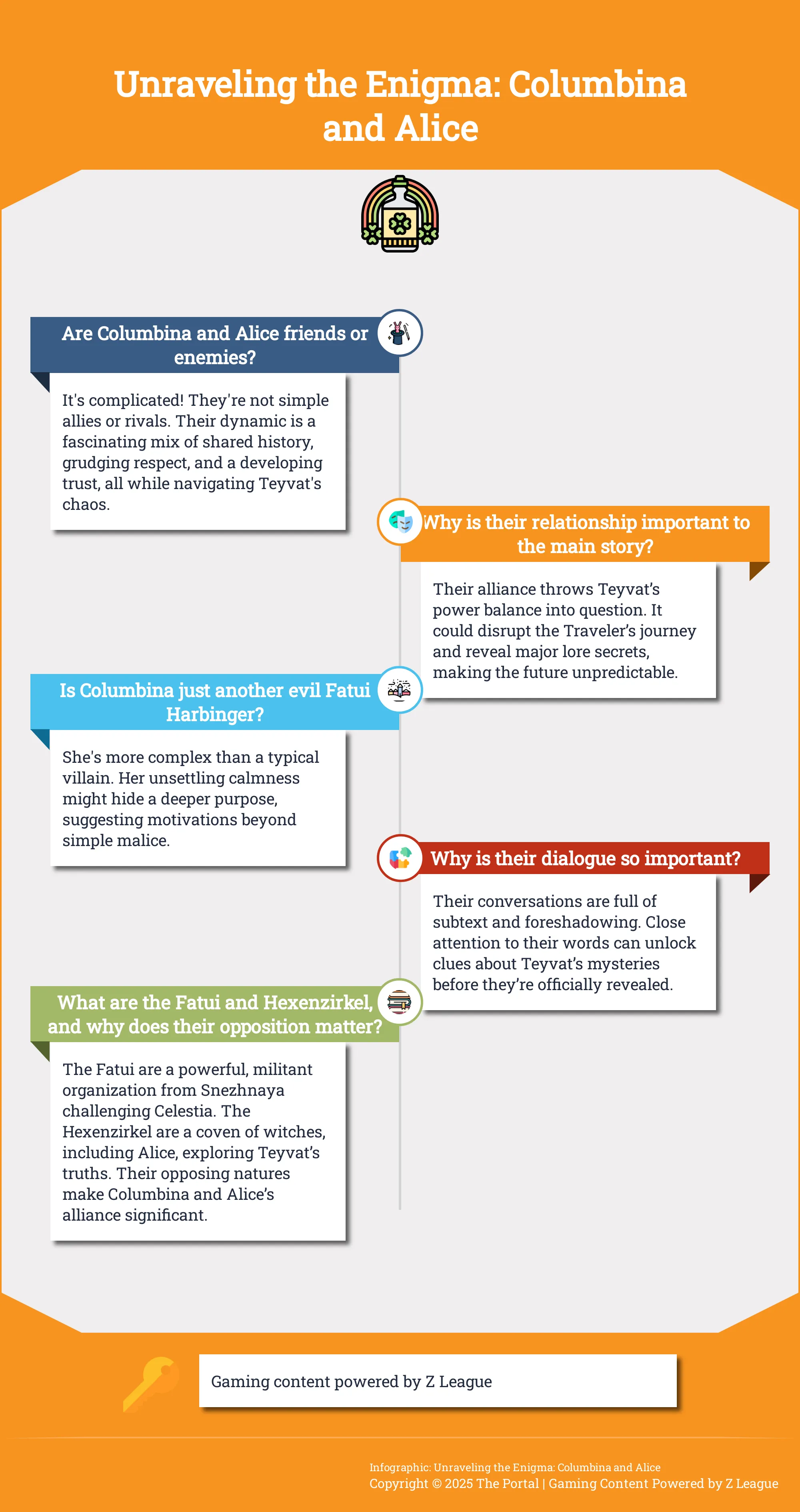 Unraveling the Enigma: Columbina and Alice

Are Columbina and Alice friends or enemies?

It's complicated! They're not simple allies or rivals. Their dynamic is a fascinating mix of shared history, grudging respect, and a developing trust, all while navigating Teyvat's chaos.

Why is their relationship important to the main story?

Their alliance throws Teyvat's power balance into question. It could disrupt the Traveler's journey and reveal major lore secrets, making the future unpredictable.

Is Columbina just another evil Fatui Harbinger?

She's more complex than a typical villain. Her unsettling calmness might hide a deeper purpose, suggesting motivations beyond simple malice.

Why is their dialogue so important?

Their conversations are full of subtext and foreshadowing. Close attention to their words can unlock clues about Teyvat's mysteries before they're officially revealed.

What are the Fatui and Hexenzirkel, and why does their opposition matter?

The Fatui are a powerful, militant organization from Snezhnaya challenging Celestia. The Hexenzirkel are a coven of witches, including Alice, exploring Teyvat's truths. Their opposing natures make Columbina and Alice's alliance significant.

Gaming content powered by Z League

Infographic: Unraveling the Enigma: Columbina and Alice
Copyright © 2025 The Portal | Gaming Content Powered by Z League