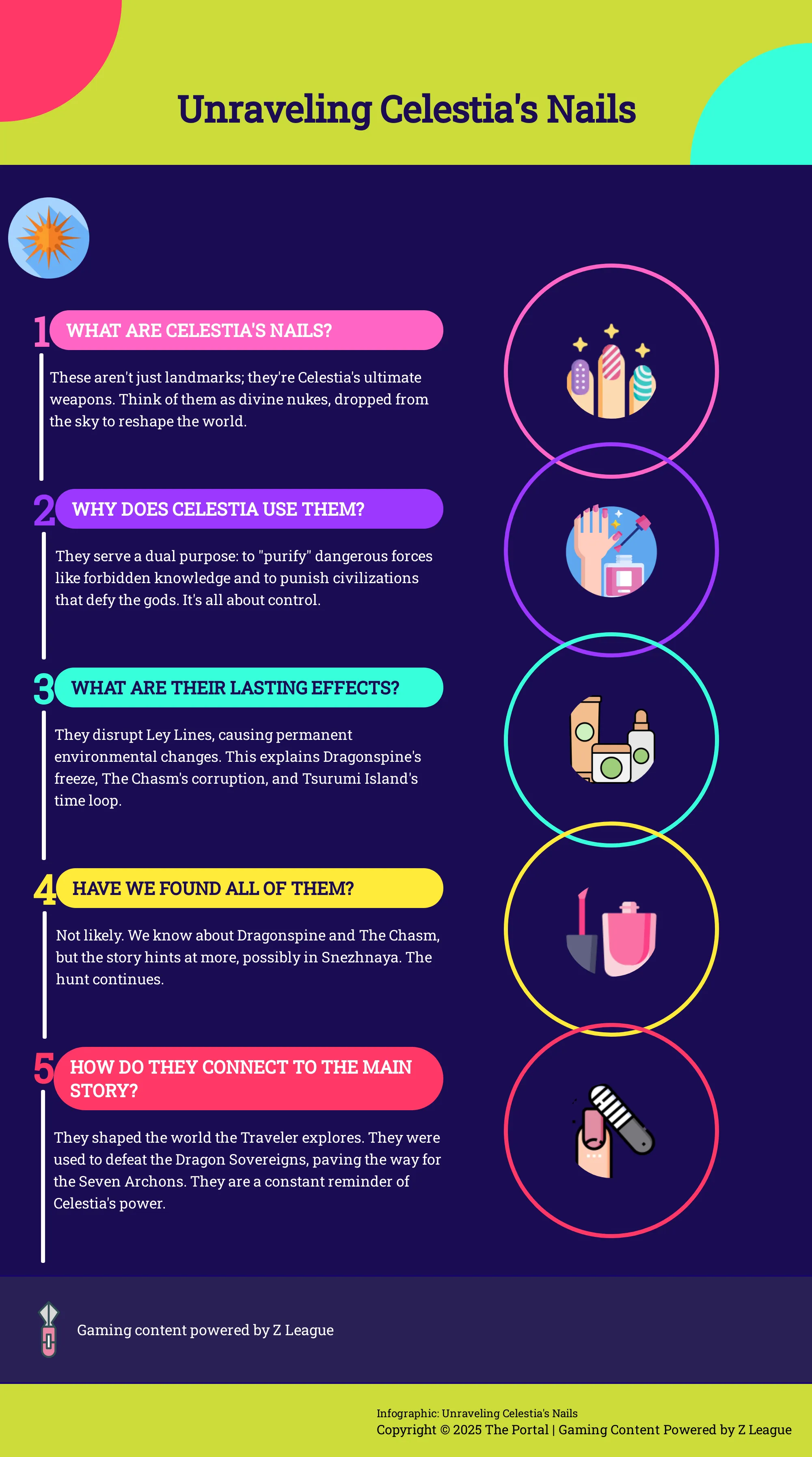 Unraveling Celestia's Nails

1 WHAT ARE CELESTIA'S NAILS?

These aren't just landmarks; they're Celestia's ultimate weapons. Think of them as divine nukes, dropped from the sky to reshape the world.

2 WHY DOES CELESTIA USE THEM?

They serve a dual purpose: to "purify" dangerous forces like forbidden knowledge and to punish civilizations that defy the gods. It's all about control.

3 WHAT ARE THEIR LASTING EFFECTS?

They disrupt Ley Lines, causing permanent environmental changes. This explains Dragonspine's freeze, The Chasm's corruption, and Tsurumi Island's time loop.

4 HAVE WE FOUND ALL OF THEM?

Not likely. We know about Dragonspine and The Chasm, but the story hints at more, possibly in Snezhnaya. The hunt continues.

5 HOW DO THEY CONNECT TO THE MAIN STORY?

They shaped the world the Traveler explores. They were used to defeat the Dragon Sovereigns, paving the way for the Seven Archons. They are a constant reminder of Celestia's power.

Gaming content powered by Z League

Infographic: Unraveling Celestia's Nails
Copyright © 2025 The Portal | Gaming Content Powered by Z League