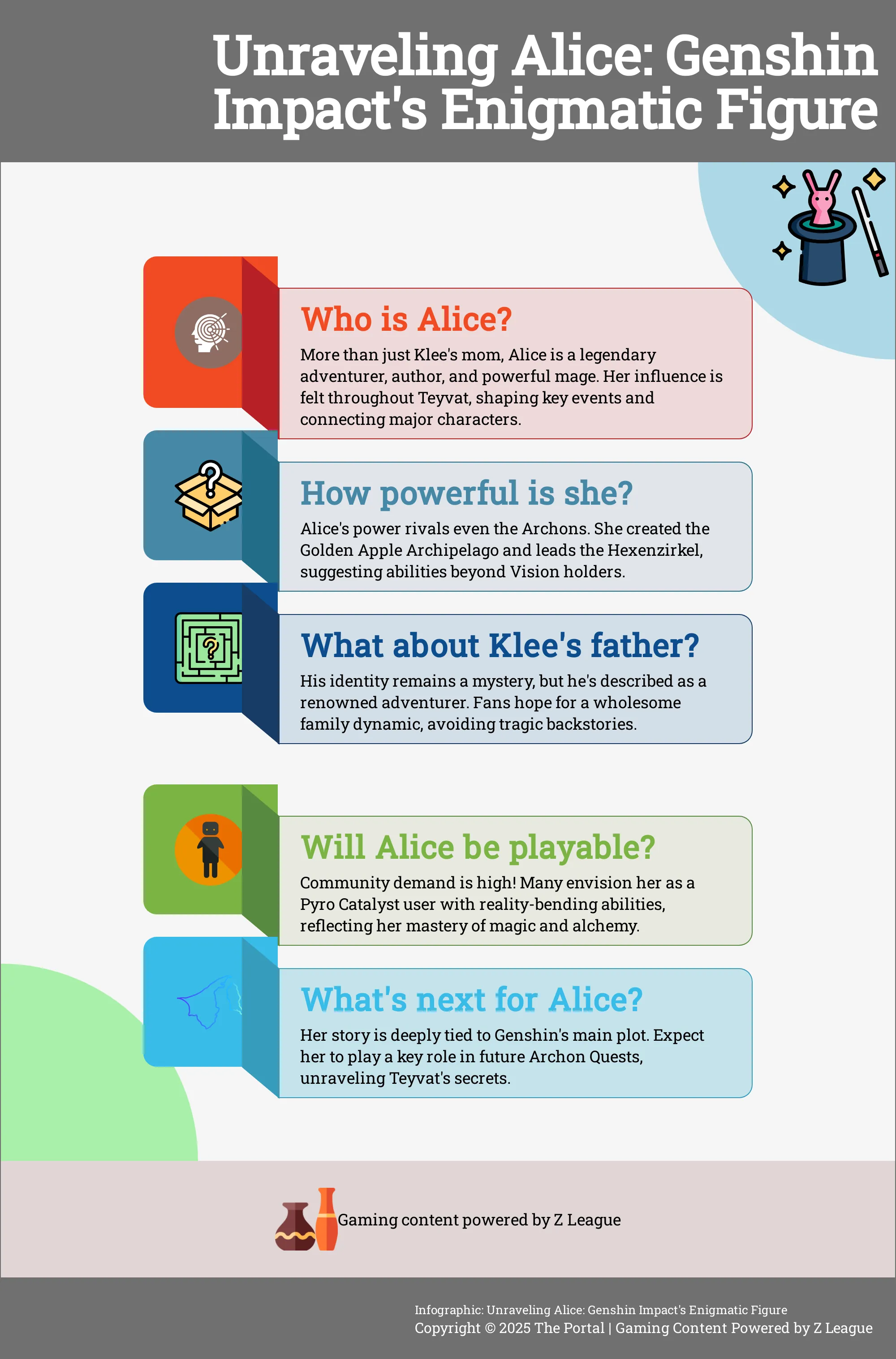 Unraveling Alice: Genshin Impact's Enigmatic Figure

Who is Alice?

More than just Klee's mom, Alice is a legendary adventurer, author, and powerful mage. Her influence is felt throughout Teyvat, shaping key events and connecting major characters.

How powerful is she?

Alice's power rivals even the Archons. She created the Golden Apple Archipelago and leads the Hexenzirkel, suggesting abilities beyond Vision holders.

What about Klee's father?

His identity remains a mystery, but he's described as a renowned adventurer. Fans hope for a wholesome family dynamic, avoiding tragic backstories.

Will Alice be playable?

Community demand is high! Many envision her as a Pyro Catalyst user with reality-bending abilities, reflecting her mastery of magic and alchemy.

What's next for Alice?

Her story is deeply tied to Genshin's main plot. Expect her to play a key role in future Archon Quests, unraveling Teyvat's secrets.

Gaming content powered by Z League

Infographic: Unraveling Alice: Genshin Impact's Enigmatic Figure
Copyright © 2025 The Portal | Gaming Content Powered by Z League