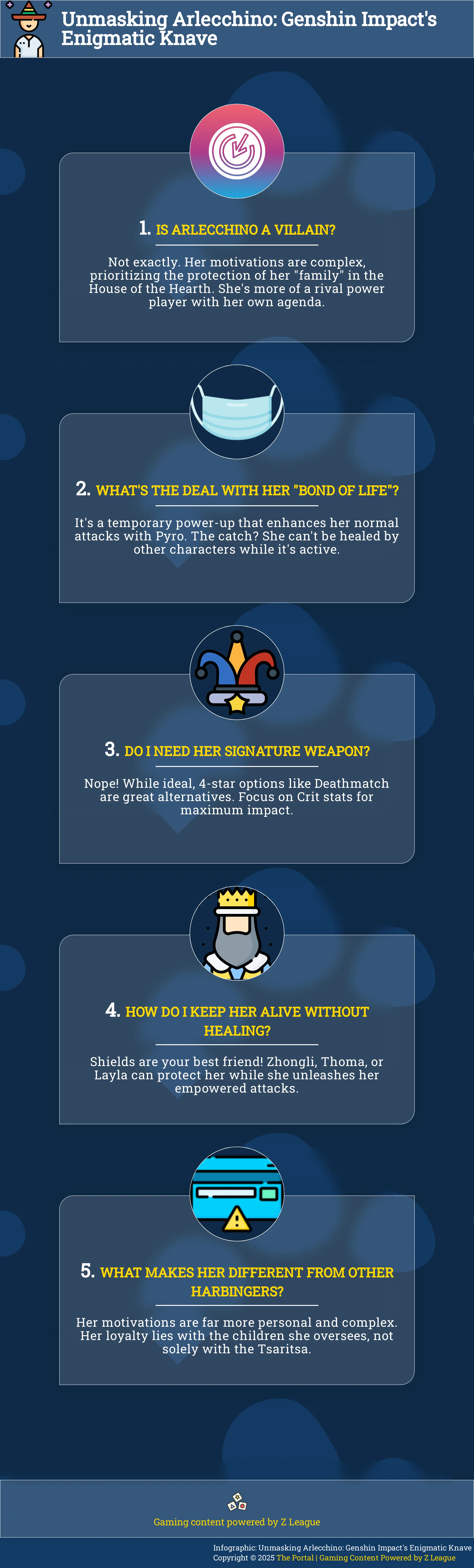 Unmasking Arlecchino: Genshin Impact's Enigmatic Knave

1. IS ARLECCHINO A VILLAIN?

Not exactly. Her motivations are complex, prioritizing the protection of her "family" in the House of the Hearth. She's more of a rival power player with her own agenda.

2. WHAT'S THE DEAL WITH HER "BOND OF LIFE"?

It's a temporary power-up that enhances her normal attacks with Pyro. The catch? She can't be healed by other characters while it's active.

3. DO I NEED HER SIGNATURE WEAPON?

Nope! While ideal, 4-star options like Deathmatch are great alternatives. Focus on Crit stats for maximum impact.

4. HOW DO I KEEP HER ALIVE WITHOUT HEALING?

Shields are your best friend! Zhongli, Thoma, or Layla can protect her while she unleashes her empowered attacks.

5. WHAT MAKES HER DIFFERENT FROM OTHER HARBINGERS?

Her motivations are far more personal and complex. Her loyalty lies with the children she oversees, not solely with the Tsaritsa.

Gaming content powered by Z League

Infographic: Unmasking Arlecchino: Genshin Impact's Enigmatic Knave
Copyright © 2025 The Portal | Gaming Content Powered by Z League