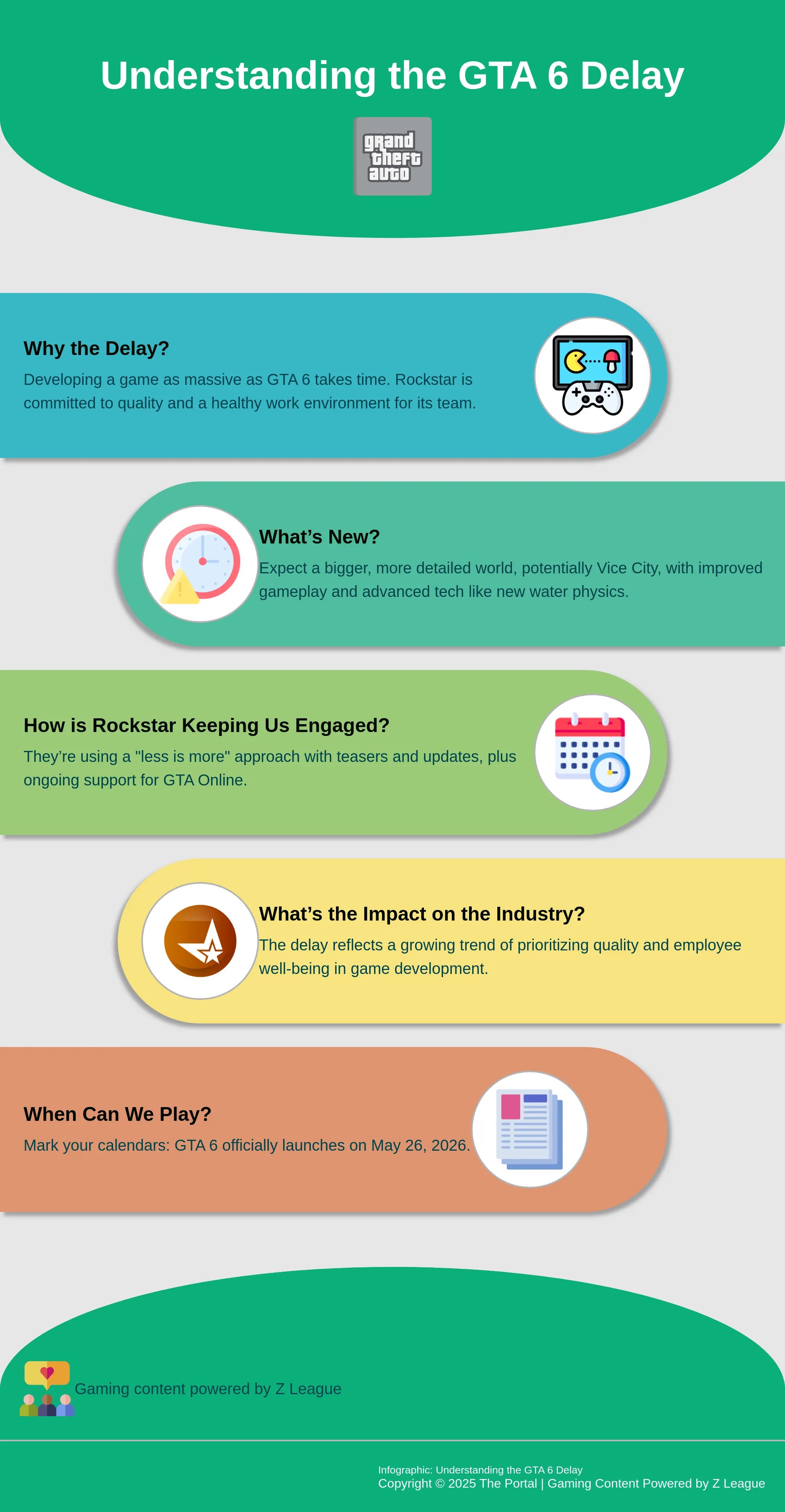 Understanding the GTA 6 Delay

grand theft auto

Why the Delay?

Developing a game as massive as GTA 6 takes time. Rockstar is committed to quality and a healthy work environment for its team.

What’s New?

Expect a bigger, more detailed world, potentially Vice City, with improved gameplay and advanced tech like new water physics.

How is Rockstar Keeping Us Engaged?

They’re using a "less is more" approach with teasers and updates, plus ongoing support for GTA Online.

What’s the Impact on the Industry?

The delay reflects a growing trend of prioritizing quality and employee well-being in game development.

When Can We Play?

Mark your calendars: GTA 6 officially launches on May 26, 2026.

Gaming content powered by Z League

Infographic: Understanding the GTA 6 Delay
Copyright © 2025 The Portal | Gaming Content Powered by Z League