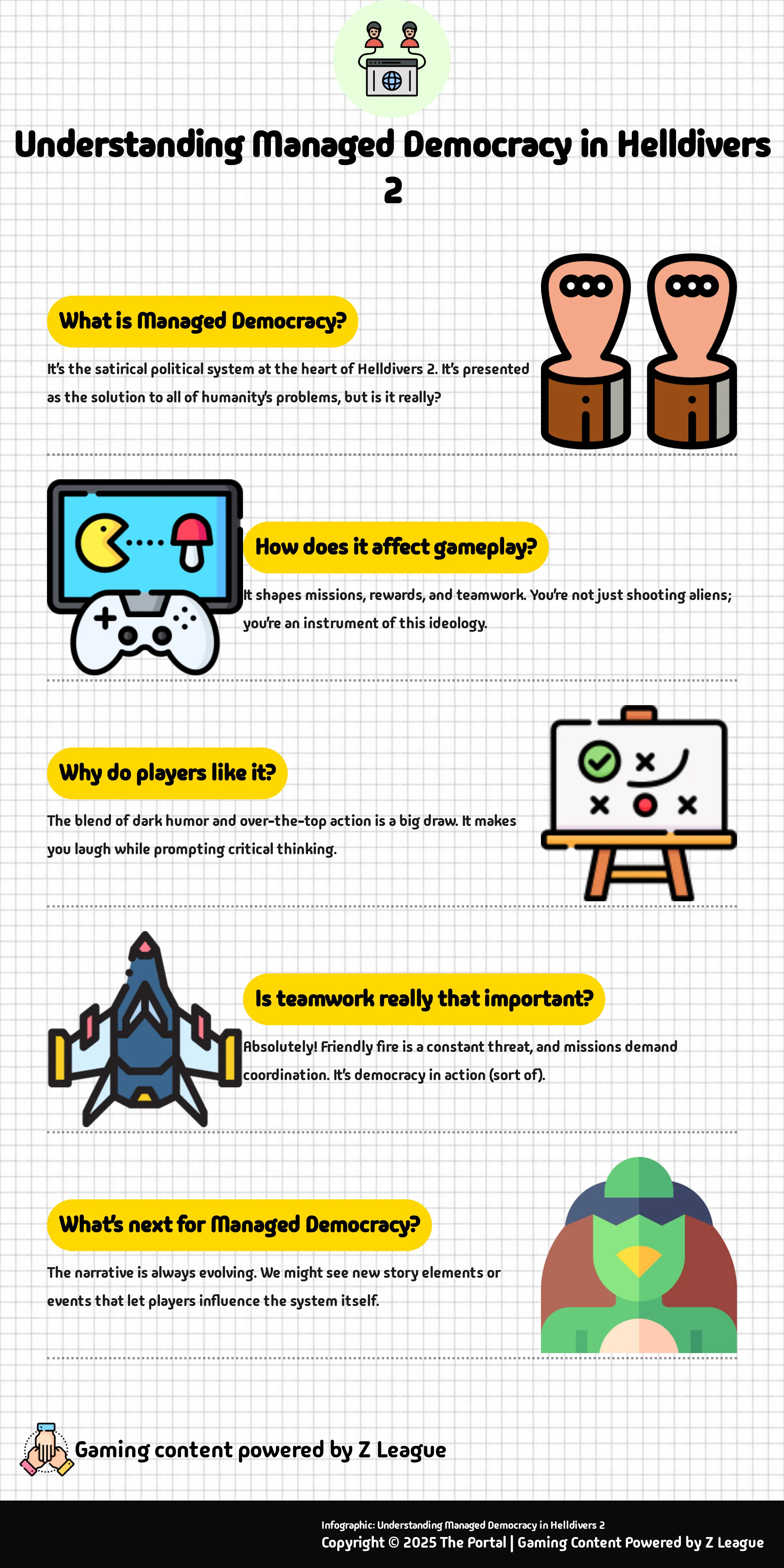 Understanding Managed Democracy in Helldivers 2

What is Managed Democracy?

It's the satirical political system at the heart of Helldivers 2. It's presented as the solution to all of humanity's problems, but is it really?

How does it affect gameplay?

It shapes missions, rewards, and teamwork. You're not just shooting aliens; you're an instrument of this ideology.

Why do players like it?

The blend of dark humor and over-the-top action is a big draw. It makes you laugh while prompting critical thinking.

Is teamwork really that important?

Absolutely! Friendly fire is a constant threat, and missions demand coordination. It's democracy in action (sort of).

What's next for Managed Democracy?

The narrative is always evolving. We might see new story elements or events that let players influence the system itself.

Gaming content powered by Z League

Infographic: Understanding Managed Democracy in Helldivers 2
Copyright © 2025 The Portal | Gaming Content Powered by Z League