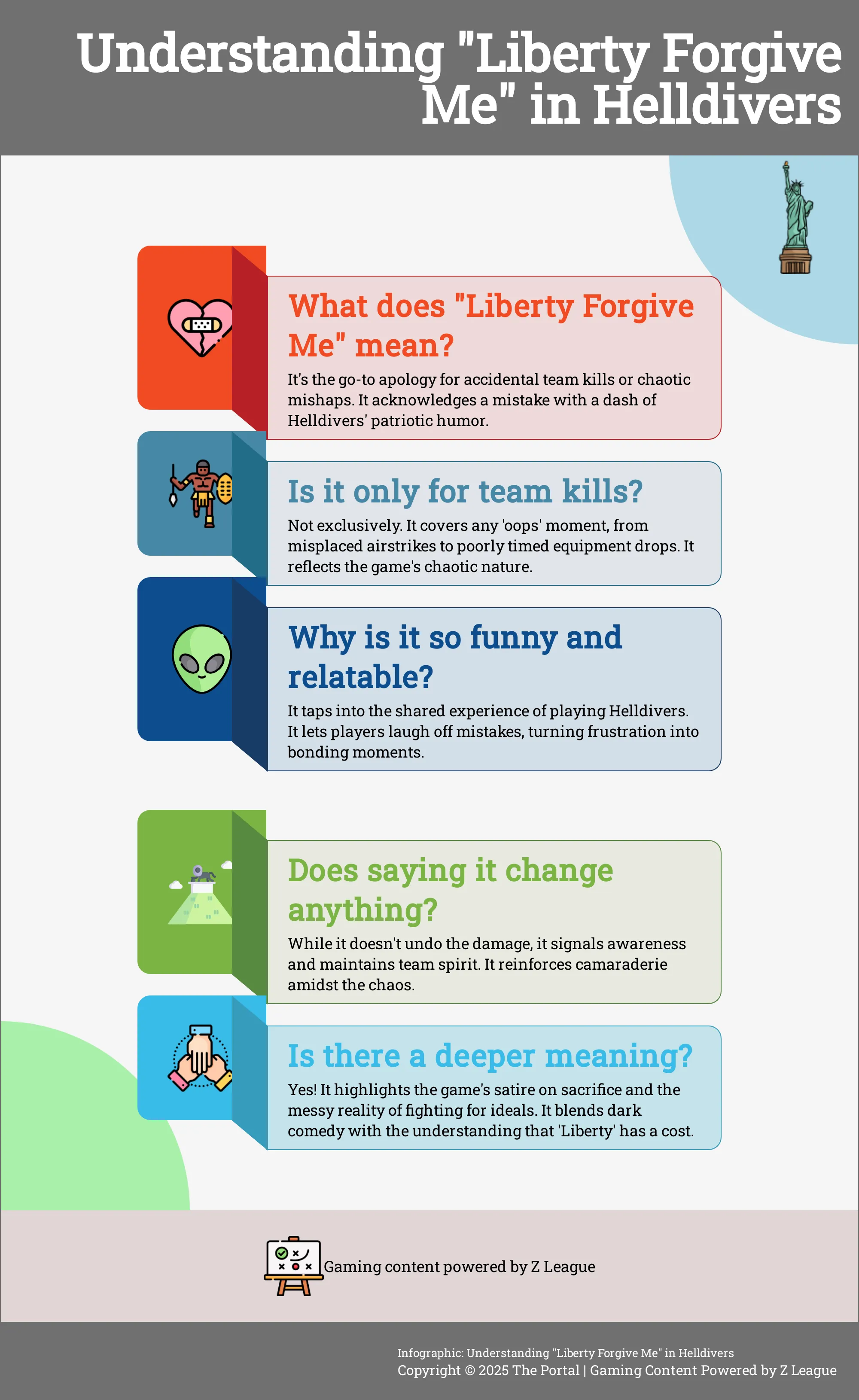 Understanding "Liberty Forgive Me" in Helldivers

What does "Liberty Forgive Me" mean?

It's the go-to apology for accidental team kills or chaotic mishaps. It acknowledges a mistake with a dash of Helldivers' patriotic humor.

Is it only for team kills?

Not exclusively. It covers any 'oops' moment, from misplaced airstrikes to poorly timed equipment drops. It reflects the game's chaotic nature.

Why is it so funny and relatable?

It taps into the shared experience of playing Helldivers. It lets players laugh off mistakes, turning frustration into bonding moments.

Does saying it change anything?

While it doesn't undo the damage, it signals awareness and maintains team spirit. It reinforces camaraderie amidst the chaos.

Is there a deeper meaning?

Yes! It highlights the game's satire on sacrifice and the messy reality of fighting for ideals. It blends dark comedy with the understanding that 'Liberty' has a cost.

Gaming content powered by Z League

Infographic: Understanding "Liberty Forgive Me" in Helldivers
Copyright © 2025 The Portal | Gaming Content Powered by Z League