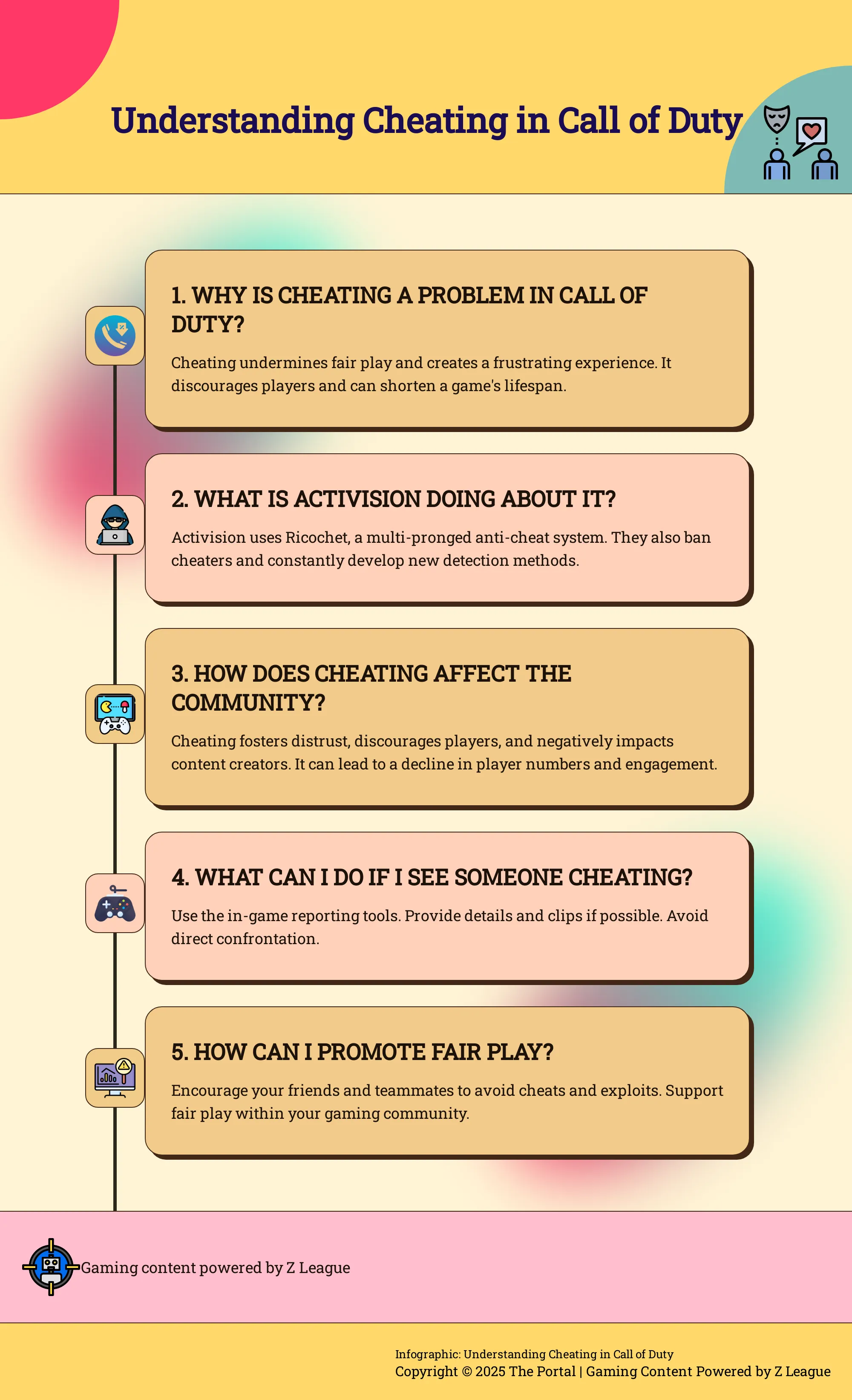 Understanding Cheating in Call of Duty

1. WHY IS CHEATING A PROBLEM IN CALL OF DUTY?

Cheating undermines fair play and creates a frustrating experience. It discourages players and can shorten a game's lifespan.

2. WHAT IS ACTIVISION DOING ABOUT IT?

Activision uses Ricochet, a multi-pronged anti-cheat system. They also ban cheaters and constantly develop new detection methods.

3. HOW DOES CHEATING AFFECT THE COMMUNITY?

Cheating fosters distrust, discourages players, and negatively impacts content creators. It can lead to a decline in player numbers and engagement.

4. WHAT CAN I DO IF I SEE SOMEONE CHEATING?

Use the in-game reporting tools. Provide details and clips if possible. Avoid direct confrontation.

5. HOW CAN I PROMOTE FAIR PLAY?

Encourage your friends and teammates to avoid cheats and exploits. Support fair play within your gaming community.

Gaming content powered by Z League

Infographic: Understanding Cheating in Call of Duty
Copyright © 2025 The Portal | Gaming Content Powered by Z League