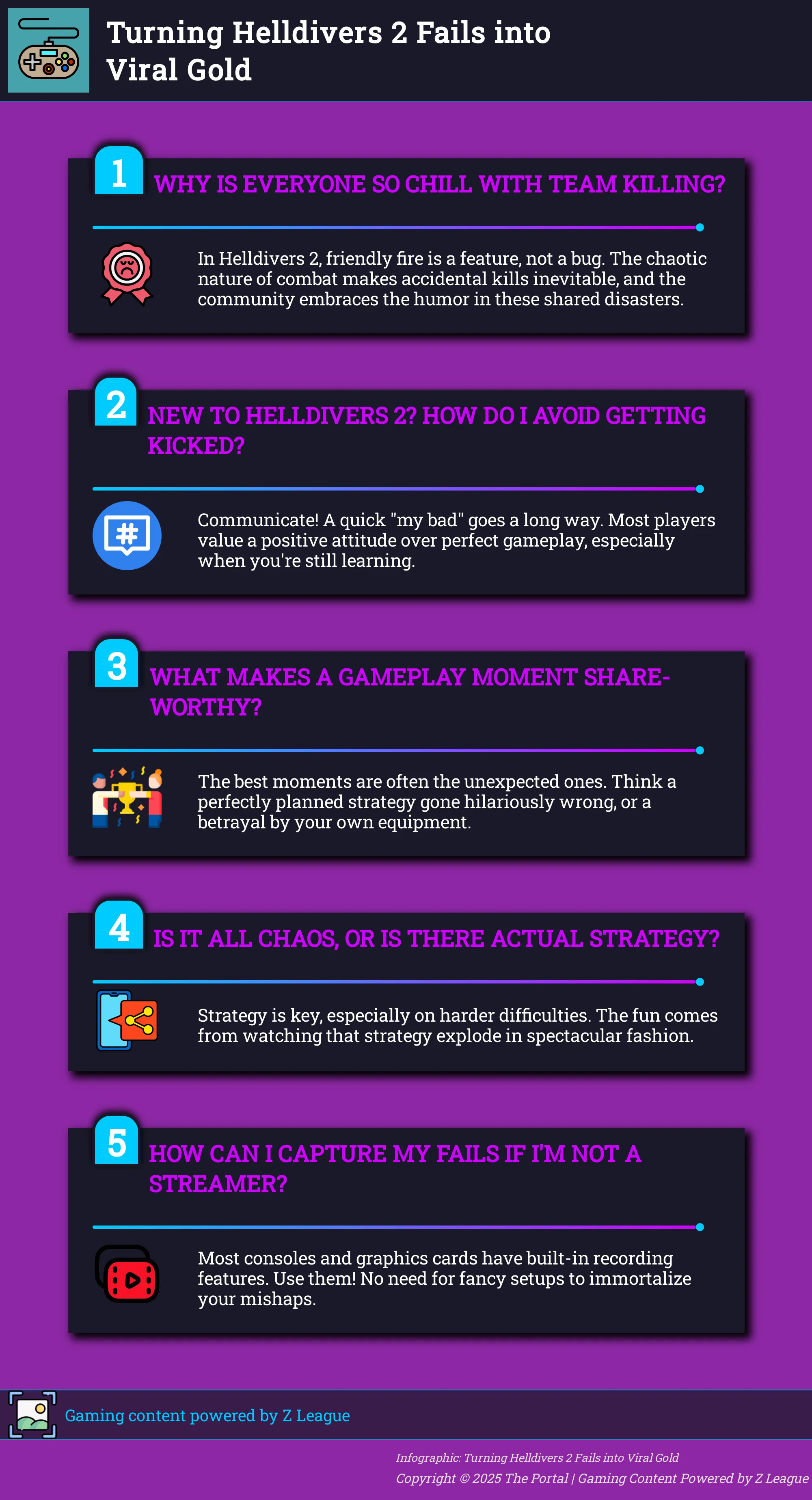 Turning Helldivers 2 Fails into Viral Gold

1

WHY IS EVERYONE SO CHILL WITH TEAM KILLING?

In Helldivers 2, friendly fire is a feature, not a bug. The chaotic nature of combat makes accidental kills inevitable, and the community embraces the humor in these shared disasters.

2

NEW TO HELLDIVERS 2? HOW DO I AVOID GETTING KICKED?

Communicate! A quick "my bad" goes a long way. Most players value a positive attitude over perfect gameplay, especially when you're still learning.

3

WHAT MAKES A GAMEPLAY MOMENT SHARE-WORTHY?

The best moments are often the unexpected ones. Think a perfectly planned strategy gone hilariously wrong, or a betrayal by your own equipment.

4

IS IT ALL CHAOS, OR IS THERE ACTUAL STRATEGY?

Strategy is key, especially on harder difficulties. The fun comes from watching that strategy explode in spectacular fashion.

5

HOW CAN I CAPTURE MY FAILS IF I'M NOT A STREAMER?

Most consoles and graphics cards have built-in recording features. Use them! No need for fancy setups to immortalize your mishaps.

Gaming content powered by Z League

Infographic: Turning Helldivers 2 Fails into Viral Gold
Copyright © 2025 The Portal | Gaming Content Powered by Z League