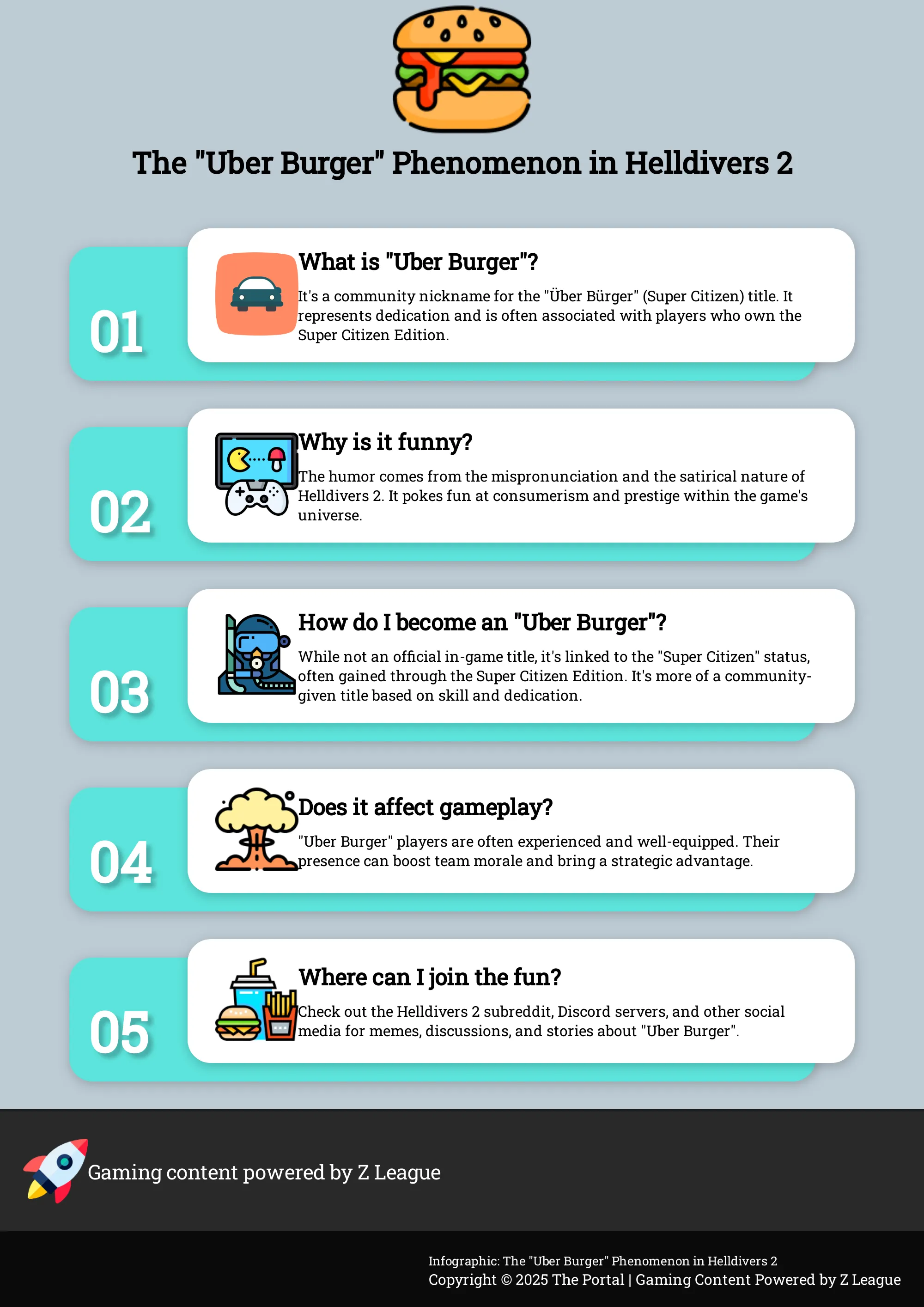 The "Uber Burger" Phenomenon in Helldivers 2

01

What is "Uber Burger"?

It's a community nickname for the "Über Bürger" (Super Citizen) title. It represents dedication and is often associated with players who own the Super Citizen Edition.

02

Why is it funny?

The humor comes from the mispronunciation and the satirical nature of Helldivers 2. It pokes fun at consumerism and prestige within the game's universe.

03

How do I become an "Uber Burger"?

While not an official in-game title, it's linked to the "Super Citizen" status, often gained through the Super Citizen Edition. It's more of a community-given title based on skill and dedication.

04

Does it affect gameplay?

"Uber Burger" players are often experienced and well-equipped. Their presence can boost team morale and bring a strategic advantage.

05

Where can I join the fun?

Check out the Helldivers 2 subreddit, Discord servers, and other social media for memes, discussions, and stories about "Uber Burger".

Gaming content powered by Z League

Infographic: The "Uber Burger" Phenomenon in Helldivers 2
Copyright © 2025 The Portal | Gaming Content Powered by Z League