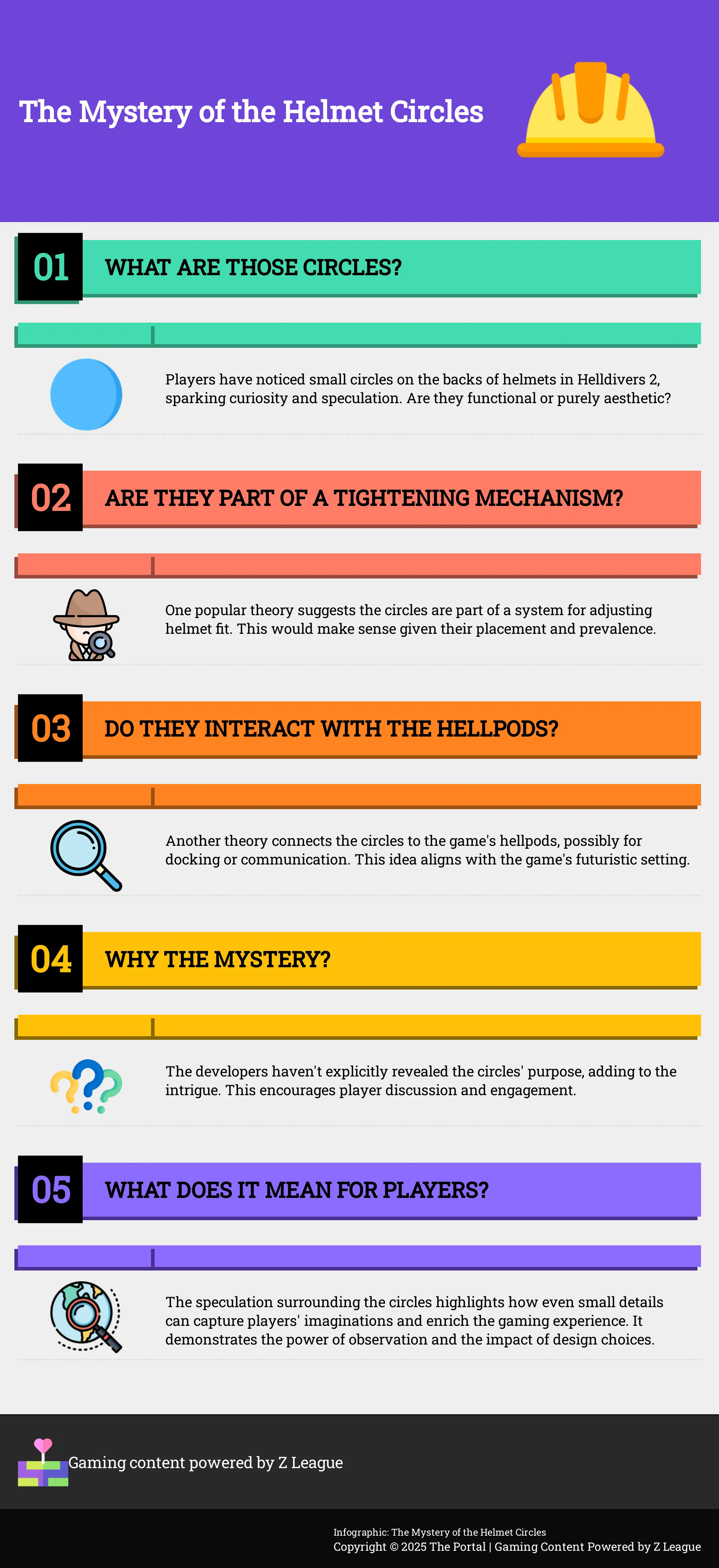 The Mystery of the Helmet Circles

01 WHAT ARE THOSE CIRCLES?

Players have noticed small circles on the backs of helmets in Helldivers 2, sparking curiosity and speculation. Are they functional or purely aesthetic?

02 ARE THEY PART OF A TIGHTENING MECHANISM?

One popular theory suggests the circles are part of a system for adjusting helmet fit. This would make sense given their placement and prevalence.

03 DO THEY INTERACT WITH THE HELLPODS?

Another theory connects the circles to the game's hellpods, possibly for docking or communication. This idea aligns with the game's futuristic setting.

04 WHY THE MYSTERY?

The developers haven't explicitly revealed the circles' purpose, adding to the intrigue. This encourages player discussion and engagement.

05 WHAT DOES IT MEAN FOR PLAYERS?

The speculation surrounding the circles highlights how even small details can capture players' imaginations and enrich the gaming experience. It demonstrates the power of observation and the impact of design choices.

Gaming content powered by Z League

Infographic: The Mystery of the Helmet Circles
Copyright © 2025 The Portal | Gaming Content Powered by Z League