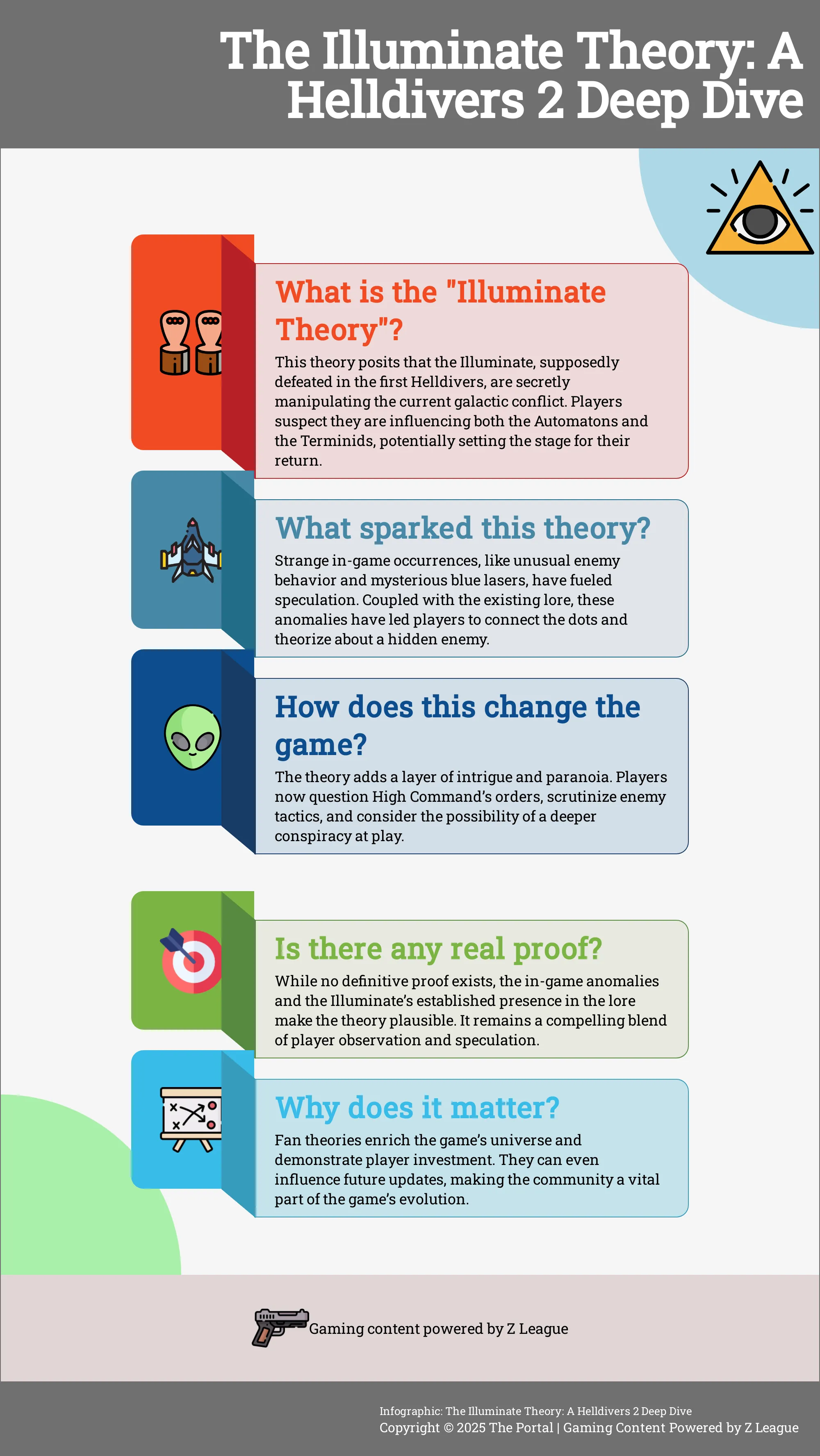 The Illuminate Theory: A Helldivers 2 Deep Dive

What is the "Illuminate Theory"?

This theory posits that the Illuminate, supposedly defeated in the first Helldivers, are secretly manipulating the current galactic conflict. Players suspect they are influencing both the Automatons and the Terminids, potentially setting the stage for their return.

What sparked this theory?

Strange in-game occurrences, like unusual enemy behavior and mysterious blue lasers, have fueled speculation. Coupled with the existing lore, these anomalies have led players to connect the dots and theorize about a hidden enemy.

How does this change the game?

The theory adds a layer of intrigue and paranoia. Players now question High Command's orders, scrutinize enemy tactics, and consider the possibility of a deeper conspiracy at play.

Is there any real proof?

While no definitive proof exists, the in-game anomalies and the Illuminate's established presence in the lore make the theory plausible. It remains a compelling blend of player observation and speculation.

Why does it matter?

Fan theories enrich the game's universe and demonstrate player investment. They can even influence future updates, making the community a vital part of the game's evolution.

Gaming content powered by Z League

Infographic: The Illuminate Theory: A Helldivers 2 Deep Dive
Copyright © 2025 The Portal | Gaming Content Powered by Z League