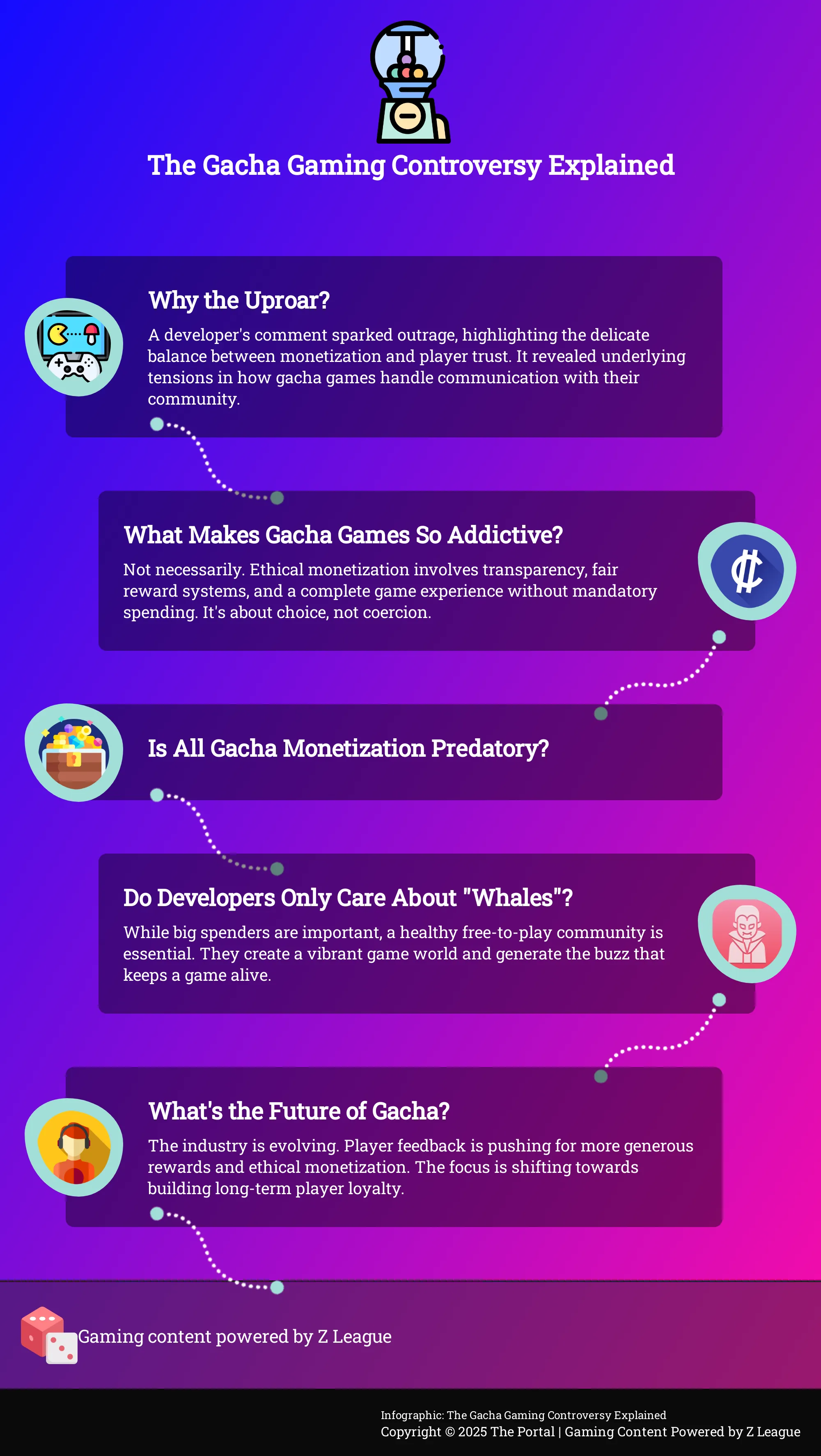 The Gacha Gaming Controversy Explained

Why the Uproar?

A developer's comment sparked outrage, highlighting the delicate balance between monetization and player trust. It revealed underlying tensions in how gacha games handle communication with their community.

What Makes Gacha Games So Addictive?

Not necessarily. Ethical monetization involves transparency, fair reward systems, and a complete game experience without mandatory spending. It's about choice, not coercion.

Is All Gacha Monetization Predatory?

Do Developers Only Care About "Whales"?

While big spenders are important, a healthy free-to-play community is essential. They create a vibrant game world and generate the buzz that keeps a game alive.

What's the Future of Gacha?

The industry is evolving. Player feedback is pushing for more generous rewards and ethical monetization. The focus is shifting towards building long-term player loyalty.

Gaming content powered by Z League

Infographic: The Gacha Gaming Controversy Explained
Copyright © 2025 The Portal | Gaming Content Powered by Z League