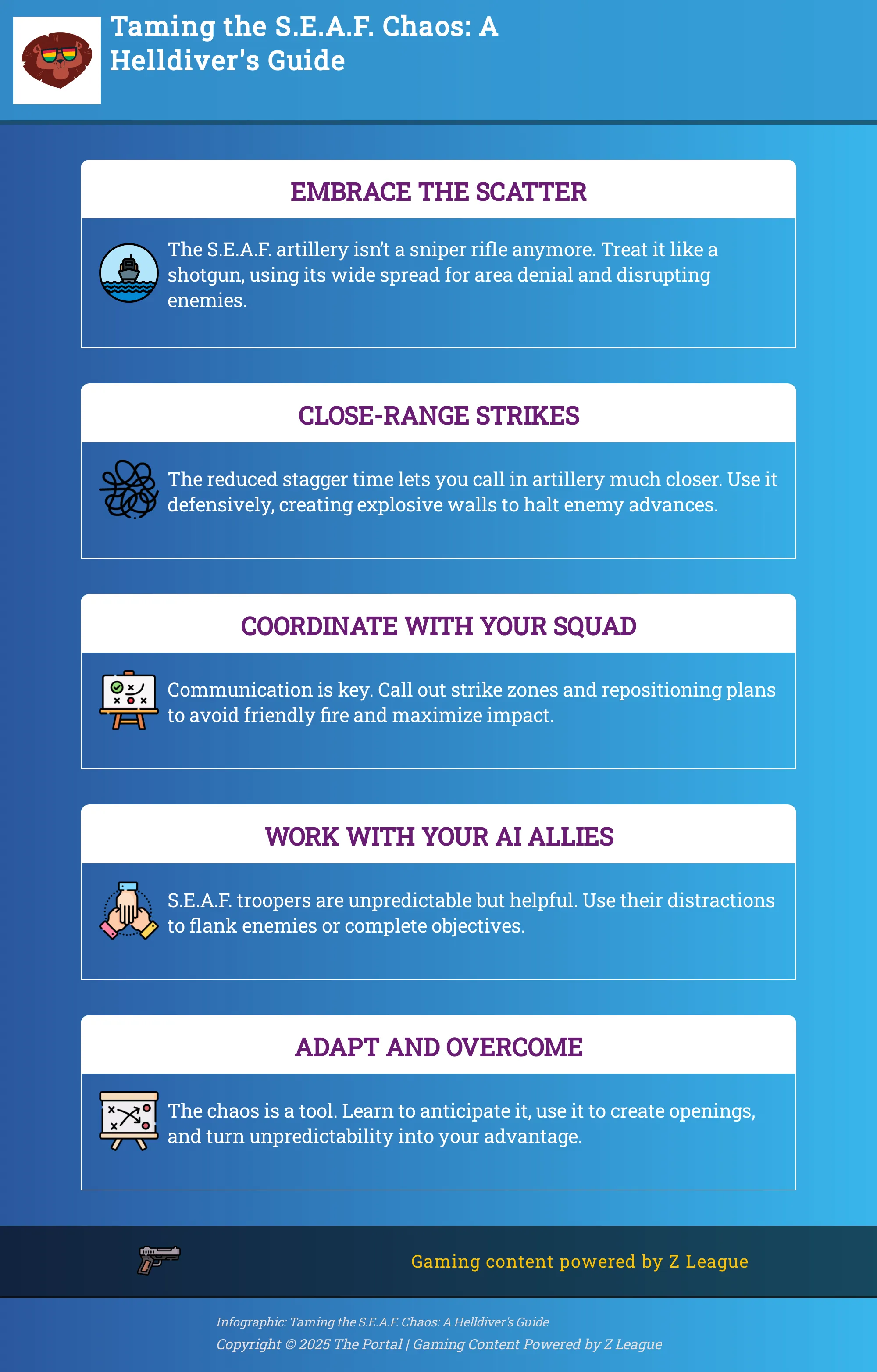 Taming the S.E.A.F. Chaos: A Helldiver's Guide

EMBRACE THE SCATTER

The S.E.A.F. artillery isn't a sniper rifle anymore. Treat it like a shotgun, using its wide spread for area denial and disrupting enemies.

CLOSE-RANGE STRIKES

The reduced stagger time lets you call in artillery much closer. Use it defensively, creating explosive walls to halt enemy advances.

COORDINATE WITH YOUR SQUAD

Communication is key. Call out strike zones and repositioning plans to avoid friendly fire and maximize impact.

WORK WITH YOUR AI ALLIES

S.E.A.F. troopers are unpredictable but helpful. Use their distractions to flank enemies or complete objectives.

ADAPT AND OVERCOME

The chaos is a tool. Learn to anticipate it, use it to create openings, and turn unpredictability into your advantage.

Gaming content powered by Z League

Infographic: Taming the S.E.A.F. Chaos: A Helldiver's Guide
Copyright © 2025 The Portal | Gaming Content Powered by Z League