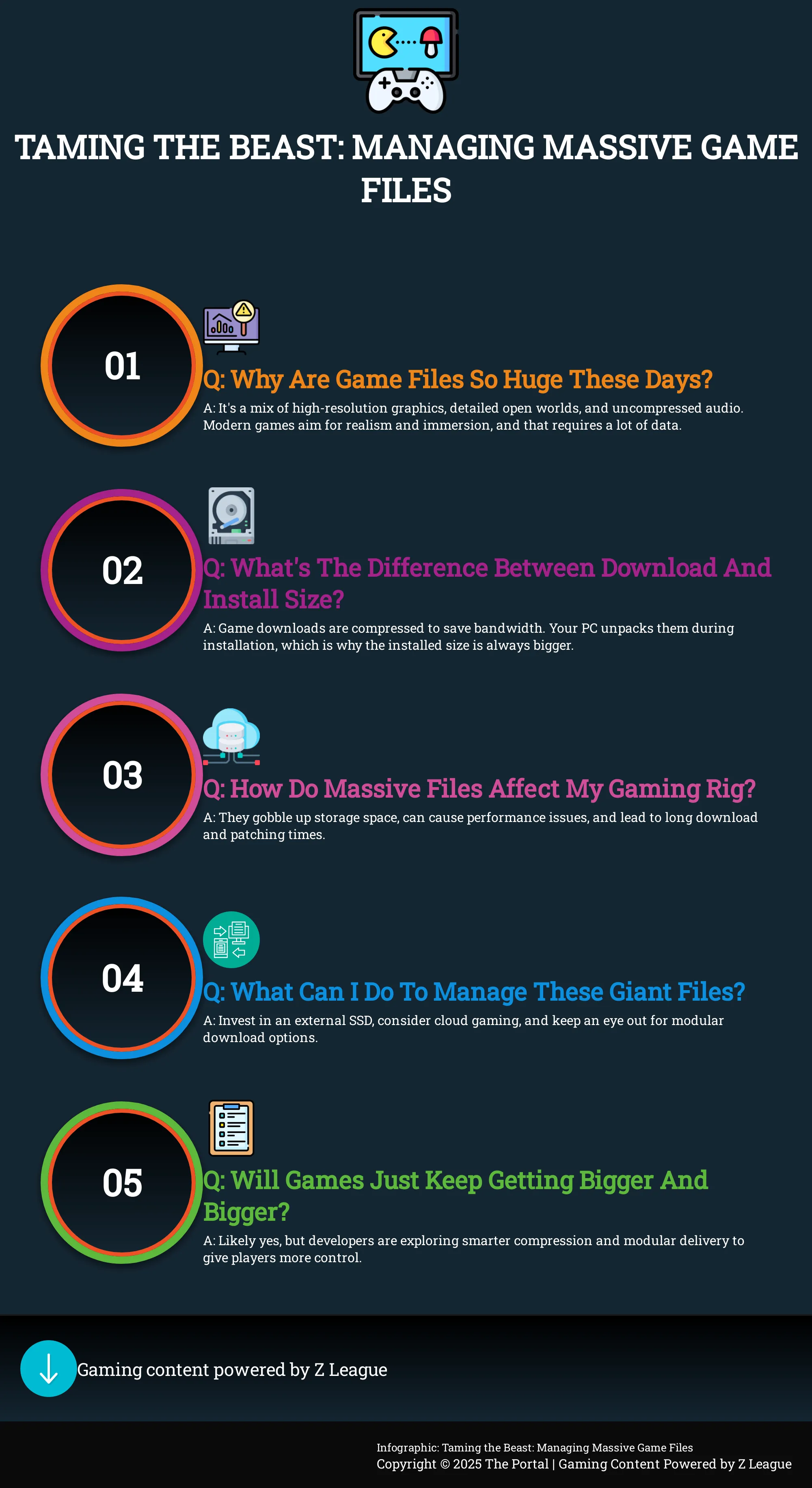 TAMING THE BEAST: MANAGING MASSIVE GAME FILES

01

Q: Why Are Game Files So Huge These Days?

A: It's a mix of high-resolution graphics, detailed open worlds, and uncompressed audio. Modern games aim for realism and immersion, and that requires a lot of data.

02

Q: What's The Difference Between Download And Install Size?

A: Game downloads are compressed to save bandwidth. Your PC unpacks them during installation, which is why the installed size is always bigger.

03

Q: How Do Massive Files Affect My Gaming Rig?

A: They gobble up storage space, can cause performance issues, and lead to long download and patching times.

04

Q: What Can I Do To Manage These Giant Files?

A: Invest in an external SSD, consider cloud gaming, and keep an eye out for modular download options.

05

Q: Will Games Just Keep Getting Bigger And Bigger?

A: Likely yes, but developers are exploring smarter compression and modular delivery to give players more control.

Gaming content powered by Z League

Infographic: Taming the Beast: Managing Massive Game Files
Copyright © 2025 The Portal | Gaming Content Powered by Z League